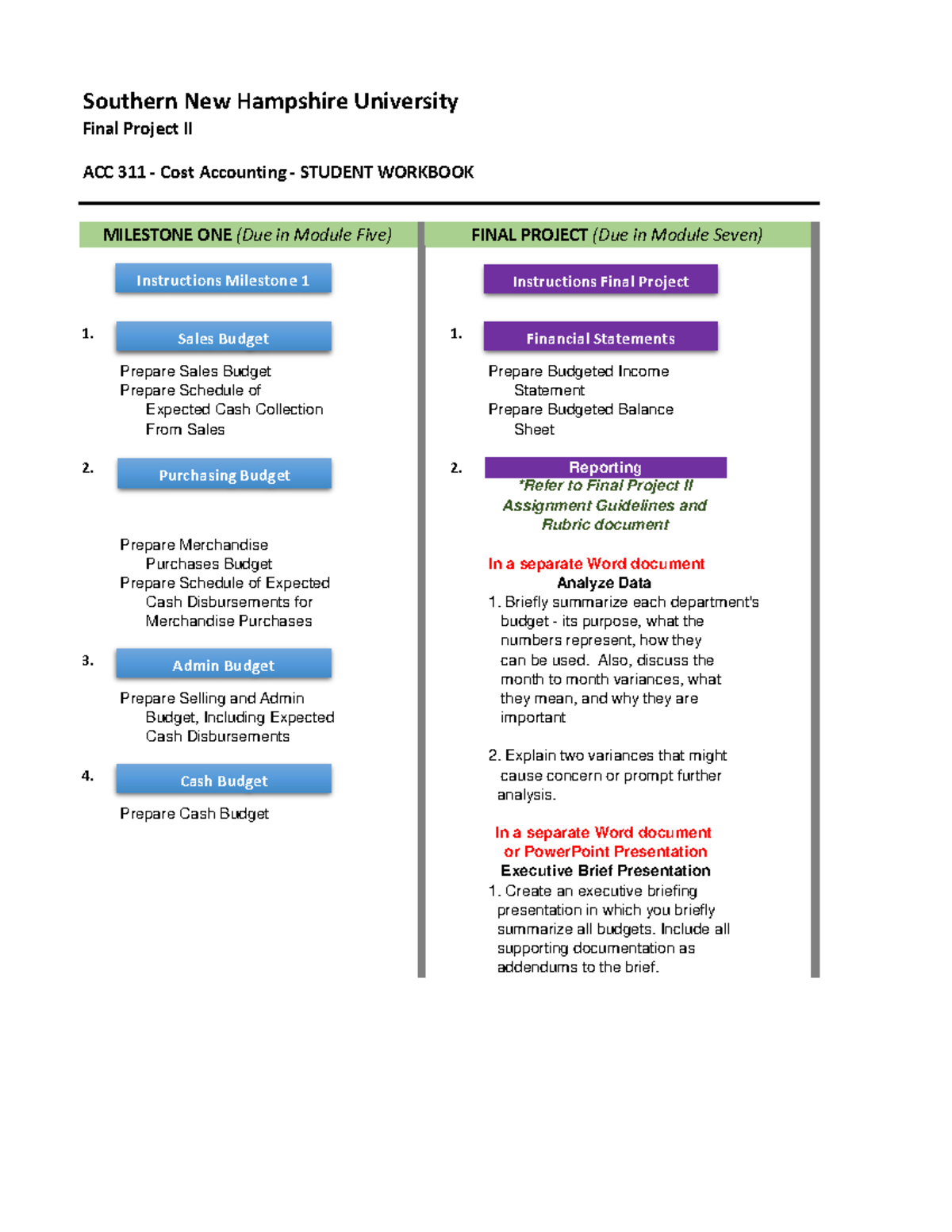 Southern New Hampshire University
Final Project II

ACC 311 - Cost Accounting - STUDENT WORKBOOK

MILESTONE ONE (Due in Module Five)

Instructions Milestone 1

1. Sales Budget

Prepare Sales Budget
Prepare Schedule of Expected Cash Collection From Sales

2. Purchasing Budget

Prepare Merchandise Purchases Budget
Prepare Schedule of Expected Cash Disbursements for Merchandise Purchases

3. Admin Budget

Prepare Selling and Admin Budget, Including Expected Cash Disbursements

4. Cash Budget

Prepare Cash Budget

FINAL PROJECT (Due in Module Seven)

Instructions Final Project

1. Financial Statements

Prepare Budgeted Income Statement
Prepare Budgeted Balance Sheet

2. Reporting

*Refer to Final Project II Assignment Guidelines and Rubric document

In a separate Word document
Analyze Data
1. Briefly summarize each department's budget - its purpose, what the numbers represent, how they can be used. Also, discuss the month to month variances, what they mean, and why they are important

2. Explain two variances that might cause concern or prompt further analysis.

In a separate Word document or PowerPoint Presentation
Executive Brief Presentation
1. Create an executive briefing presentation in which you briefly summarize all budgets. Include all supporting documentation as addendums to the brief.