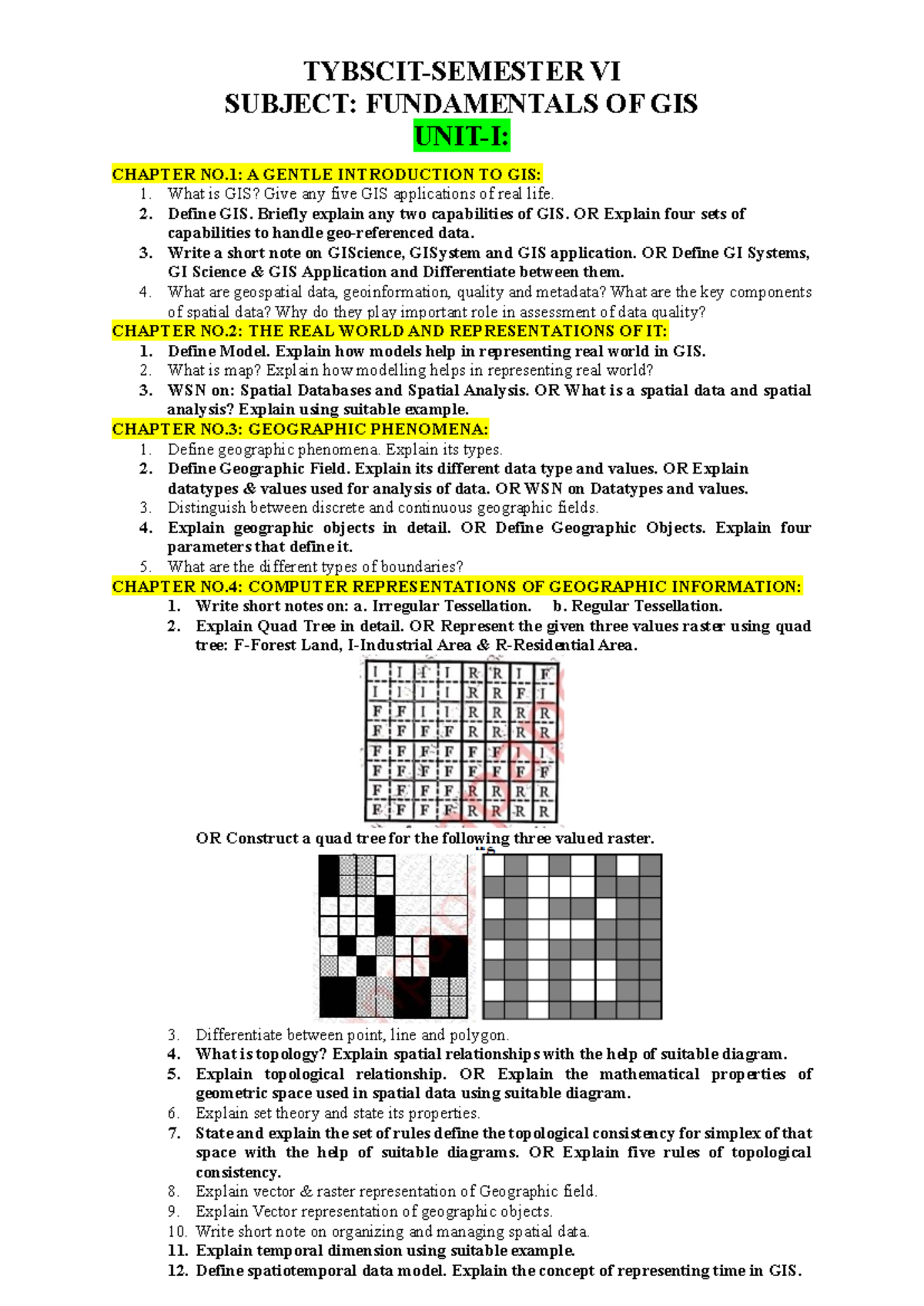 TYBSCIT-SEMESTER VI
SUBJECT: FUNDAMENTALS OF GIS
UNIT-I:

CHAPTER NO.1: A GENTLE INTRODUCTION TO GIS:
1. What is GIS? Give any five GIS applications of real life.
2. Define GIS. Briefly explain any two capabilities of GIS. OR Explain four sets of capabilities to handle geo-referenced data.
3. Write a short note on GIScience, GISystem and GIS application. OR Define GI Systems, GI Science & GIS Application and Differentiate between them.
4. What are geospatial data, geoinformation, quality and metadata? What are the key components of spatial data? Why do they play important role in assessment of data quality?

CHAPTER NO.2: THE REAL WORLD AND REPRESENTATIONS OF IT:
1. Define Model. Explain how models help in representing real world in GIS.
2. What is map? Explain how modelling helps in representing real world?
3. WSN on: Spatial Databases and Spatial Analysis. OR What is a spatial data and spatial analysis? Explain using suitable example.

CHAPTER NO.3: GEOGRAPHIC PHENOMENA:
1. Define geographic phenomena. Explain its types.
2. Define Geographic Field. Explain its different data type and values. OR Explain datatypes & values used for analysis of data. OR WSN on Datatypes and values.
3. Distinguish between discrete and continuous geographic fields.
4. Explain geographic objects in detail. OR Define Geographic Objects. Explain four parameters that define it.
5. What are the different types of boundaries?

CHAPTER NO.4: COMPUTER REPRESENTATIONS OF GEOGRAPHIC INFORMATION:
1. Write short notes on: a. Irregular Tessellation. b. Regular Tessellation.
2. Explain Quad Tree in detail. OR Represent the given three values raster using quad tree: F-Forest Land, I-Industrial Area & R-Residential Area.

| I | I | I | I | R | R | I | F |
|---|---|---|---|---|---|---|---|
| I | I | I | I | R | R | F | I |
| F | F | I | I | R | R | R | R |
| F | F | F | F | R | R | R | R |
| F | F | F | F | F | F | I | I |
| F | F | F | F | F | F | F | F |
| F | F | F | F | R | R | R | R |
| F | F | F | F | R | R | R | R |

OR Construct a quad tree for the following three valued raster.

3. Differentiate between point, line and polygon.
4. What is topology? Explain spatial relationships with the help of suitable diagram.
5. Explain topological relationship. OR Explain the mathematical properties of geometric space used in spatial data using suitable diagram.
6. Explain set theory and state its properties.
7. State and explain the set of rules define the topological consistency for simplex of that space with the help of suitable diagrams. OR Explain five rules of topological consistency.
8. Explain vector & raster representation of Geographic field.
9. Explain Vector representation of geographic objects.
10. Write short note on organizing and managing spatial data.
11. Explain temporal dimension using suitable example.
12. Define spatiotemporal data model. Explain the concept of representing time in GIS.