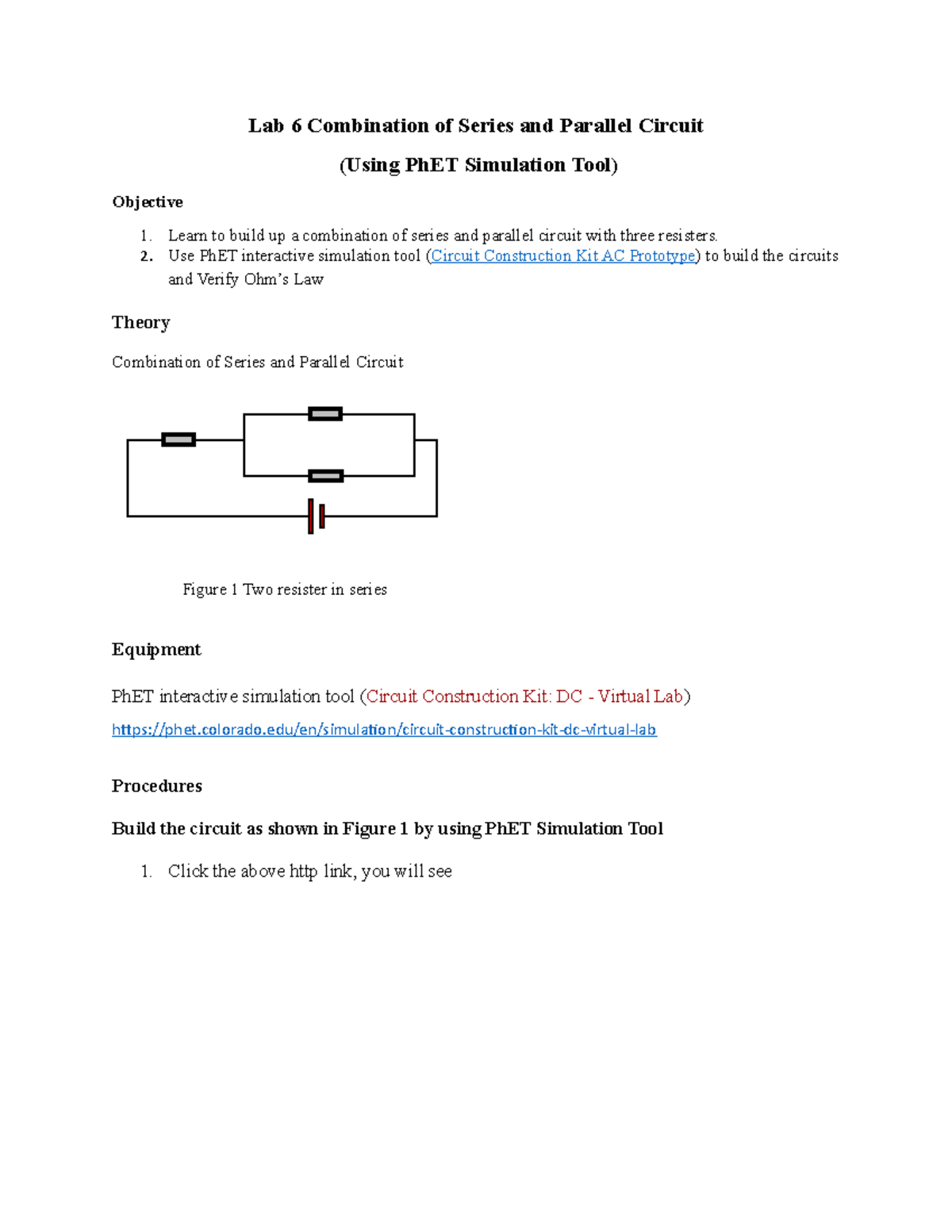 Lab 6 Combination of Series and Parallel Circuit

(Using PhET Simulation Tool)

Objective

1. Learn to build up a combination of series and parallel circuit with three resisters.
2. Use PhET interactive simulation tool (Circuit Construction Kit AC Prototype) to build the circuits and Verify Ohm's Law

Theory

Combination of Series and Parallel Circuit

Figure 1 Two resister in series

Equipment

PhET interactive simulation tool (Circuit Construction Kit: DC - Virtual Lab)

https://phet.colorado.edu/en/simulation/circuit-construction-kit-dc-virtual-lab

Procedures

Build the circuit as shown in Figure 1 by using PhET Simulation Tool

1. Click the above http link, you will see