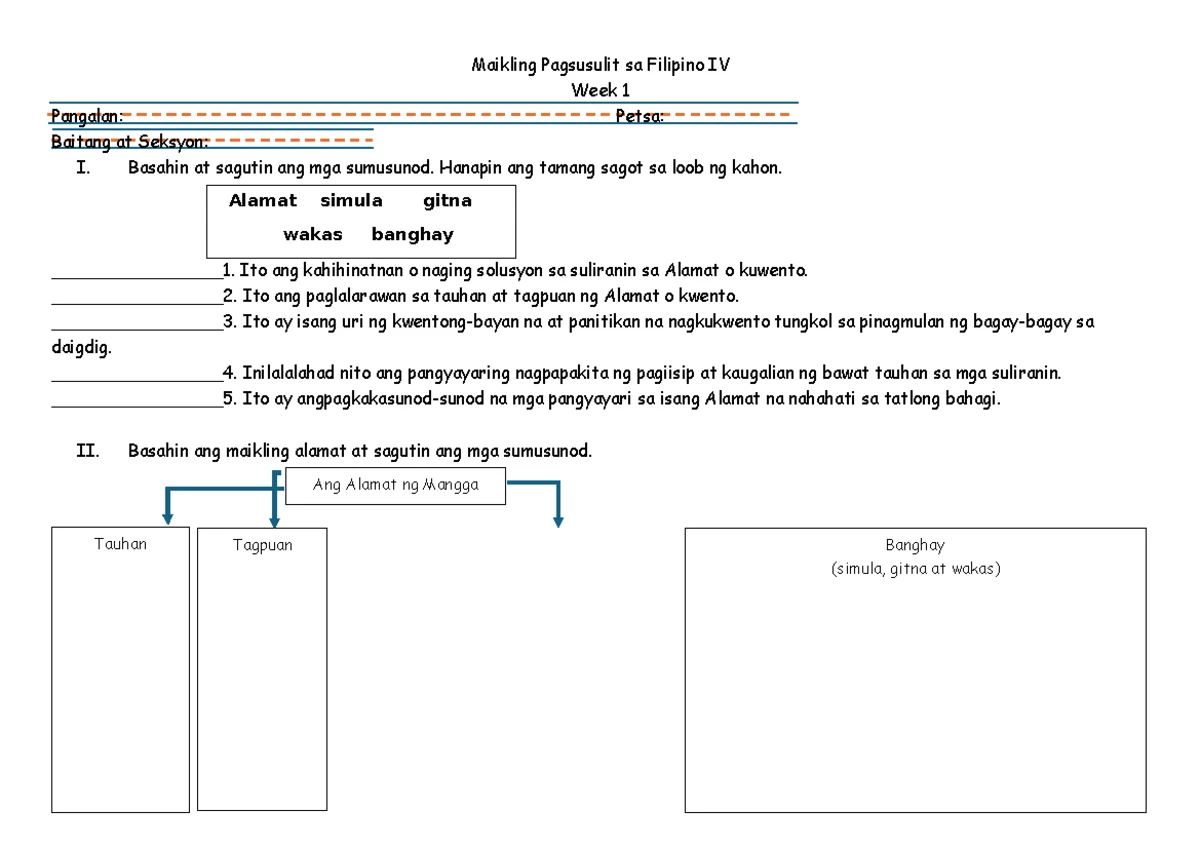 Maikling Pagsusulit sa Filipino IV
Week 1

Pangalan: Petsa:
Baitang at Seksyon:

I. Basahin at sagutin ang mga sumusunod. Hanapin ang tamang sagot sa loob ng kahon.

Alamat simula gitna
wakas banghay

__________________1. Ito ang kahihinatnan o naging solusyon sa suliranin sa Alamat o kuwento.
__________________2. Ito ang paglalarawan sa tauhan at tagpuan ng Alamat o kwento.
__________________3. Ito ay isang uri ng kwentong-bayan na at panitikan na nagkukwento tungkol sa pinagmulan ng bagay-bagay sa daigdig.
__________________4. Inilalalahad nito ang pangyayaring nagpapakita ng pagiisip at kaugalian ng bawat tauhan sa mga suliranin.
__________________5. Ito ay angpagkakasunod-sunod na mga pangyayari sa isang Alamat na nahahati sa tatlong bahagi.

II. Basahin ang maikling alamat at sagutin ang mga sumusunod.

Ang Alamat ng Mangga

Tauhan

Tagpuan

Banghay
(simula, gitna at wakas)