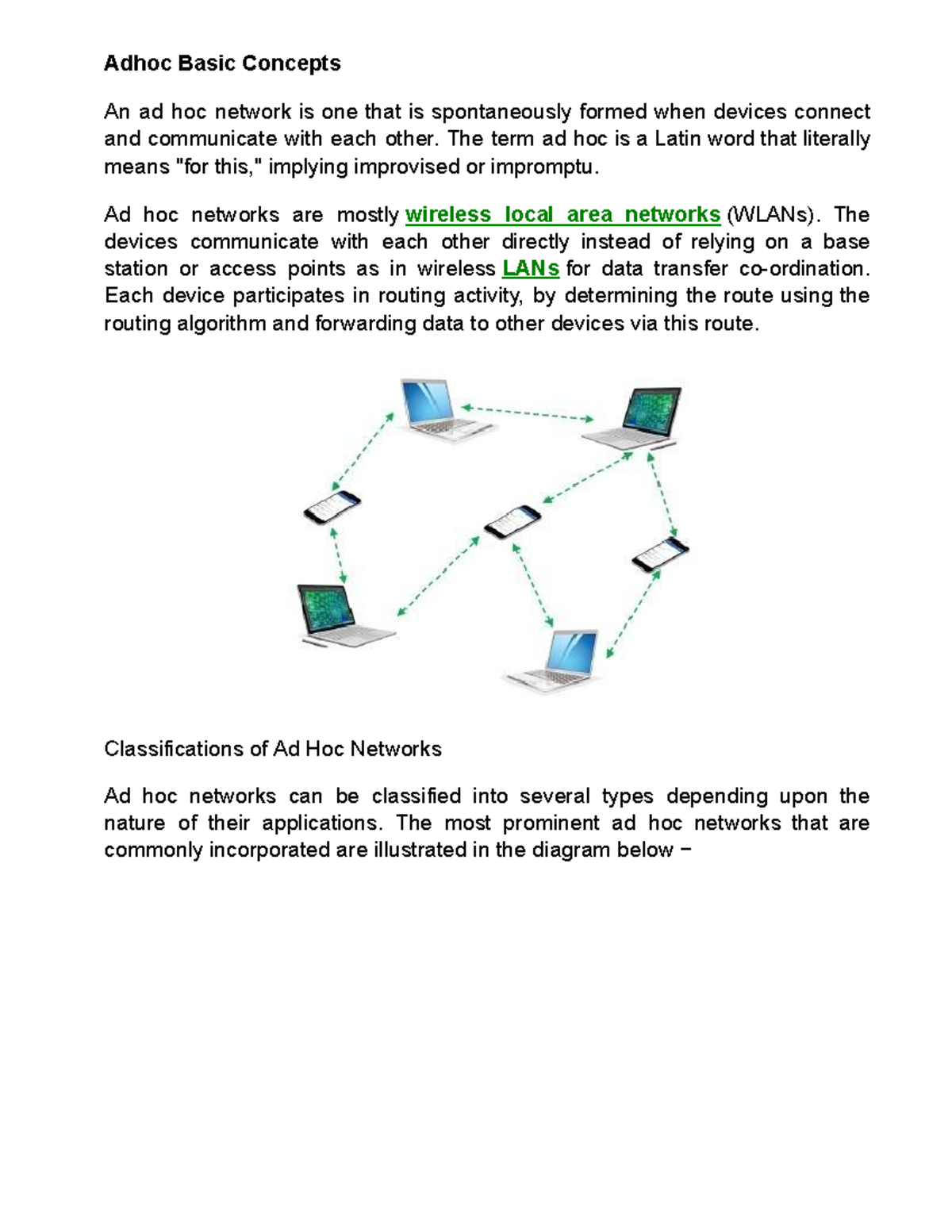 Adhoc Basic Concepts

An ad hoc network is one that is spontaneously formed when devices connect and communicate with each other. The term ad hoc is a Latin word that literally means "for this," implying improvised or impromptu.

Ad hoc networks are mostly wireless local area networks (WLANs). The devices communicate with each other directly instead of relying on a base station or access points as in wireless LANs for data transfer co-ordination. Each device participates in routing activity, by determining the route using the routing algorithm and forwarding data to other devices via this route.

Classifications of Ad Hoc Networks

Ad hoc networks can be classified into several types depending upon the nature of their applications. The most prominent ad hoc networks that are commonly incorporated are illustrated in the diagram below −