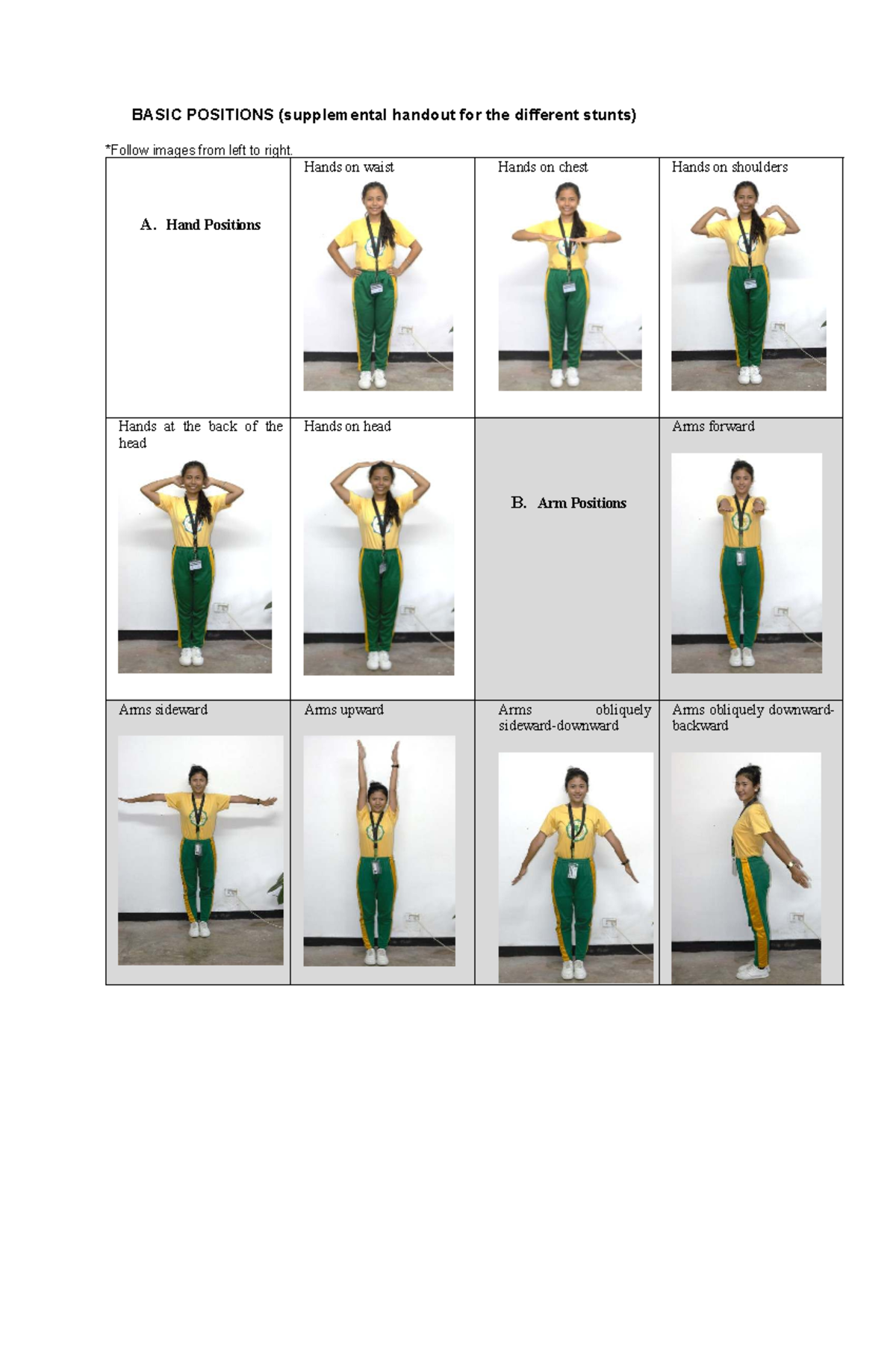 BASIC POSITIONS (supplemental handout for the different stunts)

*Follow images from left to right.

| A. Hand Positions | Hands on waist | Hands on chest | Hands on shoulders |
|---|---|---|---|
| Hands at the back of the head | Hands on head | B. Arm Positions | Arms forward |
| Arms sideward | Arms upward | Arms obliquely sideward-downward | Arms obliquely downward-backward |