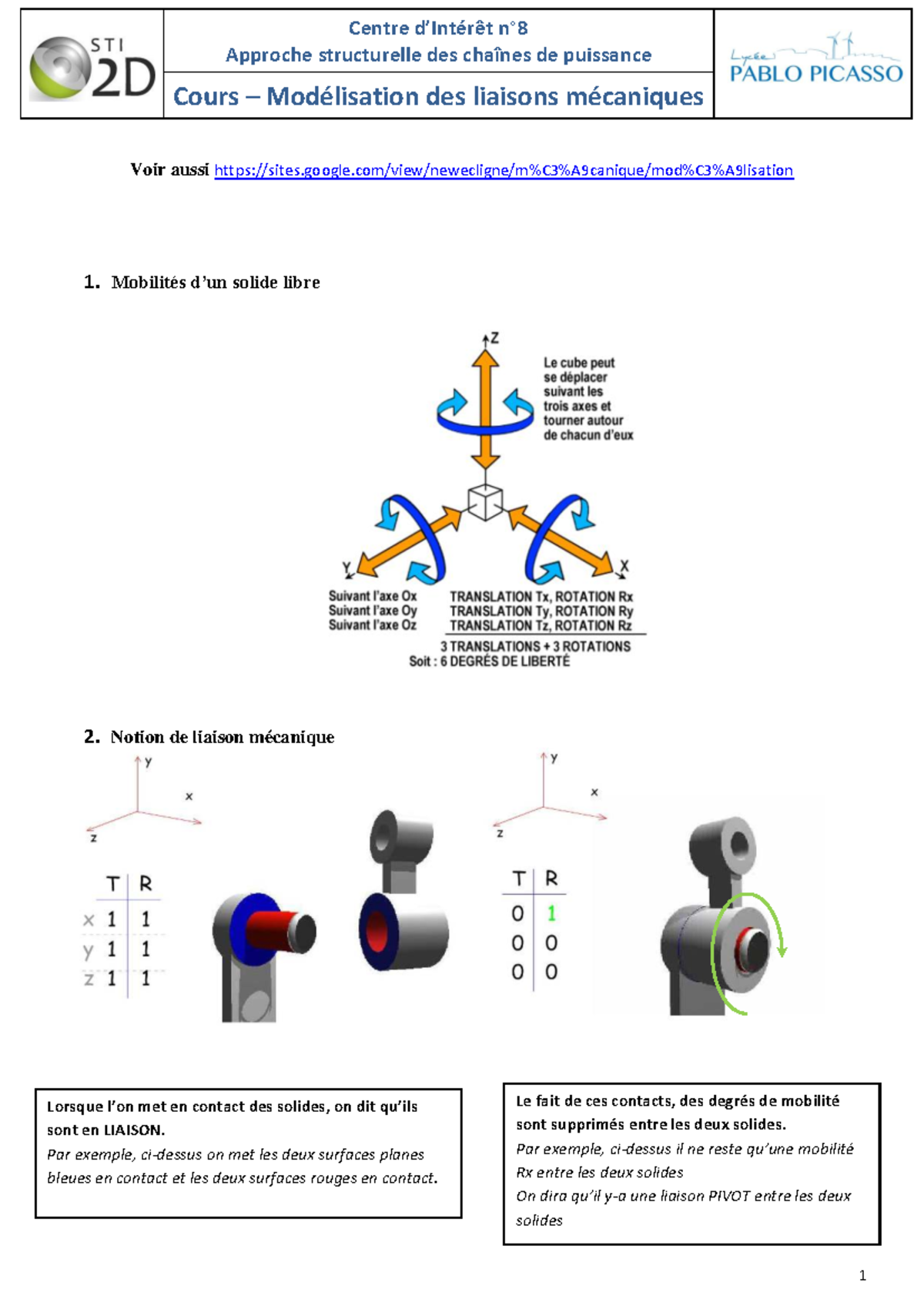 STI 2D

Centre d'Intérêt n°8
Approche structurelle des chaînes de puissance

Cours – Modélisation des liaisons mécaniques

Lycée PABLO PICASSO

Voir aussi https://sites.google.com/view/newecligne/m%C3%A9canique/mod%C3%A9lisation

1. Mobilités d'un solide libre

Z

Le cube peut se déplacer suivant les trois axes et tourner autour de chacun d'eux

Y

X

Suivant l'axe Ox
Suivant l'axe Oy
Suivant l'axe Oz

TRANSLATION Tx, ROTATION Rx
TRANSLATION Ty, ROTATION Ry
TRANSLATION Tz, ROTATION Rz

3 TRANSLATIONS + 3 ROTATIONS
Soit : 6 DEGRÉS DE LIBERTÉ

2. Notion de liaison mécanique

y
x
z

| | T | R |
|---|---|---|
| x | 1 | 1 |
| y | 1 | 1 |
| z | 1 | 1 |

y
x
z

| T | R |
|---|---|
| 0 | 1 |
| 0 | 0 |
| 0 | 0 |

Lorsque l'on met en contact des solides, on dit qu'ils sont en LIAISON.
Par exemple, ci-dessus on met les deux surfaces planes bleues en contact et les deux surfaces rouges en contact.

Le fait de ces contacts, des degrés de mobilité sont supprimés entre les deux solides.
Par exemple, ci-dessus il ne reste qu'une mobilité Rx entre les deux solides
On dira qu'il y-a une liaison PIVOT entre les deux solides

1