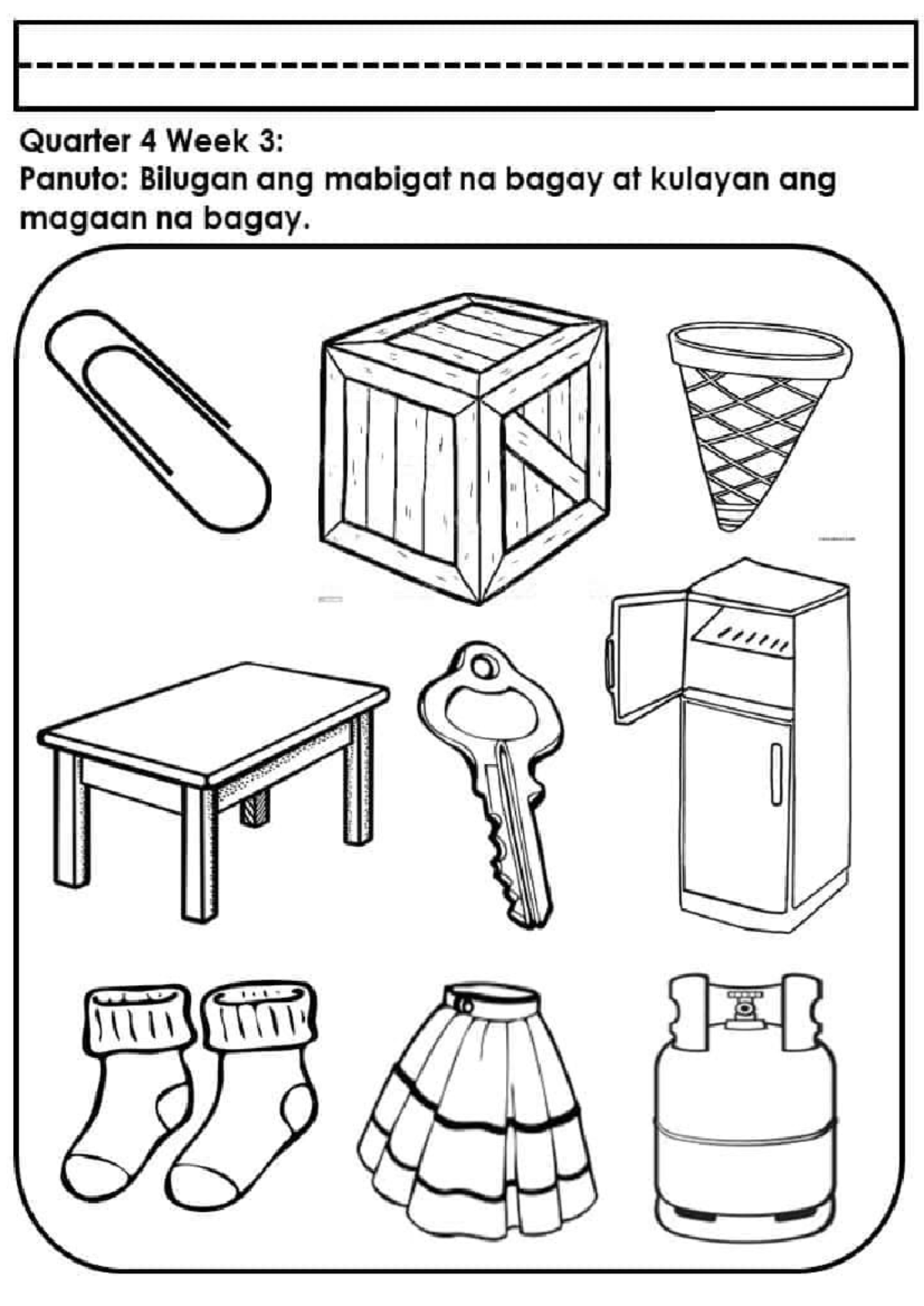 Quarter 4 Week 3:
Panuto: Bilugan ang mabigat na bagay at kulayan ang magaan na bagay.