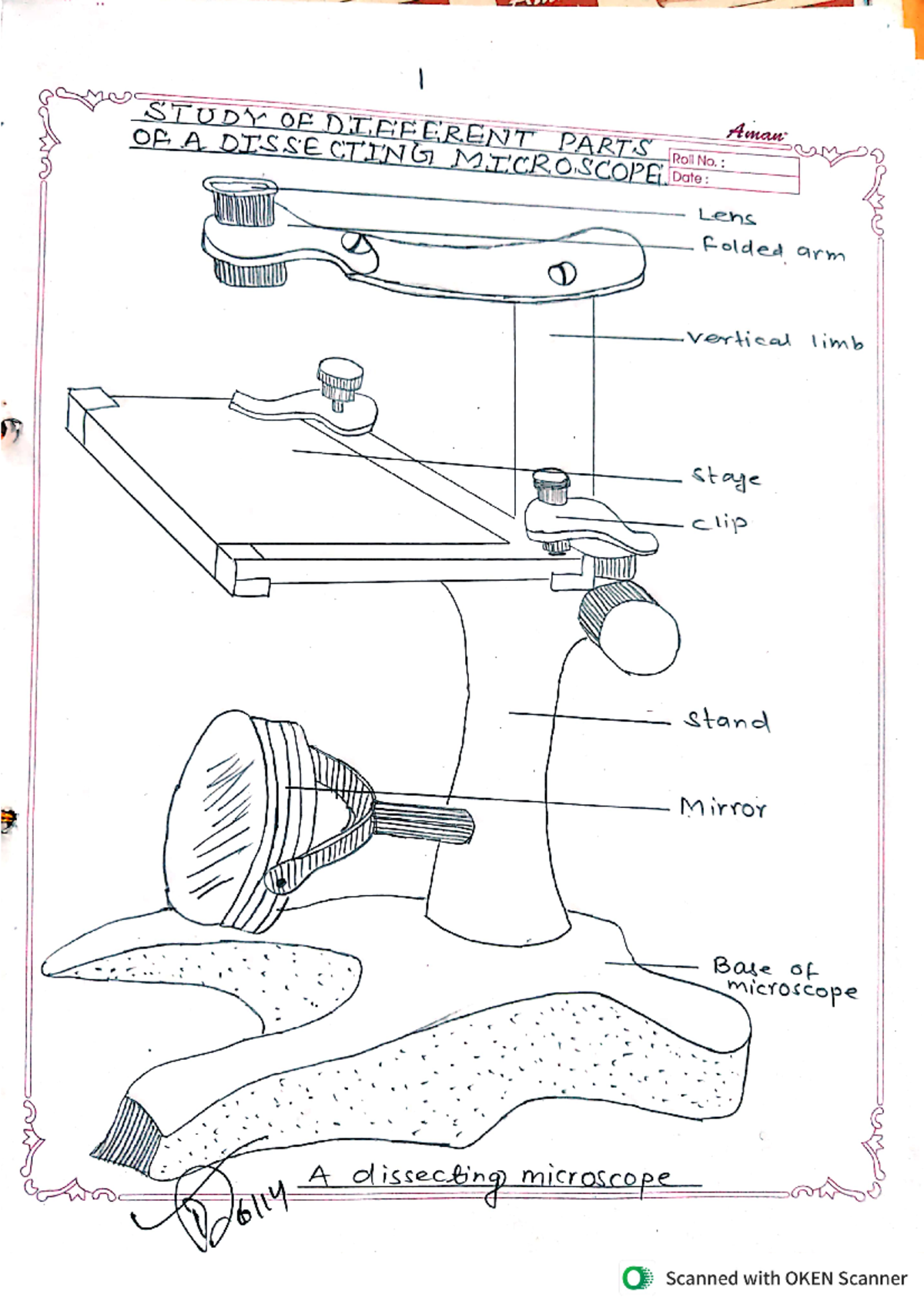 1

STUDY OF DIFFERENT PARTS OF A DISSECTING MICROSCOPE

Aman

Roll No. :
Date :

Lens
Folded arm
vertical limb
stage
clip
stand
Mirror
Base of microscope

A dissecting microscope

Dolly

Scanned with OKEN Scanner