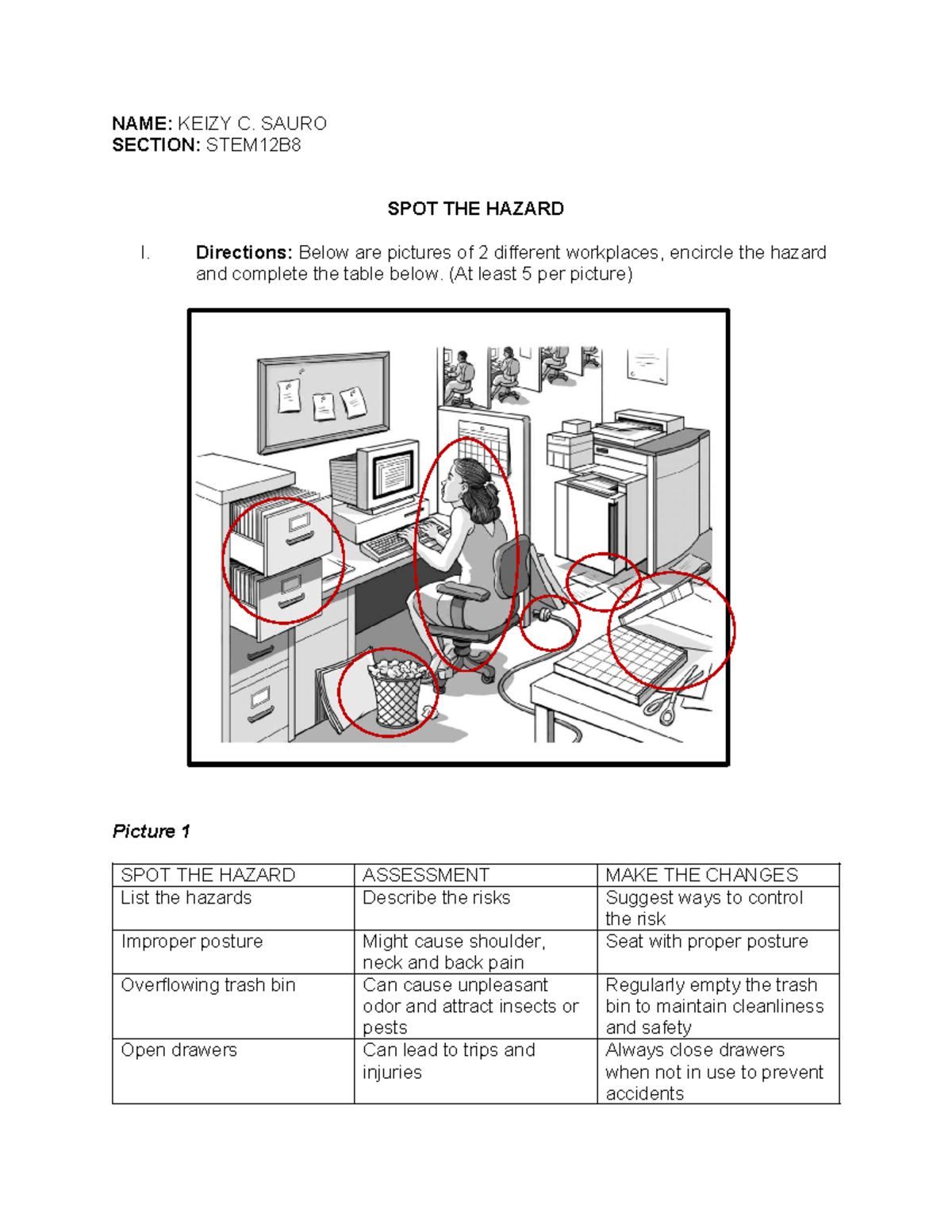 NAME: KEIZY C. SAURO
SECTION: STEM12B8

SPOT THE HAZARD

I. Directions: Below are pictures of 2 different workplaces, encircle the hazard and complete the table below. (At least 5 per picture)

Picture 1

| SPOT THE HAZARD | ASSESSMENT | MAKE THE CHANGES |
|---|---|---|
| List the hazards | Describe the risks | Suggest ways to control the risk |
| Improper posture | Might cause shoulder, neck and back pain | Seat with proper posture |
| Overflowing trash bin | Can cause unpleasant odor and attract insects or pests | Regularly empty the trash bin to maintain cleanliness and safety |
| Open drawers | Can lead to trips and injuries | Always close drawers when not in use to prevent accidents |