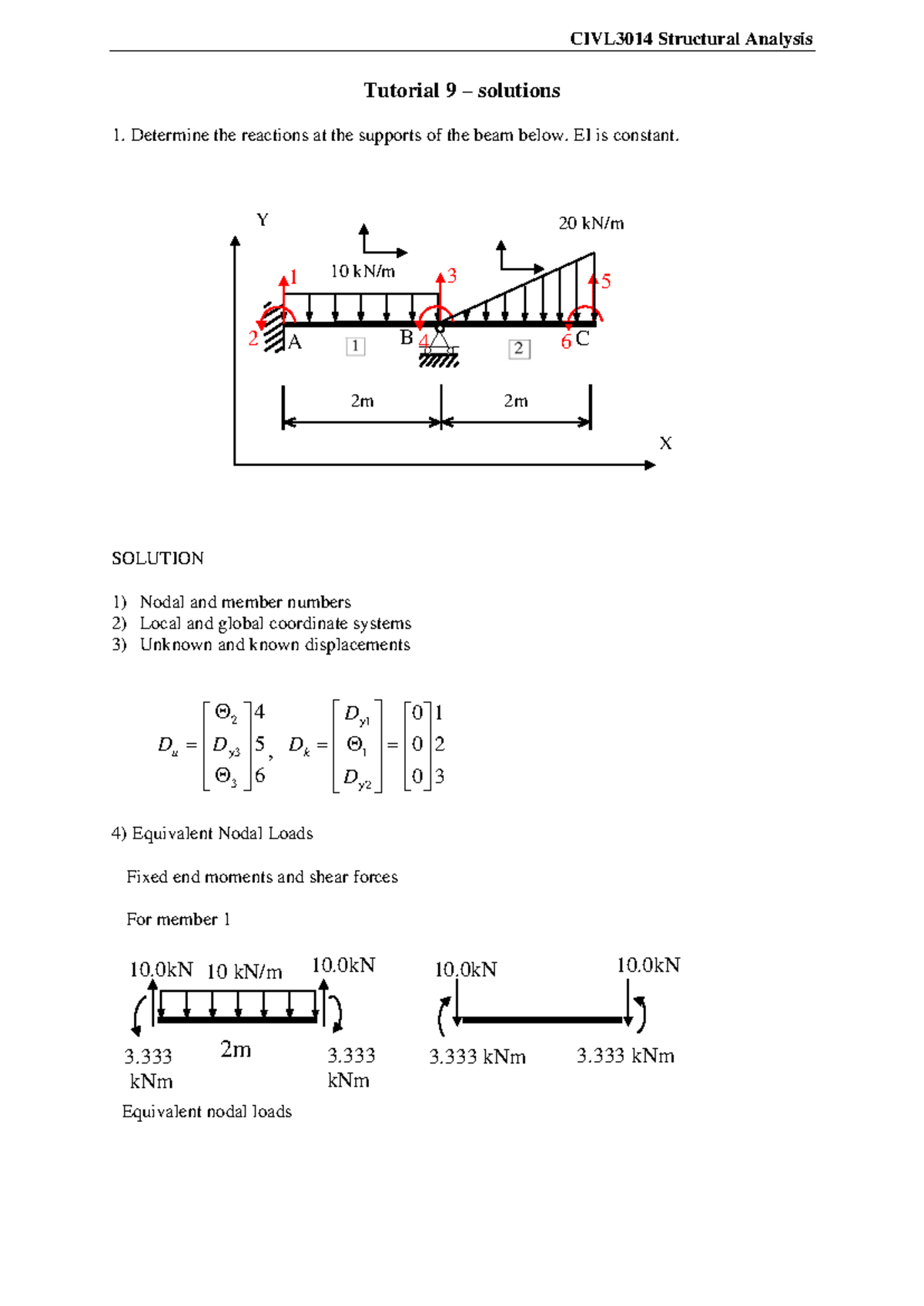 CIVL3014 Structural Analysis

Tutorial 9 – solutions

1. Determine the reactions at the supports of the beam below. EI is constant.

Y

20 kN/m

10 kN/m

1

3

5

2

A

1

B

4

2

6

C

2m

2m

X

SOLUTION

1) Nodal and member numbers
2) Local and global coordinate systems
3) Unknown and known displacements

$D_u = \begin{bmatrix} \Theta_2 \\ D_{y3} \\ \Theta_3 \end{bmatrix} \begin{matrix} 4 \\ 5 \\ 6 \end{matrix}, \quad D_k = \begin{bmatrix} D_{y1} \\ \Theta_1 \\ D_{y2} \end{bmatrix} = \begin{bmatrix} 0 \\ 0 \\ 0 \end{bmatrix} \begin{matrix} 1 \\ 2 \\ 3 \end{matrix}$

4) Equivalent Nodal Loads

Fixed end moments and shear forces

For member 1

10.0kN 10 kN/m 10.0kN

3.333 kNm

2m

3.333 kNm

10.0kN

10.0kN

3.333 kNm

3.333 kNm

Equivalent nodal loads