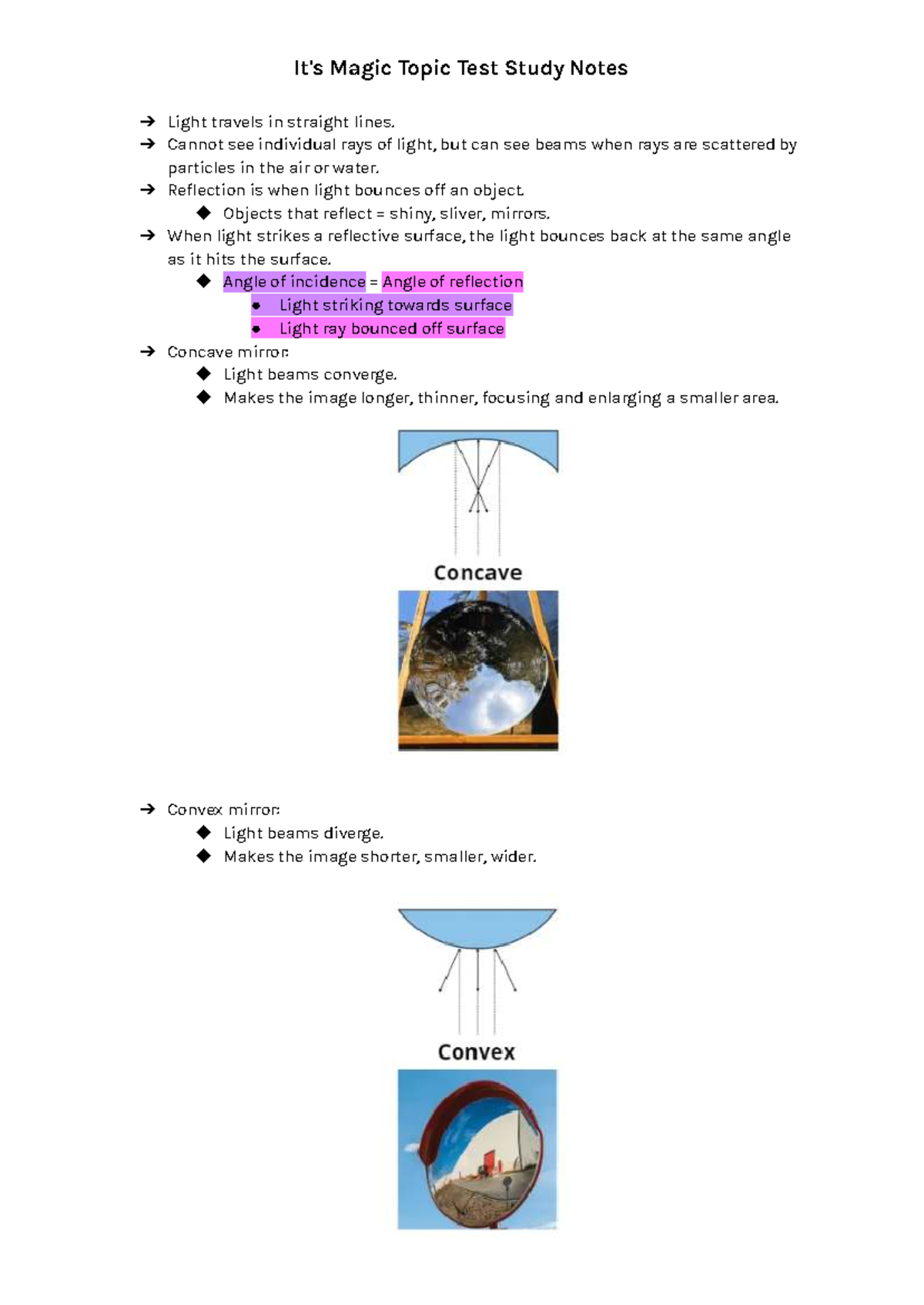 It's Magic Topic Test Study Notes

➔ Light travels in straight lines.
➔ Cannot see individual rays of light, but can see beams when rays are scattered by particles in the air or water.
➔ Reflection is when light bounces off an object.
◆ Objects that reflect = shiny, sliver, mirrors.
➔ When light strikes a reflective surface, the light bounces back at the same angle as it hits the surface.
◆ Angle of incidence = Angle of reflection
● Light striking towards surface
● Light ray bounced off surface
➔ Concave mirror:
◆ Light beams converge.
◆ Makes the image longer, thinner, focusing and enlarging a smaller area.

Concave

➔ Convex mirror:
◆ Light beams diverge.
◆ Makes the image shorter, smaller, wider.

Convex