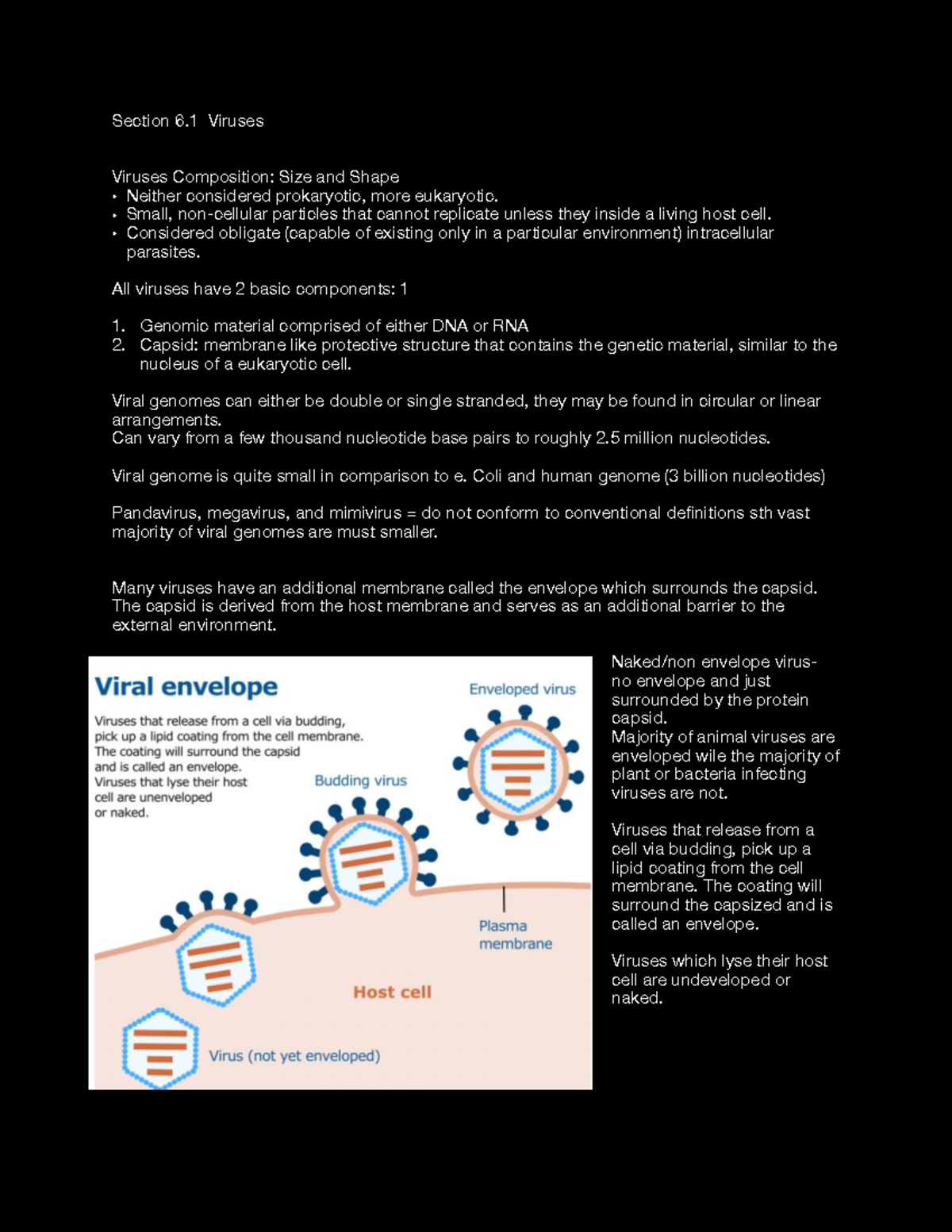 Section 6.1 Viruses

Viruses Composition: Size and Shape
• Neither considered prokaryotic, more eukaryotic.
• Small, non-cellular particles that cannot replicate unless they inside a living host cell.
• Considered obligate (capable of existing only in a particular environment) intracellular parasites.

All viruses have 2 basic components: 1

1. Genomic material comprised of either DNA or RNA
2. Capsid: membrane like protective structure that contains the genetic material, similar to the nucleus of a eukaryotic cell.

Viral genomes can either be double or single stranded, they may be found in circular or linear arrangements.
Can vary from a few thousand nucleotide base pairs to roughly 2.5 million nucleotides.

Viral genome is quite small in comparison to e. Coli and human genome (3 billion nucleotides)

Pandavirus, megavirus, and mimivirus = do not conform to conventional definitions sth vast majority of viral genomes are must smaller.

Many viruses have an additional membrane called the envelope which surrounds the capsid. The capsid is derived from the host membrane and serves as an additional barrier to the external environment.

Viral envelope

Viruses that release from a cell via budding, pick up a lipid coating from the cell membrane. The coating will surround the capsid and is called an envelope. Viruses that lyse their host cell are unenveloped or naked.

Enveloped virus

Budding virus

Plasma membrane

Host cell

Virus (not yet enveloped)

Naked/non envelope virus- no envelope and just surrounded by the protein capsid.
Majority of animal viruses are enveloped wile the majority of plant or bacteria infecting viruses are not.

Viruses that release from a cell via budding, pick up a lipid coating from the cell membrane. The coating will surround the capsized and is called an envelope.

Viruses which lyse their host cell are undeveloped or naked.