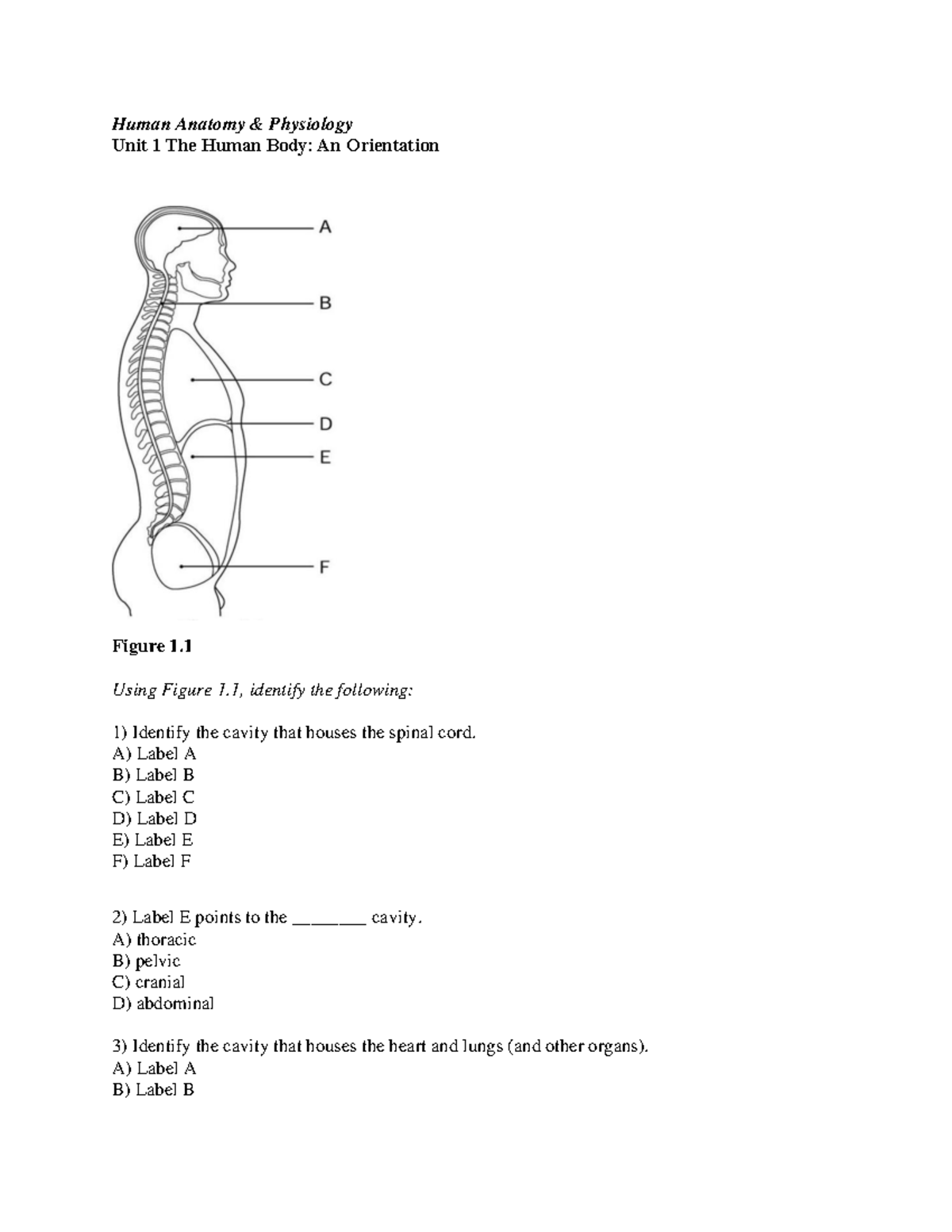 Human Anatomy & Physiology
Unit 1 The Human Body: An Orientation

A
B
C
D
E
F

Figure 1.1

Using Figure 1.1, identify the following:

1) Identify the cavity that houses the spinal cord.
A) Label A
B) Label B
C) Label C
D) Label D
E) Label E
F) Label F

2) Label E points to the ________ cavity.
A) thoracic
B) pelvic
C) cranial
D) abdominal

3) Identify the cavity that houses the heart and lungs (and other organs).
A) Label A
B) Label B