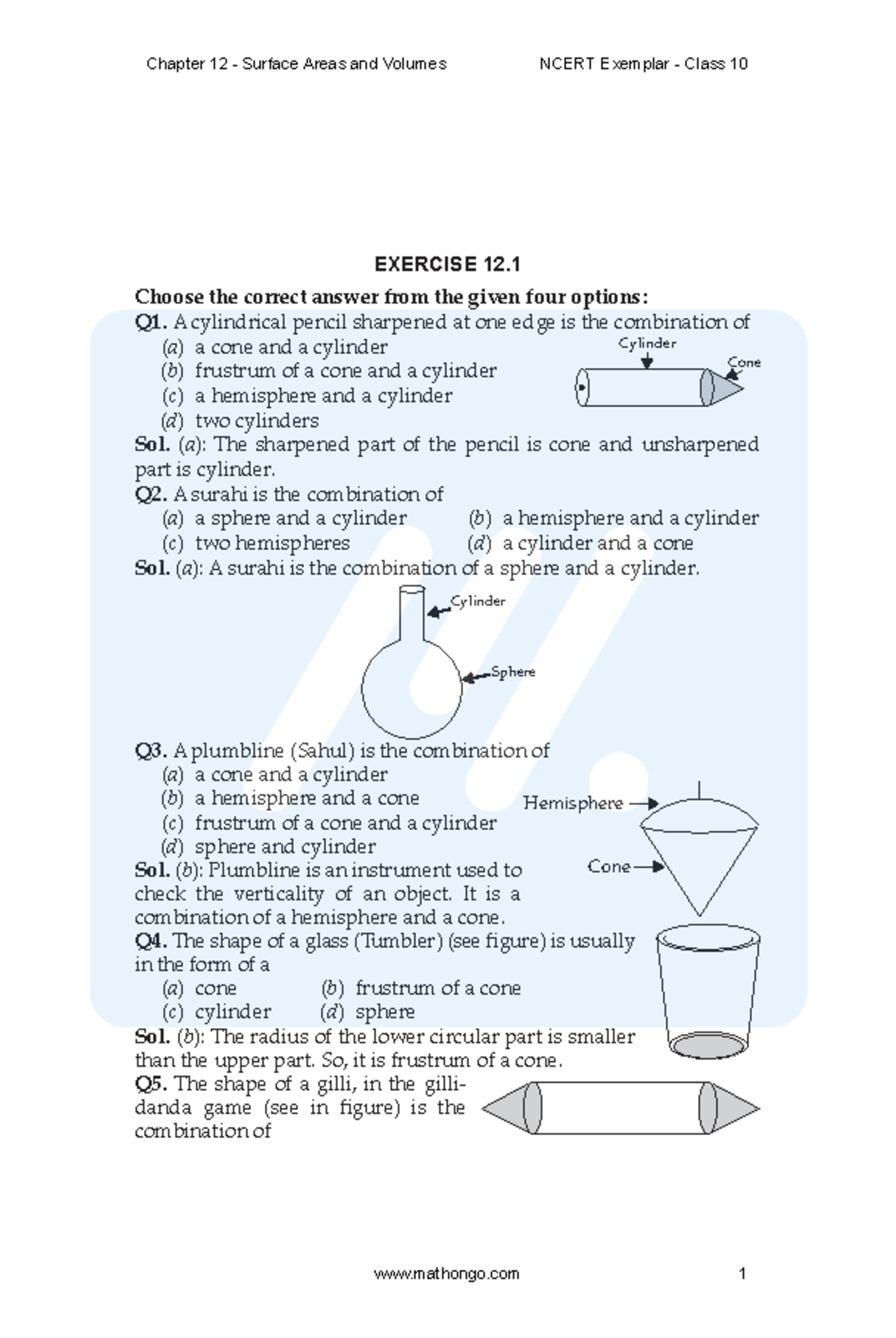 Chapter 12 - Surface Areas and Volumes NCERT Exemplar - Class 10

EXERCISE 12.1

Choose the correct answer from the given four options:

Q1. A cylindrical pencil sharpened at one edge is the combination of
(a) a cone and a cylinder
(b) frustrum of a cone and a cylinder
(c) a hemisphere and a cylinder
(d) two cylinders

Cylinder
Cone

Sol. (a): The sharpened part of the pencil is cone and unsharpened part is cylinder.

Q2. A surahi is the combination of
(a) a sphere and a cylinder
(b) a hemisphere and a cylinder
(c) two hemispheres
(d) a cylinder and a cone

Sol. (a): A surahi is the combination of a sphere and a cylinder.

Cylinder
Sphere

Q3. A plumbline (Sahul) is the combination of
(a) a cone and a cylinder
(b) a hemisphere and a cone
(c) frustrum of a cone and a cylinder
(d) sphere and cylinder

Hemisphere
Cone

Sol. (b): Plumbline is an instrument used to check the verticality of an object. It is a combination of a hemisphere and a cone.

Q4. The shape of a glass (Tumbler) (see figure) is usually in the form of a
(a) cone
(b) frustrum of a cone
(c) cylinder
(d) sphere

Sol. (b): The radius of the lower circular part is smaller than the upper part. So, it is frustrum of a cone.

Q5. The shape of a gilli, in the gilli-danda game (see in figure) is the combination of

www.mathongo.com 1