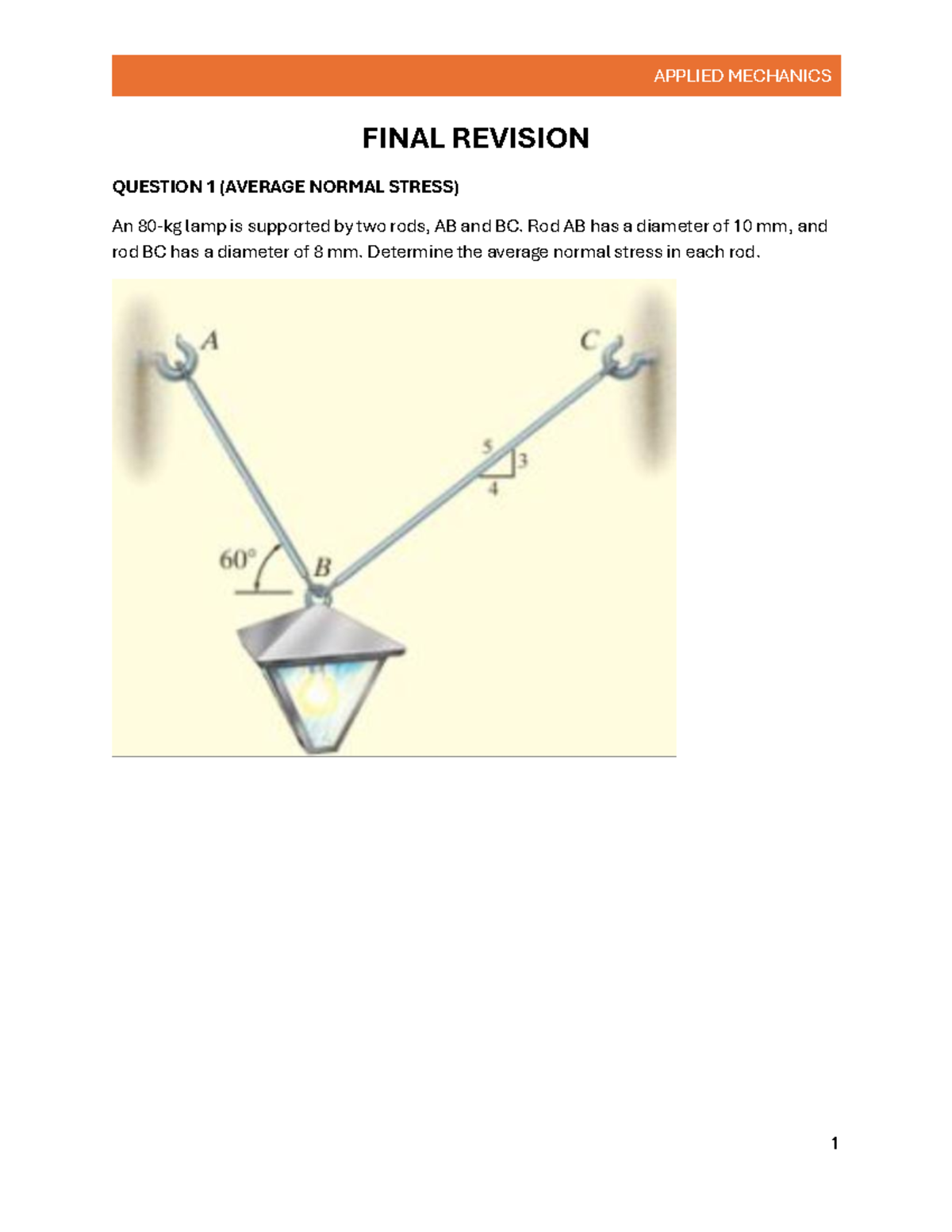 APPLIED MECHANICS

FINAL REVISION

QUESTION 1 (AVERAGE NORMAL STRESS)

An 80-kg lamp is supported by two rods, AB and BC. Rod AB has a diameter of 10 mm, and rod BC has a diameter of 8 mm. Determine the average normal stress in each rod.

A

C

5

3

4

$60°$

B

1