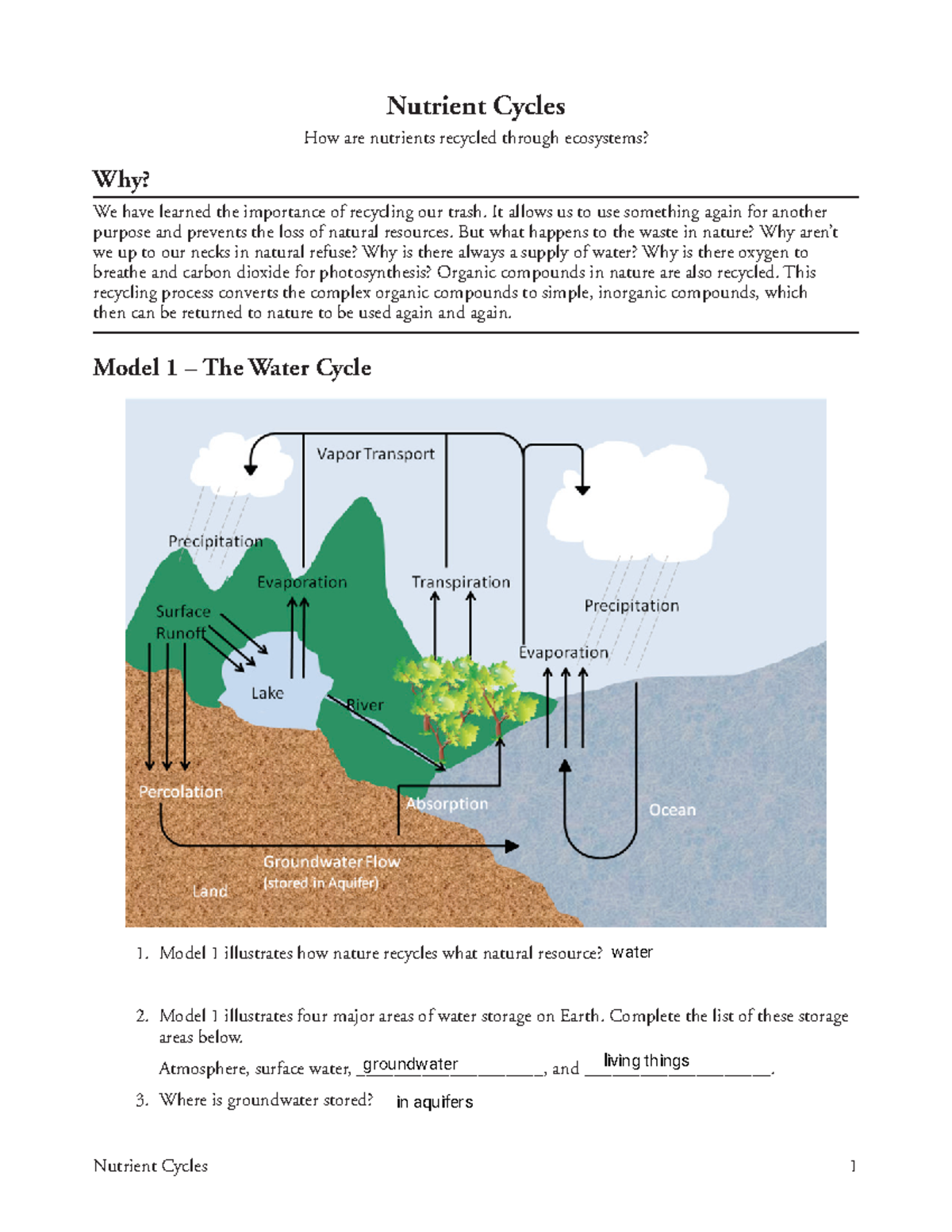 Nutrient Cycles

How are nutrients recycled through ecosystems?

Why?

We have learned the importance of recycling our trash. It allows us to use something again for another purpose and prevents the loss of natural resources. But what happens to the waste in nature? Why aren't we up to our necks in natural refuse? Why is there always a supply of water? Why is there oxygen to breathe and carbon dioxide for photosynthesis? Organic compounds in nature are also recycled. This recycling process converts the complex organic compounds to simple, inorganic compounds, which then can be returned to nature to be used again and again.

Model 1 – The Water Cycle

Vapor Transport
Precipitation
Evaporation
Transpiration
Precipitation
Surface Runoff
Evaporation
Lake
River
Percolation
Absorption
Ocean
Groundwater Flow (stored in Aquifer)
Land

1. Model 1 illustrates how nature recycles what natural resource? water

2. Model 1 illustrates four major areas of water storage on Earth. Complete the list of these storage areas below.

Atmosphere, surface water, groundwater, and living things.

3. Where is groundwater stored? in aquifers

Nutrient Cycles 1