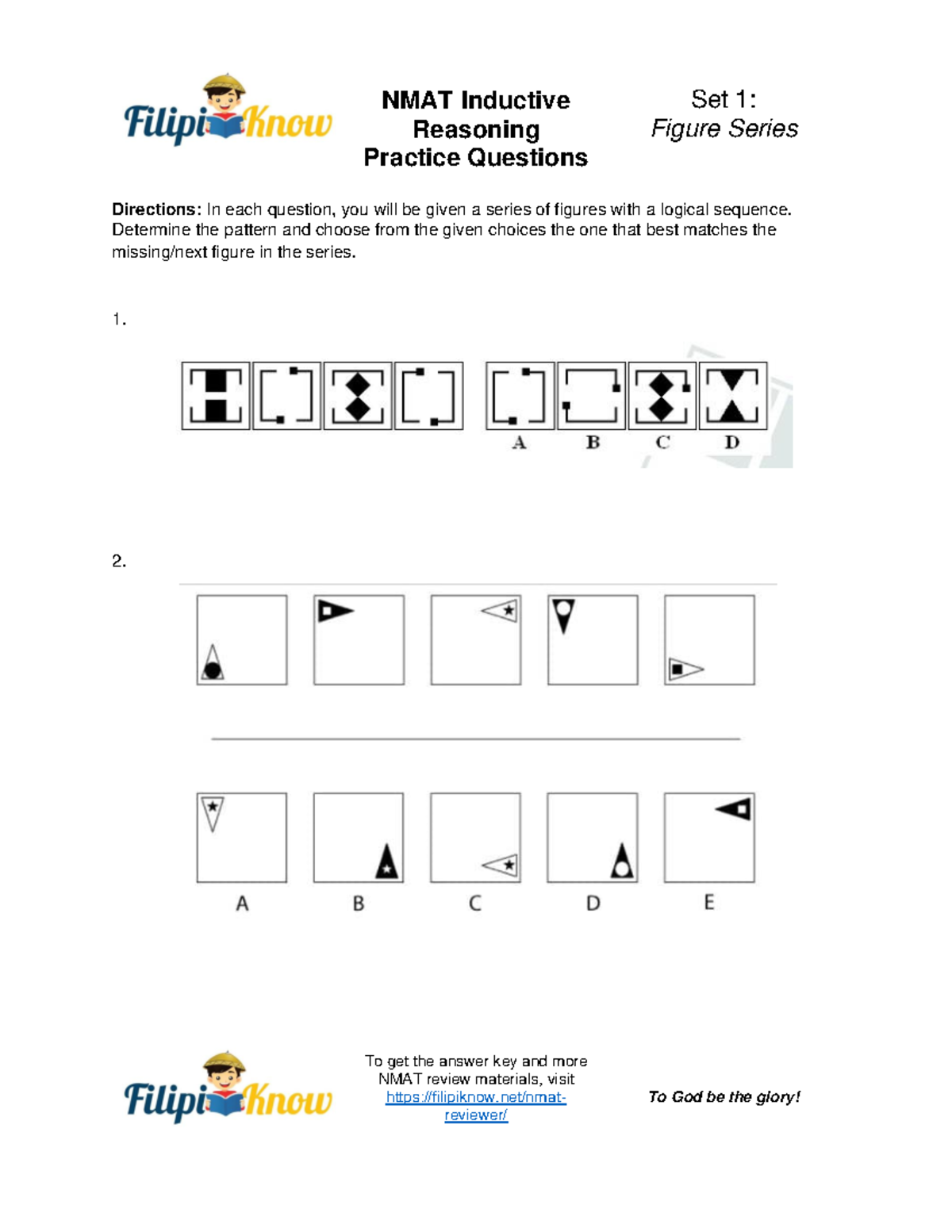 FilipiKnow

NMAT Inductive Reasoning Practice Questions

Set 1: Figure Series

Directions: In each question, you will be given a series of figures with a logical sequence. Determine the pattern and choose from the given choices the one that best matches the missing/next figure in the series.

1.

A B C D

2.

A B C D E

FilipiKnow

To get the answer key and more NMAT review materials, visit https://filipiknow.net/nmat-reviewer/

To God be the glory!