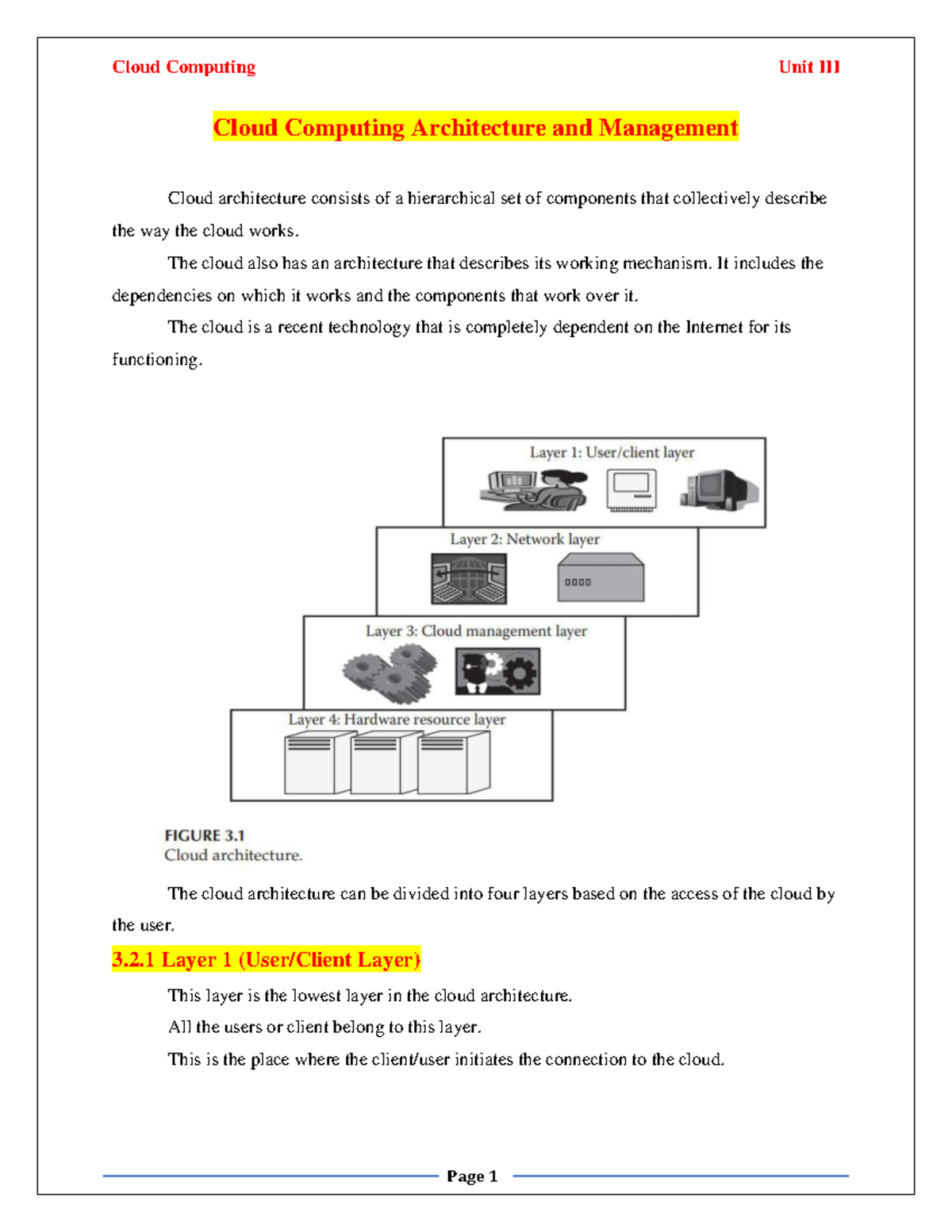 Cloud Computing

Unit III

Cloud Computing Architecture and Management

Cloud architecture consists of a hierarchical set of components that collectively describe the way the cloud works.

The cloud also has an architecture that describes its working mechanism. It includes the dependencies on which it works and the components that work over it.

The cloud is a recent technology that is completely dependent on the Internet for its functioning.

Layer 1: User/client layer

Layer 2: Network layer

Layer 3: Cloud management layer

Layer 4: Hardware resource layer

FIGURE 3.1
Cloud architecture.

The cloud architecture can be divided into four layers based on the access of the cloud by the user.

3.2.1 Layer 1 (User/Client Layer)

This layer is the lowest layer in the cloud architecture.

All the users or client belong to this layer.

This is the place where the client/user initiates the connection to the cloud.

Page 1