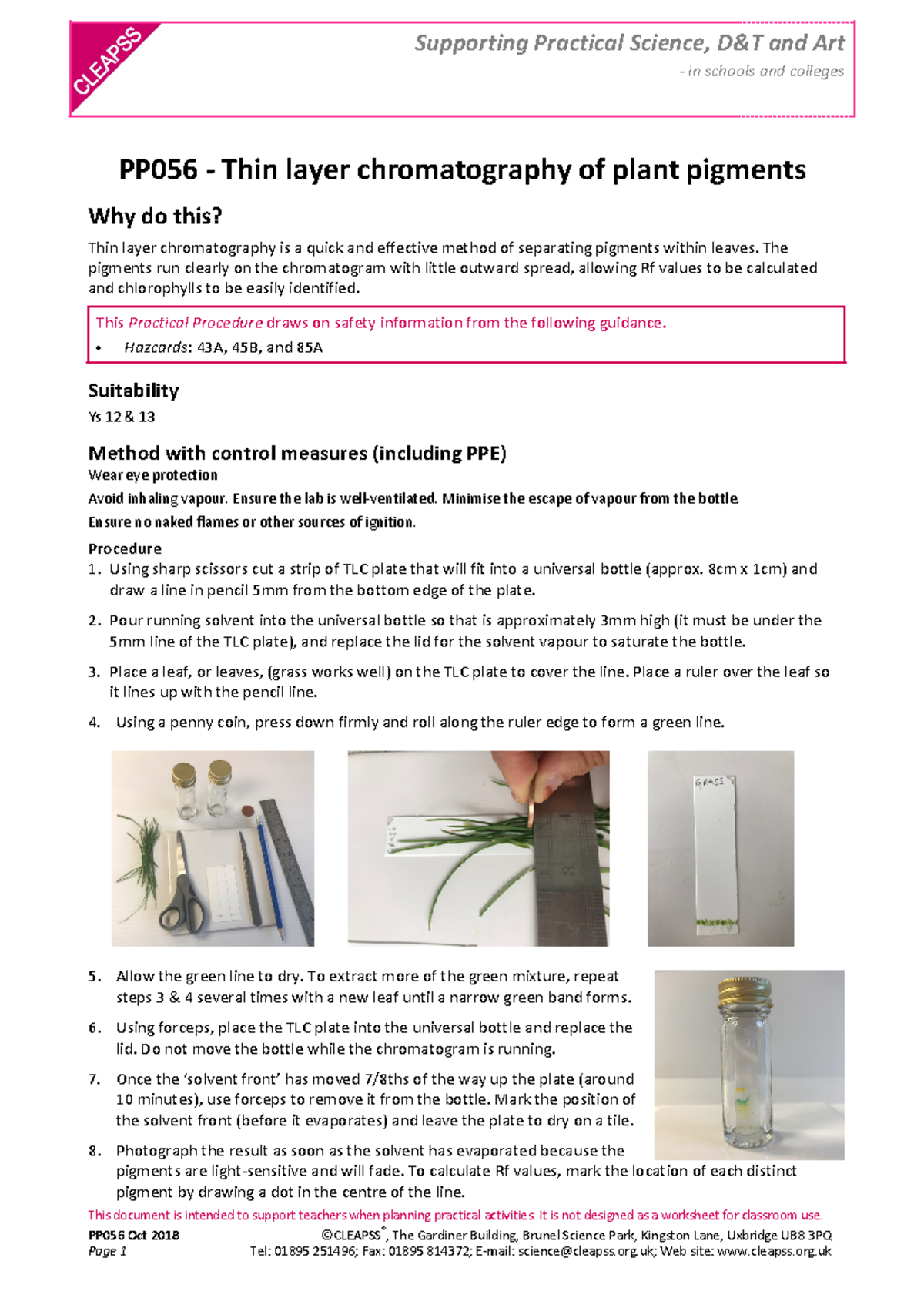 CLEAPSS

Supporting Practical Science, D&T and Art

- in schools and colleges

PP056 - Thin layer chromatography of plant pigments

Why do this?

Thin layer chromatography is a quick and effective method of separating pigments within leaves. The pigments run clearly on the chromatogram with little outward spread, allowing Rf values to be calculated and chlorophylls to be easily identified.

This Practical Procedure draws on safety information from the following guidance.

• Hazcards: 43A, 45B, and 85A

Suitability

Ys 12 & 13

Method with control measures (including PPE)

Wear eye protection

Avoid inhaling vapour. Ensure the lab is well-ventilated. Minimise the escape of vapour from the bottle.

Ensure no naked flames or other sources of ignition.

Procedure

1. Using sharp scissors cut a strip of TLC plate that will fit into a universal bottle (approx. 8cm x 1cm) and draw a line in pencil 5mm from the bottom edge of the plate.

2. Pour running solvent into the universal bottle so that is approximately 3mm high (it must be under the 5mm line of the TLC plate), and replace the lid for the solvent vapour to saturate the bottle.

3. Place a leaf, or leaves, (grass works well) on the TLC plate to cover the line. Place a ruler over the leaf so it lines up with the pencil line.

4. Using a penny coin, press down firmly and roll along the ruler edge to form a green line.

GRASS

GRASS

5. Allow the green line to dry. To extract more of the green mixture, repeat steps 3 & 4 several times with a new leaf until a narrow green band forms.

6. Using forceps, place the TLC plate into the universal bottle and replace the lid. Do not move the bottle while the chromatogram is running.

7. Once the 'solvent front' has moved 7/8ths of the way up the plate (around 10 minutes), use forceps to remove it from the bottle. Mark the position of the solvent front (before it evaporates) and leave the plate to dry on a tile.

8. Photograph the result as soon as the solvent has evaporated because the pigments are light-sensitive and will fade. To calculate Rf values, mark the location of each distinct pigment by drawing a dot in the centre of the line.

This document is intended to support teachers when planning practical activities. It is not designed as a worksheet for classroom use.

PP056 Oct 2018

Page 1

©CLEAPSS®, The Gardiner Building, Brunel Science Park, Kingston Lane, Uxbridge UB8 3PQ
Tel: 01895 251496; Fax: 01895 814372; E-mail: science@cleapss.org.uk; Web site: www.cleapss.org.uk