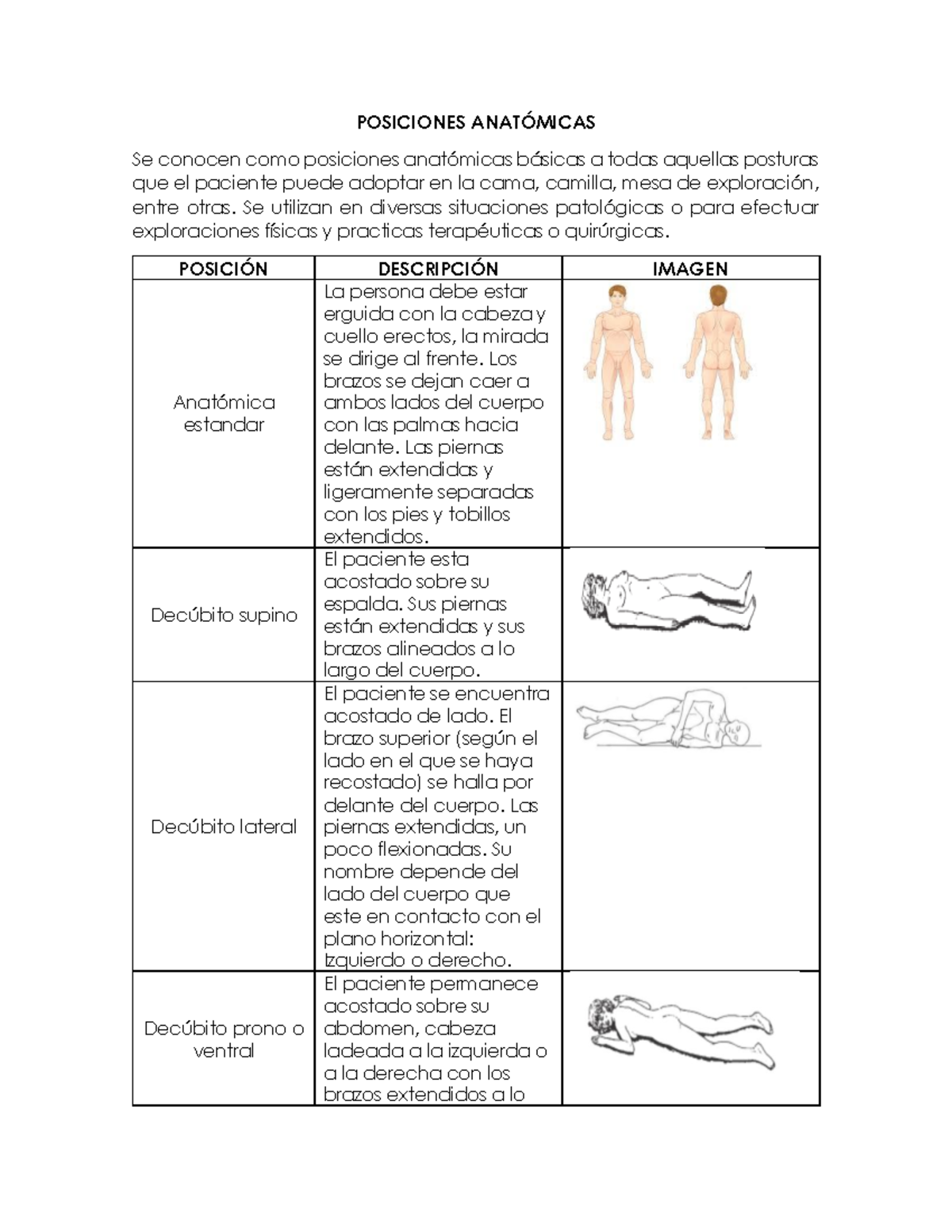 POSICIONES ANATÓMICAS

Se conocen como posiciones anatómicas básicas a todas aquellas posturas que el paciente puede adoptar en la cama, camilla, mesa de exploración, entre otras. Se utilizan en diversas situaciones patológicas o para efectuar exploraciones físicas y practicas terapéuticas o quirúrgicas.

| POSICIÓN | DESCRIPCIÓN | IMAGEN |
|---|---|---|
| Anatómica estandar | La persona debe estar erguida con la cabeza y cuello erectos, la mirada se dirige al frente. Los brazos se dejan caer a ambos lados del cuerpo con las palmas hacia delante. Las piernas están extendidas y ligeramente separadas con los pies y tobillos extendidos. | |
| Decúbito supino | El paciente esta acostado sobre su espalda. Sus piernas están extendidas y sus brazos alineados a lo largo del cuerpo. | |
| Decúbito lateral | El paciente se encuentra acostado de lado. El brazo superior (según el lado en el que se haya recostado) se halla por delante del cuerpo. Las piernas extendidas, un poco flexionadas. Su nombre depende del lado del cuerpo que este en contacto con el plano horizontal: Izquierdo o derecho. | |
| Decúbito prono o ventral | El paciente permanece acostado sobre su abdomen, cabeza ladeada a la izquierda o a la derecha con los brazos extendidos a lo | |