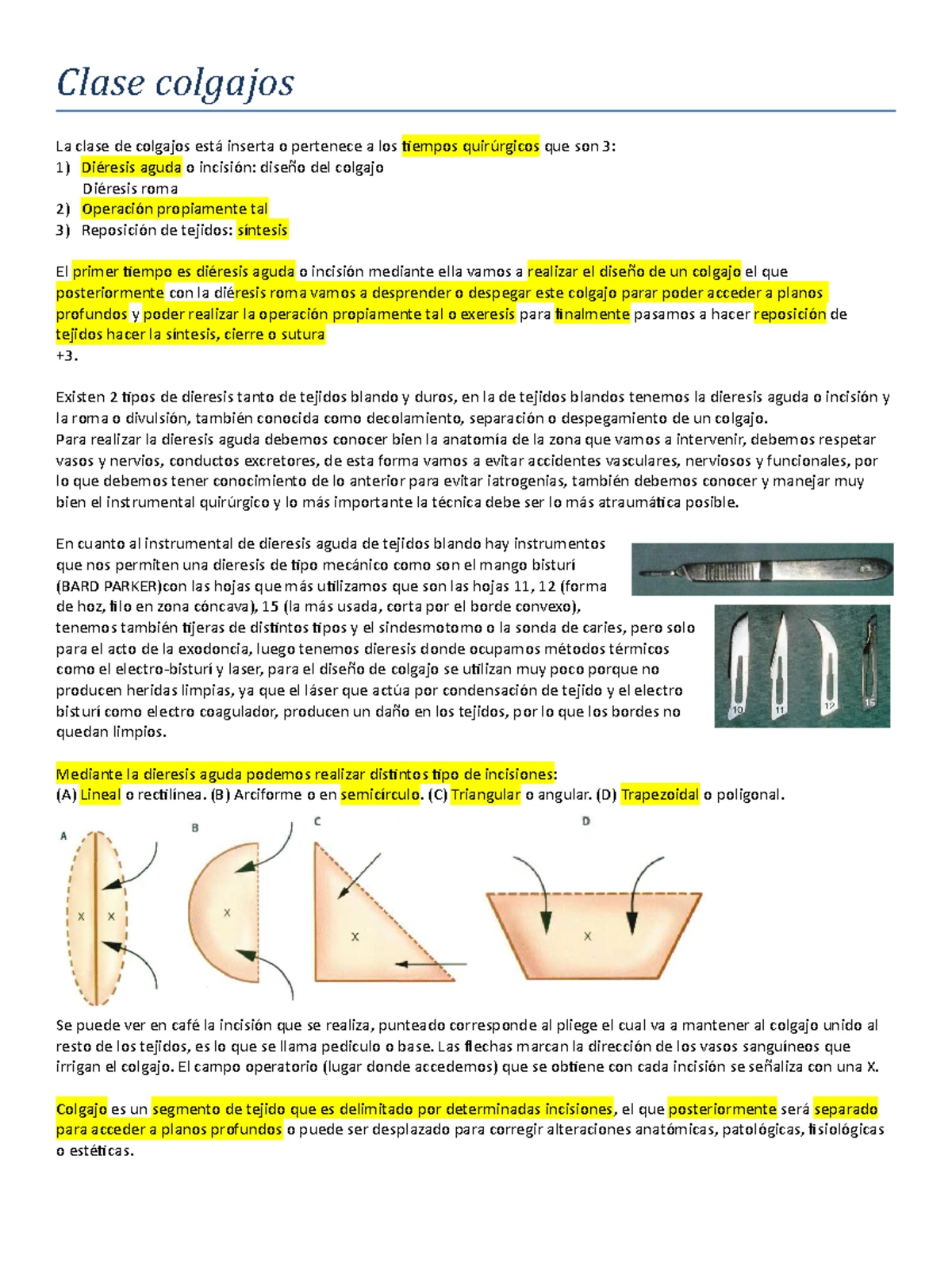 Clase colgajos

La clase de colgajos está inserta o pertenece a los tiempos quirúrgicos que son 3:
1) Diéresis aguda o incisión: diseño del colgajo
Diéresis roma
2) Operación propiamente tal
3) Reposición de tejidos: síntesis

El primer tiempo es diéresis aguda o incisión mediante ella vamos a realizar el diseño de un colgajo el que posteriormente con la diéresis roma vamos a desprender o despegar este colgajo parar poder acceder a planos profundos y poder realizar la operación propiamente tal o exeresis para finalmente pasamos a hacer reposición de tejidos hacer la síntesis, cierre o sutura
+3.

Existen 2 tipos de dieresis tanto de tejidos blando y duros, en la de tejidos blandos tenemos la dieresis aguda o incisión y la roma o divulsión, también conocida como decolamiento, separación o despegamiento de un colgajo.
Para realizar la dieresis aguda debemos conocer bien la anatomía de la zona que vamos a intervenir, debemos respetar vasos y nervios, conductos excretores, de esta forma vamos a evitar accidentes vasculares, nerviosos y funcionales, por lo que debemos tener conocimiento de lo anterior para evitar iatrogenias, también debemos conocer y manejar muy bien el instrumental quirúrgico y lo más importante la técnica debe ser lo más atraumática posible.

En cuanto al instrumental de dieresis aguda de tejidos blando hay instrumentos que nos permiten una dieresis de tipo mecánico como son el mango bisturí (BARD PARKER)con las hojas que más utilizamos que son las hojas 11, 12 (forma de hoz, filo en zona cóncava), 15 (la más usada, corta por el borde convexo), tenemos también tijeras de distintos tipos y el sindesmotomo o la sonda de caries, pero solo para el acto de la exodoncia, luego tenemos dieresis donde ocupamos métodos térmicos como el electro-bisturí y laser, para el diseño de colgajo se utilizan muy poco porque no producen heridas limpias, ya que el láser que actúa por condensación de tejido y el electro bisturí como electro coagulador, producen un daño en los tejidos, por lo que los bordes no quedan limpios.

10 11 12 15

Mediante la dieresis aguda podemos realizar distintos tipo de incisiones:
(A) Lineal o rectilínea. (B) Arciforme o en semicírculo. (C) Triangular o angular. (D) Trapezoidal o poligonal.

A X X B X C X D X

Se puede ver en café la incisión que se realiza, punteado corresponde al pliege el cual va a mantener al colgajo unido al resto de los tejidos, es lo que se llama pediculo o base. Las flechas marcan la dirección de los vasos sanguíneos que irrigan el colgajo. El campo operatorio (lugar donde accedemos) que se obtiene con cada incisión se señaliza con una X.

Colgajo es un segmento de tejido que es delimitado por determinadas incisiones, el que posteriormente será separado para acceder a planos profundos o puede ser desplazado para corregir alteraciones anatómicas, patológicas, fisiológicas o estéticas.