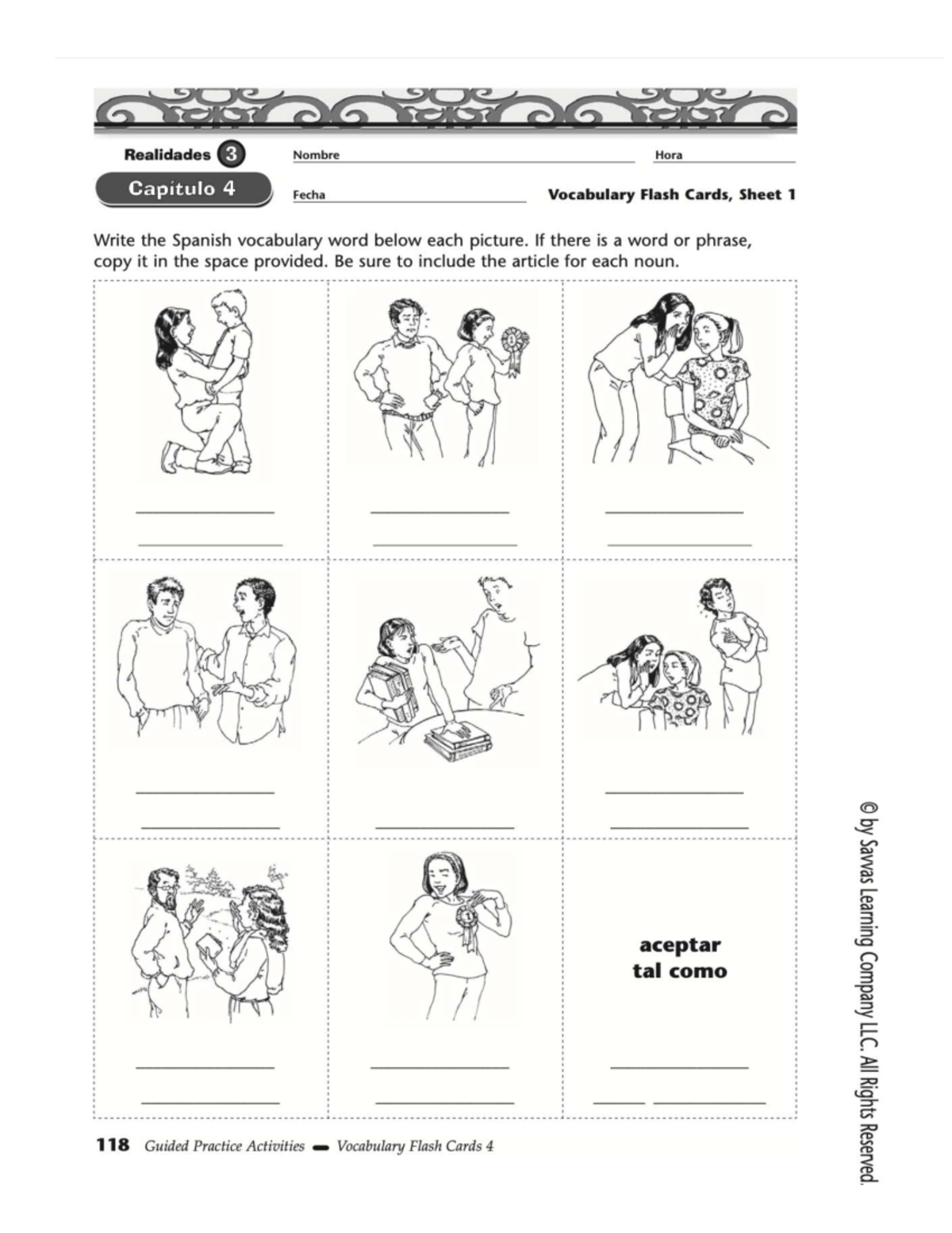 Realidades 3

Capítulo 4

Nombre

Hora

Fecha

Vocabulary Flash Cards, Sheet 1

Write the Spanish vocabulary word below each picture. If there is a word or phrase, copy it in the space provided. Be sure to include the article for each noun.

aceptar tal como

118 Guided Practice Activities — Vocabulary Flash Cards 4

© by Savvas Learning Company LLC. All Rights Reserved.