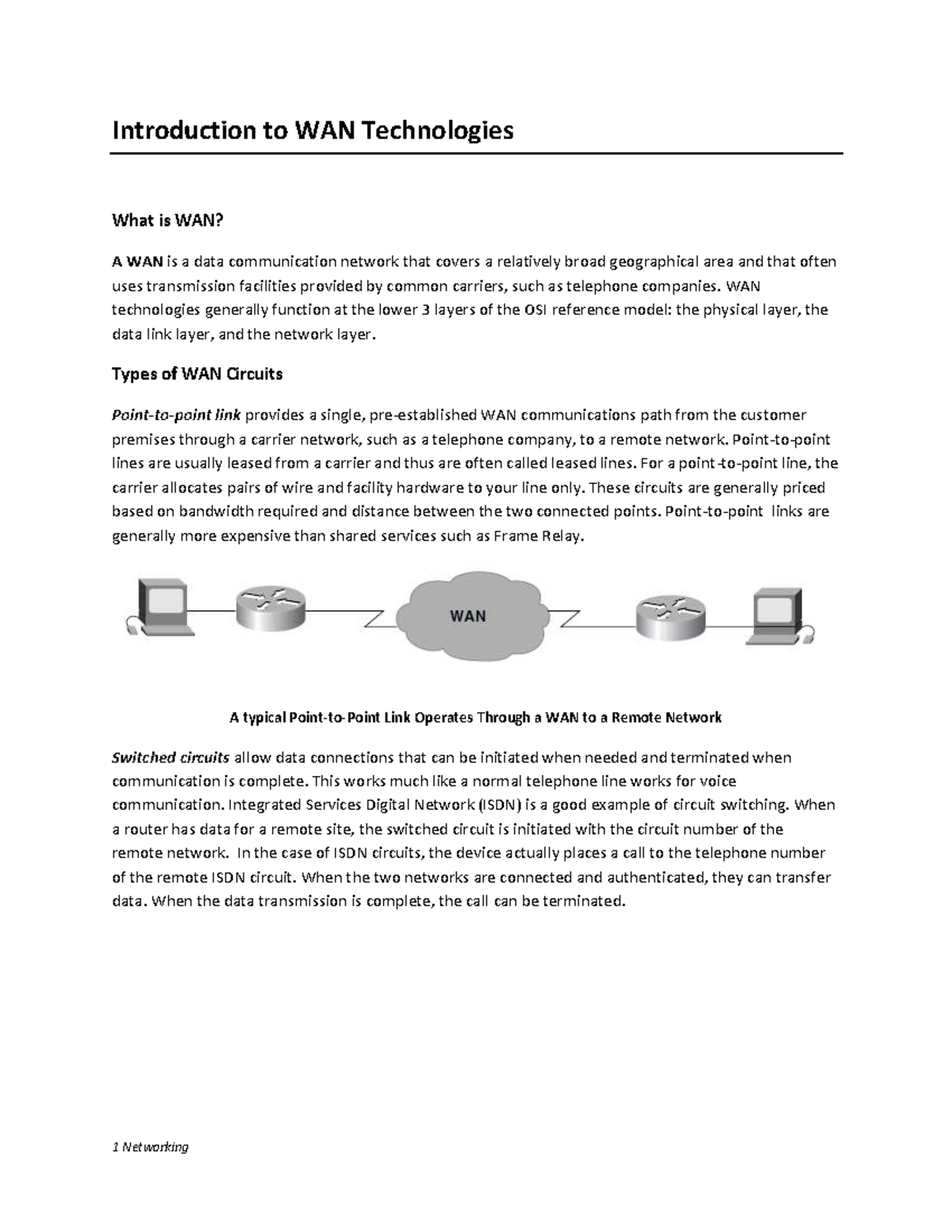 Introduction to WAN Technologies

What is WAN?

A WAN is a data communication network that covers a relatively broad geographical area and that often uses transmission facilities provided by common carriers, such as telephone companies. WAN technologies generally function at the lower 3 layers of the OSI reference model: the physical layer, the data link layer, and the network layer.

Types of WAN Circuits

Point-to-point link provides a single, pre-established WAN communications path from the customer premises through a carrier network, such as a telephone company, to a remote network. Point-to-point lines are usually leased from a carrier and thus are often called leased lines. For a point-to-point line, the carrier allocates pairs of wire and facility hardware to your line only. These circuits are generally priced based on bandwidth required and distance between the two connected points. Point-to-point links are generally more expensive than shared services such as Frame Relay.

WAN

A typical Point-to-Point Link Operates Through a WAN to a Remote Network

Switched circuits allow data connections that can be initiated when needed and terminated when communication is complete. This works much like a normal telephone line works for voice communication. Integrated Services Digital Network (ISDN) is a good example of circuit switching. When a router has data for a remote site, the switched circuit is initiated with the circuit number of the remote network. In the case of ISDN circuits, the device actually places a call to the telephone number of the remote ISDN circuit. When the two networks are connected and authenticated, they can transfer data. When the data transmission is complete, the call can be terminated.

1 Networking