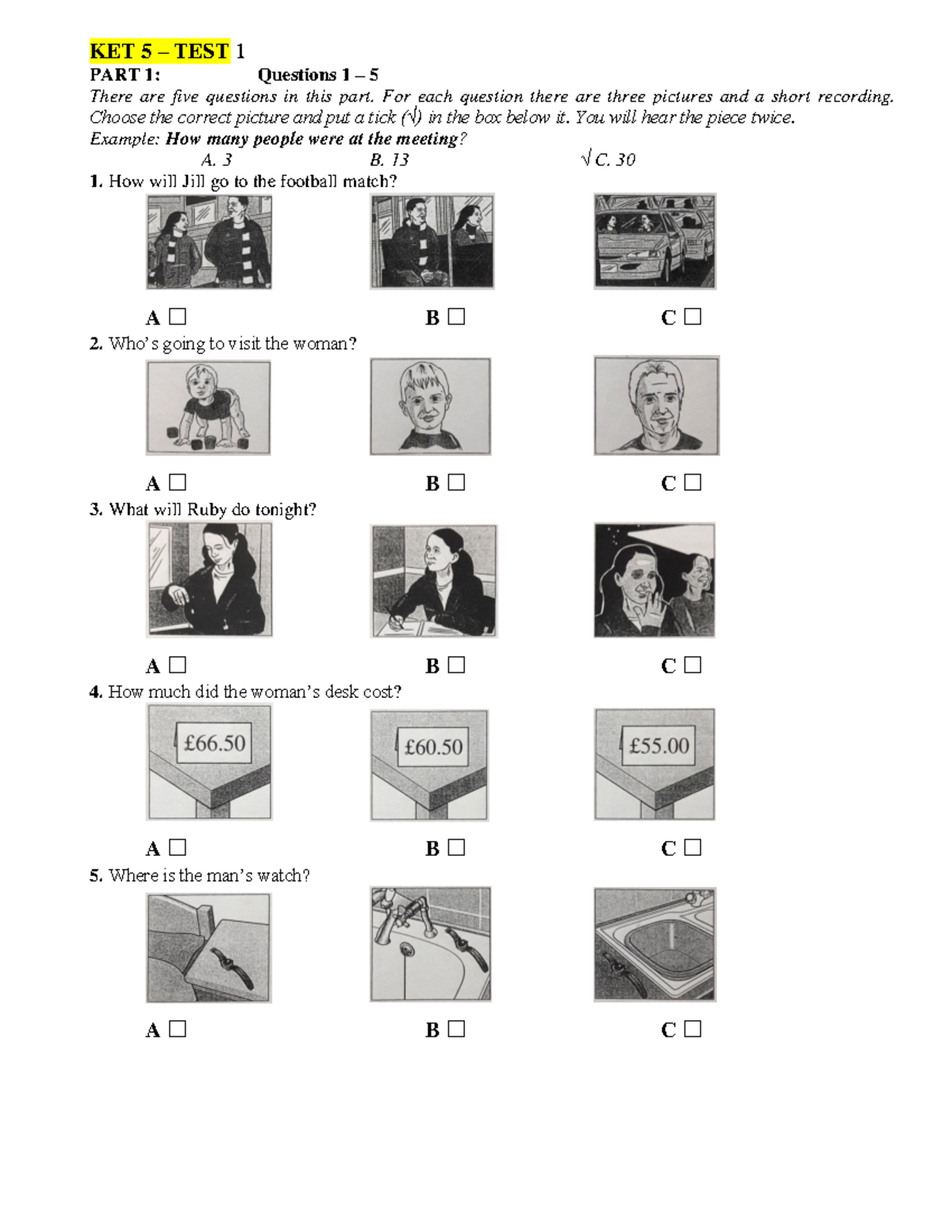 KET 5 – TEST 1

PART 1: Questions 1 – 5

There are five questions in this part. For each question there are three pictures and a short recording. Choose the correct picture and put a tick (√) in the box below it. You will hear the piece twice.

Example: How many people were at the meeting?

A. 3 B. 13 √ C. 30

1. How will Jill go to the football match?

A ☐ B ☐ C ☐

2. Who's going to visit the woman?

A ☐ B ☐ C ☐

3. What will Ruby do tonight?

A ☐ B ☐ C ☐

4. How much did the woman's desk cost?

£66.50 £60.50 £55.00

A ☐ B ☐ C ☐

5. Where is the man's watch?

A ☐ B ☐ C ☐