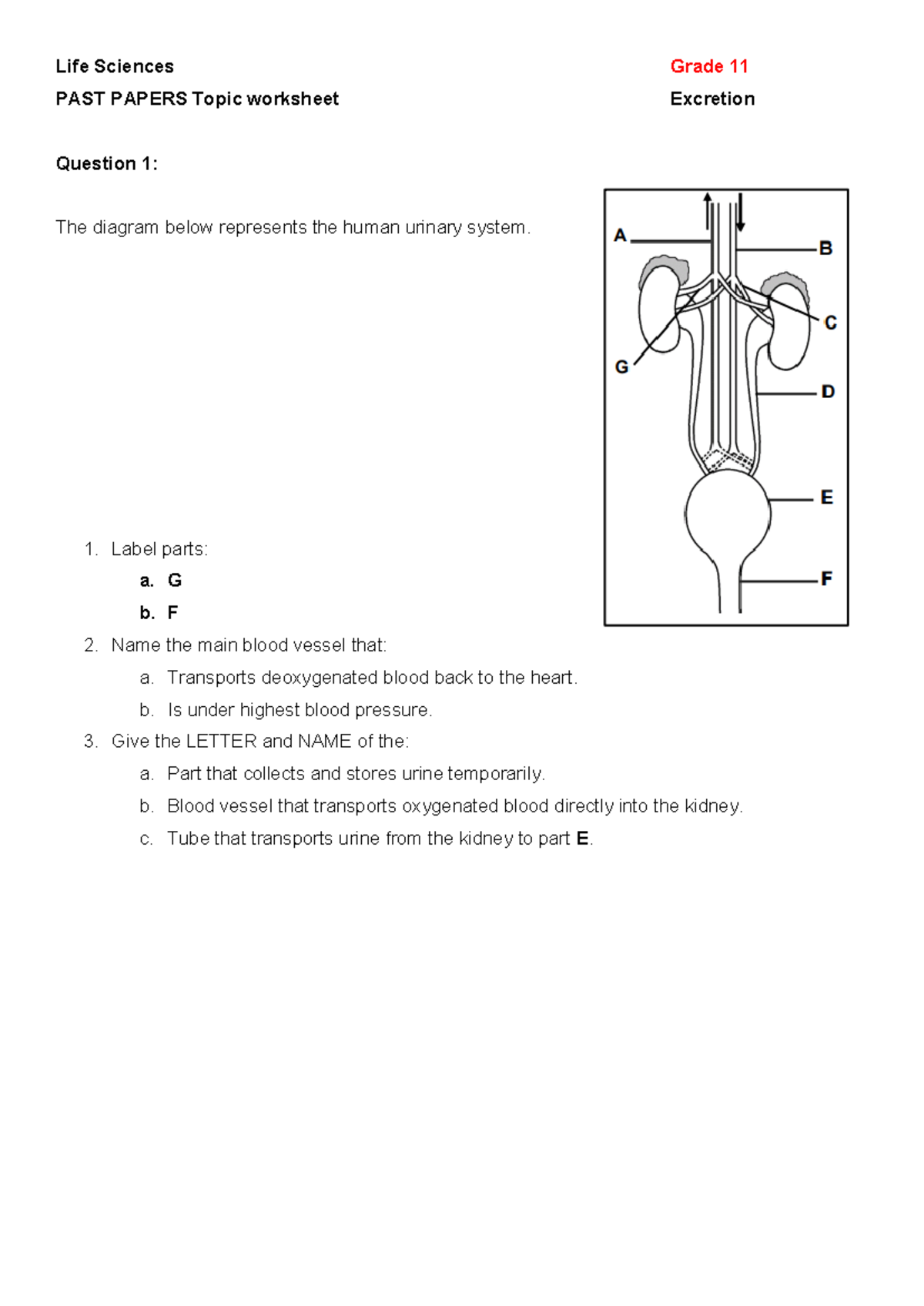 Life Sciences Grade 11

PAST PAPERS Topic worksheet Excretion

Question 1:

The diagram below represents the human urinary system.

A
B
C
G
D
E
F

1. Label parts:
a. G
b. F
2. Name the main blood vessel that:
a. Transports deoxygenated blood back to the heart.
b. Is under highest blood pressure.
3. Give the LETTER and NAME of the:
a. Part that collects and stores urine temporarily.
b. Blood vessel that transports oxygenated blood directly into the kidney.
c. Tube that transports urine from the kidney to part E.