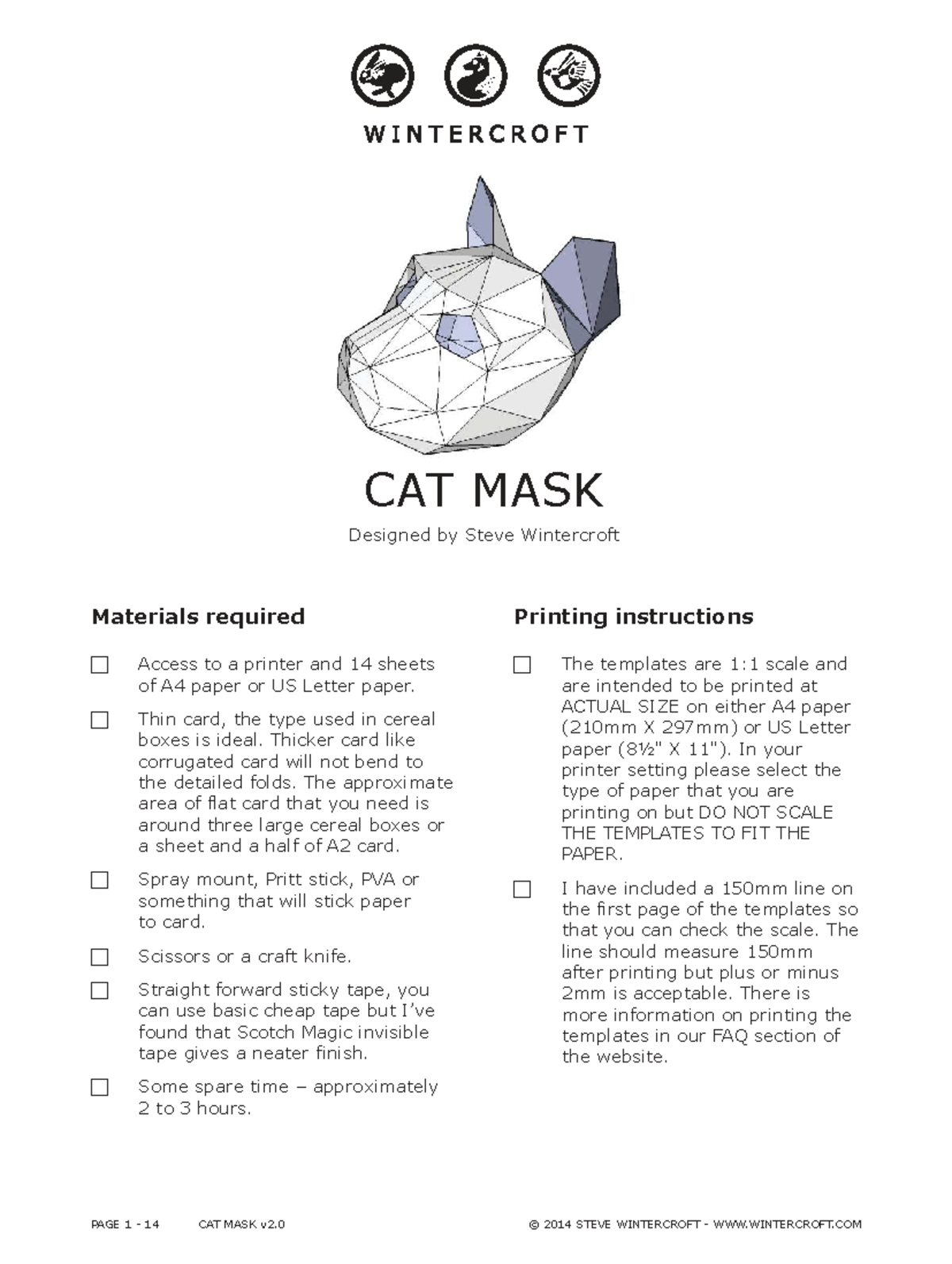 WINTERCROFT

CAT MASK

Designed by Steve Wintercroft

Materials required

☐ Access to a printer and 14 sheets of A4 paper or US Letter paper.

☐ Thin card, the type used in cereal boxes is ideal. Thicker card like corrugated card will not bend to the detailed folds. The approximate area of flat card that you need is around three large cereal boxes or a sheet and a half of A2 card.

☐ Spray mount, Pritt stick, PVA or something that will stick paper to card.

☐ Scissors or a craft knife.

☐ Straight forward sticky tape, you can use basic cheap tape but I've found that Scotch Magic invisible tape gives a neater finish.

☐ Some spare time – approximately 2 to 3 hours.

Printing instructions

☐ The templates are 1:1 scale and are intended to be printed at ACTUAL SIZE on either A4 paper (210mm X 297mm) or US Letter paper (8½" X 11"). In your printer setting please select the type of paper that you are printing on but DO NOT SCALE THE TEMPLATES TO FIT THE PAPER.

☐ I have included a 150mm line on the first page of the templates so that you can check the scale. The line should measure 150mm after printing but plus or minus 2mm is acceptable. There is more information on printing the templates in our FAQ section of the website.

PAGE 1 - 14 CAT MASK v2.0 © 2014 STEVE WINTERCROFT - WWW.WINTERCROFT.COM