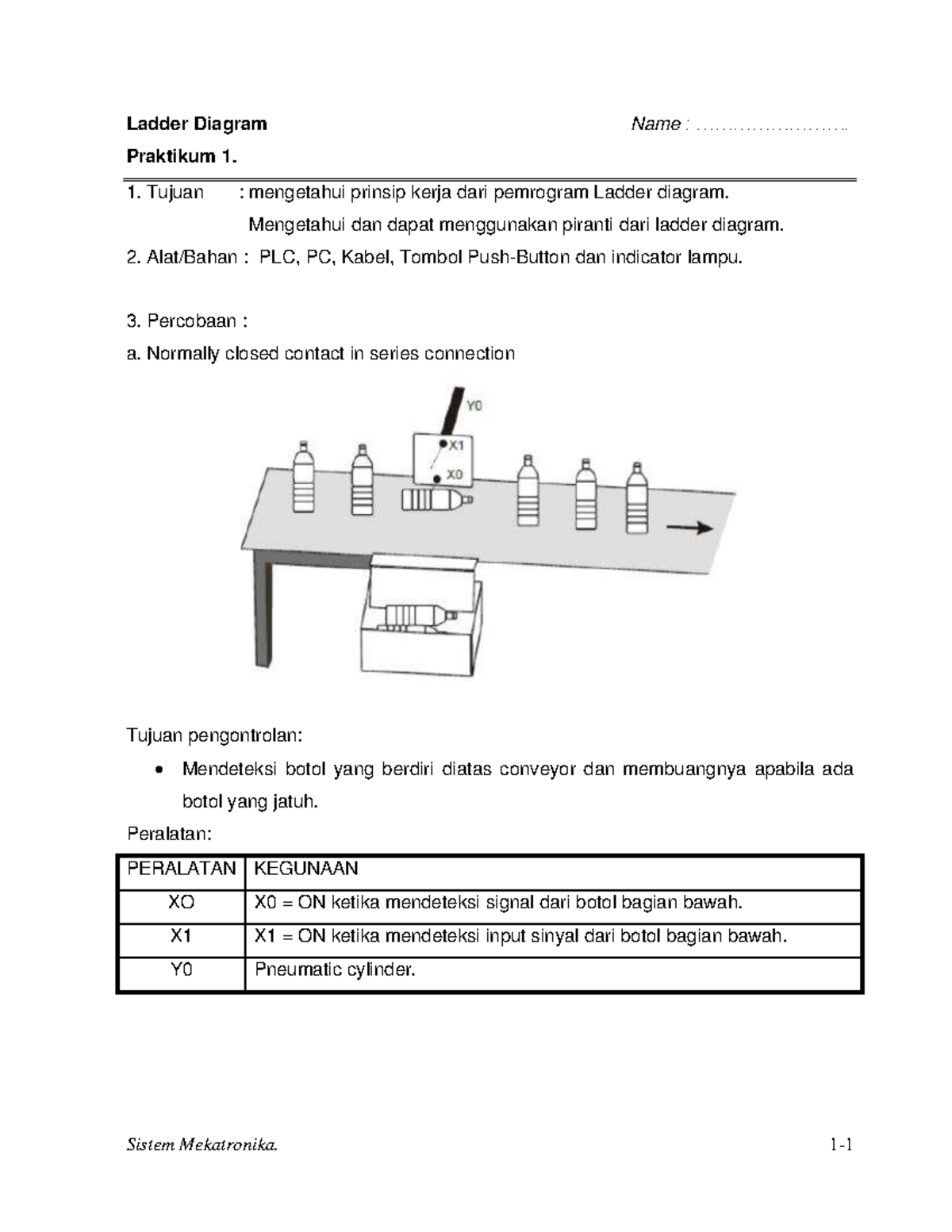 Ladder Diagram Name : ……………………..

Praktikum 1.

1. Tujuan : mengetahui prinsip kerja dari pemrogram Ladder diagram.
Mengetahui dan dapat menggunakan piranti dari ladder diagram.

2. Alat/Bahan : PLC, PC, Kabel, Tombol Push-Button dan indicator lampu.

3. Percobaan :

a. Normally closed contact in series connection

Y0

X1

X0

Tujuan pengontrolan:

• Mendeteksi botol yang berdiri diatas conveyor dan membuangnya apabila ada botol yang jatuh.

Peralatan:

| PERALATAN | KEGUNAAN |
|---|---|
| XO | X0 = ON ketika mendeteksi signal dari botol bagian bawah. |
| X1 | X1 = ON ketika mendeteksi input sinyal dari botol bagian bawah. |
| Y0 | Pneumatic cylinder. |

Sistem Mekatronika. 1-1