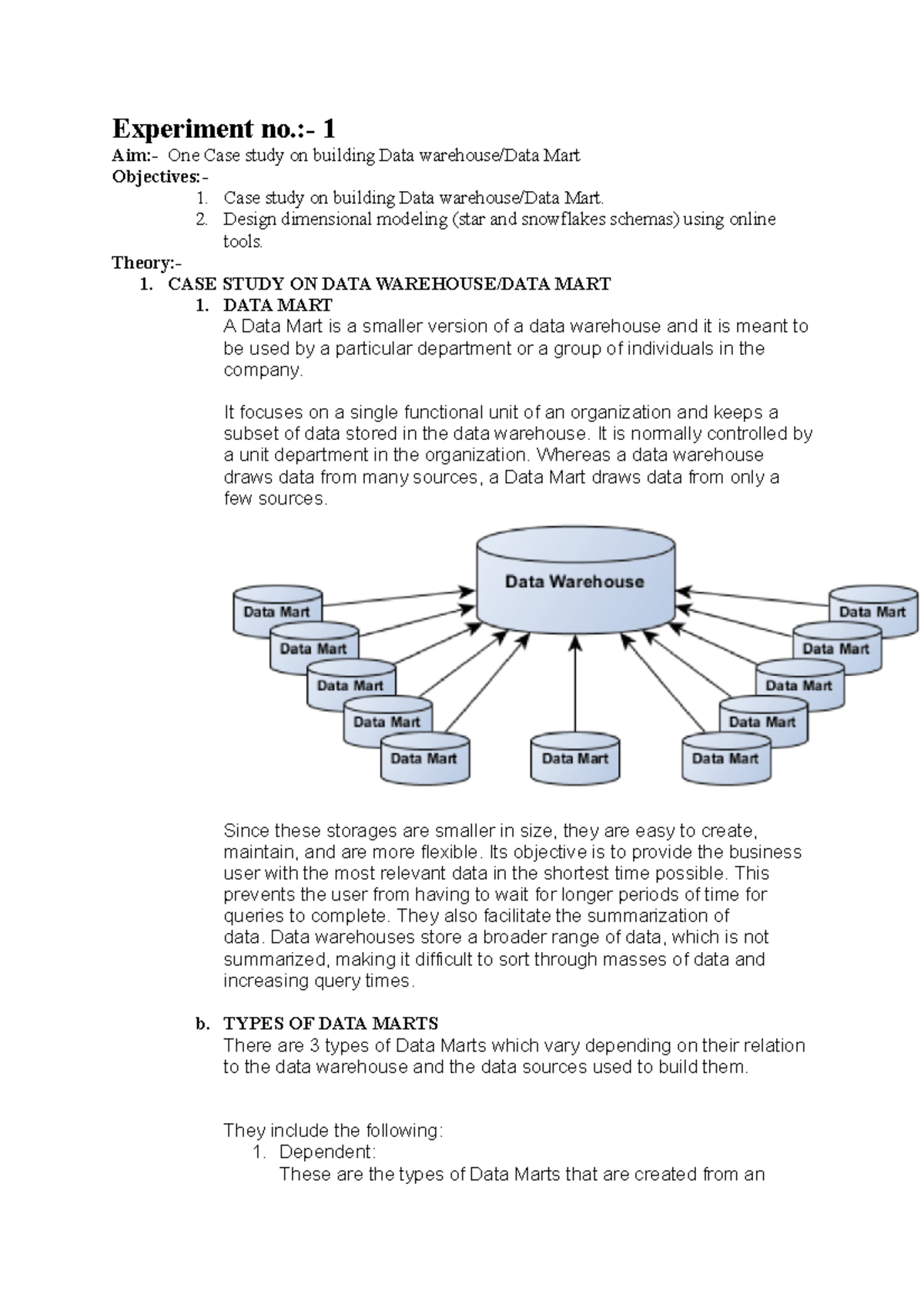 Experiment no.:- 1
Aim:- One Case study on building Data warehouse/Data Mart
Objectives:-
1. Case study on building Data warehouse/Data Mart.
2. Design dimensional modeling (star and snowflakes schemas) using online tools.
Theory:-
1. CASE STUDY ON DATA WAREHOUSE/DATA MART
1. DATA MART
A Data Mart is a smaller version of a data warehouse and it is meant to be used by a particular department or a group of individuals in the company.

It focuses on a single functional unit of an organization and keeps a subset of data stored in the data warehouse. It is normally controlled by a unit department in the organization. Whereas a data warehouse draws data from many sources, a Data Mart draws data from only a few sources.

Data Warehouse
Data Mart
Data Mart
Data Mart
Data Mart
Data Mart
Data Mart
Data Mart
Data Mart
Data Mart
Data Mart
Data Mart

Since these storages are smaller in size, they are easy to create, maintain, and are more flexible. Its objective is to provide the business user with the most relevant data in the shortest time possible. This prevents the user from having to wait for longer periods of time for queries to complete. They also facilitate the summarization of data. Data warehouses store a broader range of data, which is not summarized, making it difficult to sort through masses of data and increasing query times.

b. TYPES OF DATA MARTS
There are 3 types of Data Marts which vary depending on their relation to the data warehouse and the data sources used to build them.

They include the following:
1. Dependent:
These are the types of Data Marts that are created from an