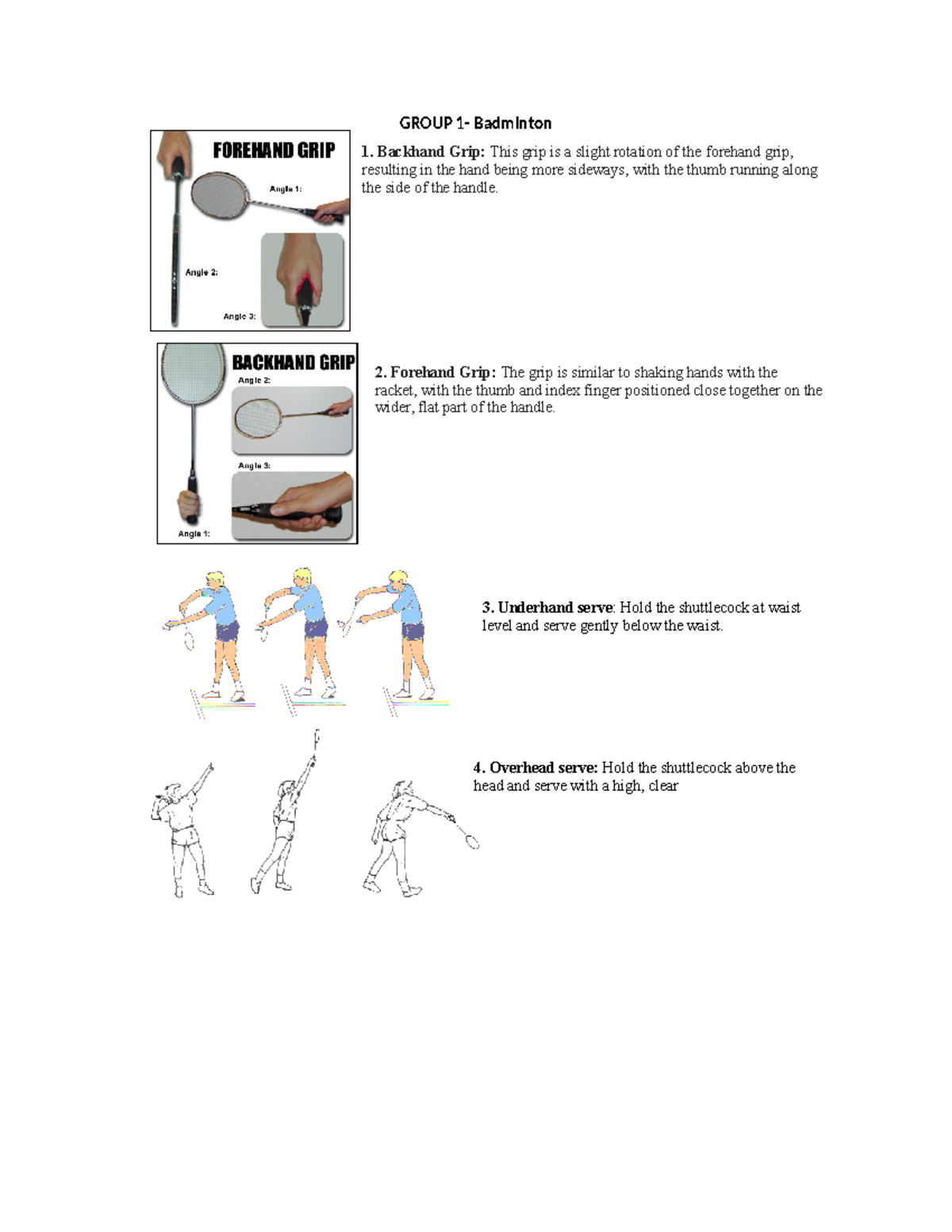 GROUP 1- Badminton

FOREHAND GRIP

Angle 1:

Angle 2:

Angle 3:

1. Backhand Grip: This grip is a slight rotation of the forehand grip, resulting in the hand being more sideways, with the thumb running along the side of the handle.

BACKHAND GRIP

Angle 2:

Angle 3:

Angle 1:

2. Forehand Grip: The grip is similar to shaking hands with the racket, with the thumb and index finger positioned close together on the wider, flat part of the handle.

3. Underhand serve: Hold the shuttlecock at waist level and serve gently below the waist.

4. Overhead serve: Hold the shuttlecock above the head and serve with a high, clear