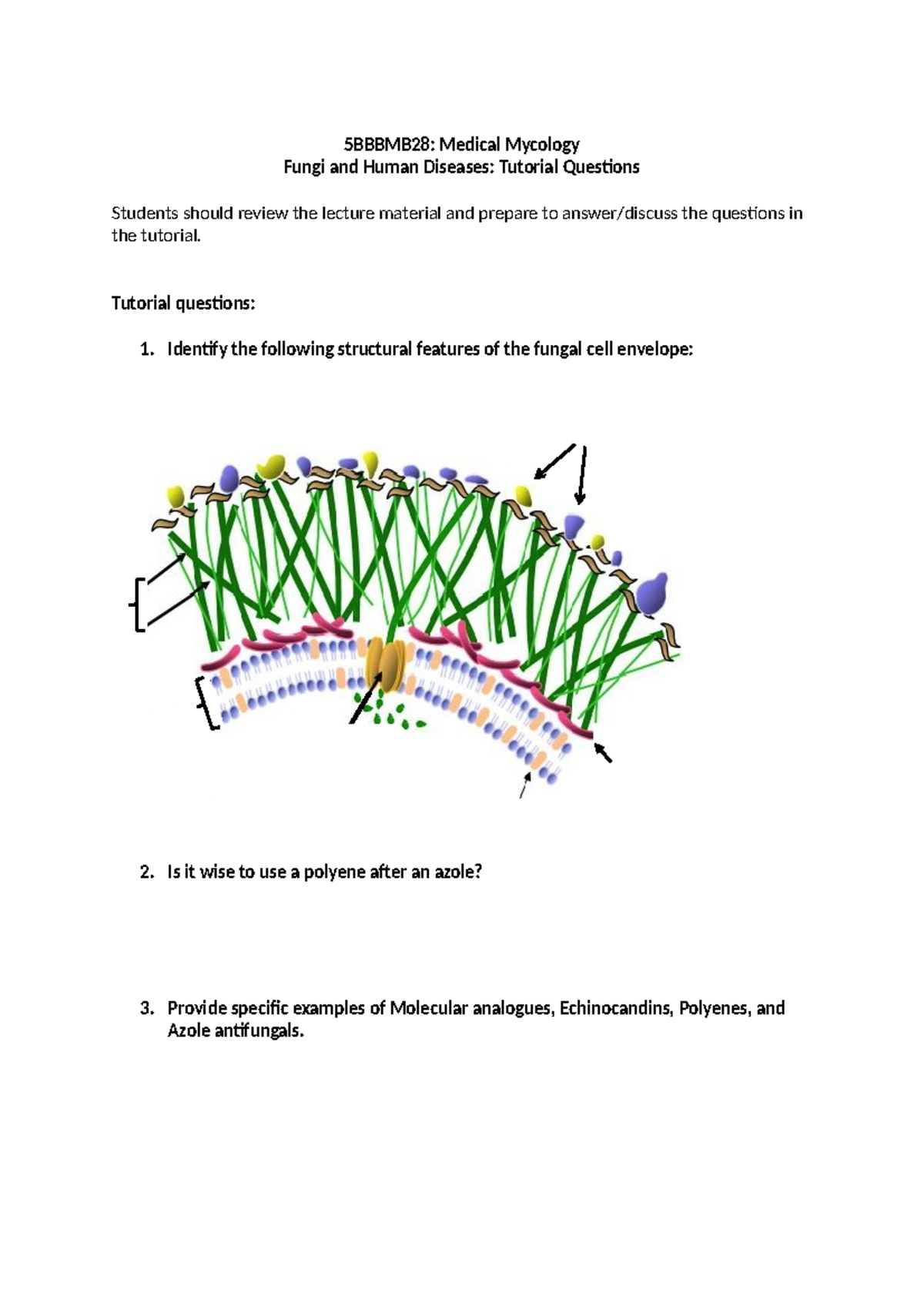 5BBBMB28: Medical Mycology
Fungi and Human Diseases: Tutorial Questions

Students should review the lecture material and prepare to answer/discuss the questions in the tutorial.

Tutorial questions:

1. Identify the following structural features of the fungal cell envelope:

2. Is it wise to use a polyene after an azole?

3. Provide specific examples of Molecular analogues, Echinocandins, Polyenes, and Azole antifungals.