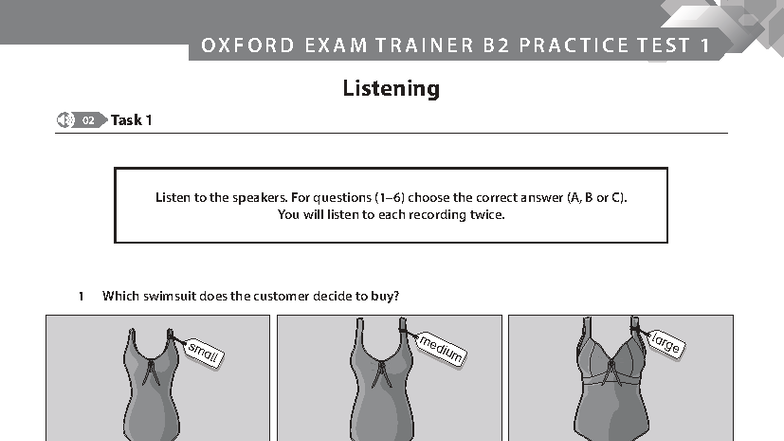 OXFORD EXAM TRAINER B2 PRACTICE TEST 1

Listening

02 Task 1

Listen to the speakers. For questions (1–6) choose the correct answer (A, B or C). You will listen to each recording twice.

1 Which swimsuit does the customer decide to buy?

small

medium

large