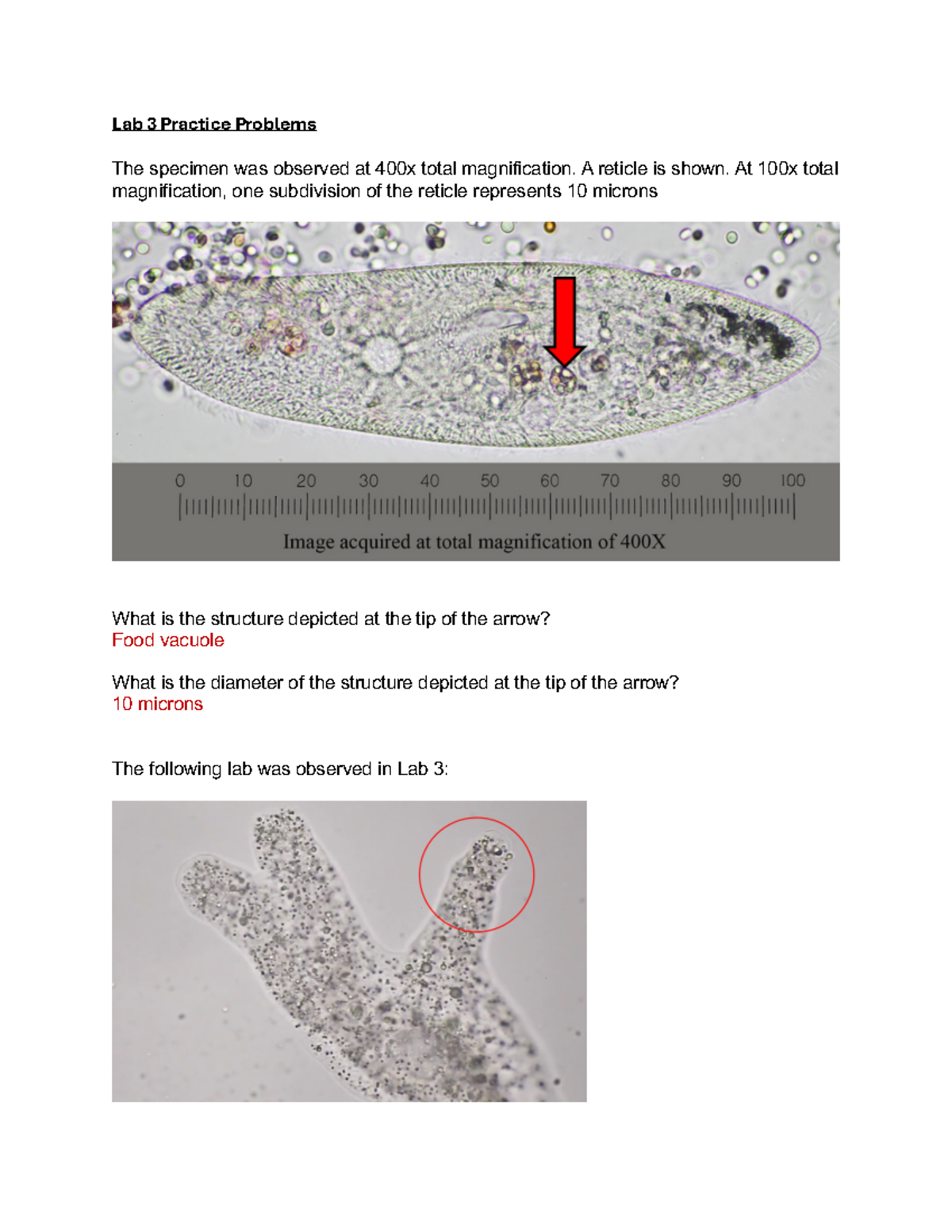 Lab 3 Practice Problems

The specimen was observed at 400x total magnification. A reticle is shown. At 100x total magnification, one subdivision of the reticle represents 10 microns

0 10 20 30 40 50 60 70 80 90 100

Image acquired at total magnification of 400X

What is the structure depicted at the tip of the arrow?
Food vacuole

What is the diameter of the structure depicted at the tip of the arrow?
10 microns

The following lab was observed in Lab 3: