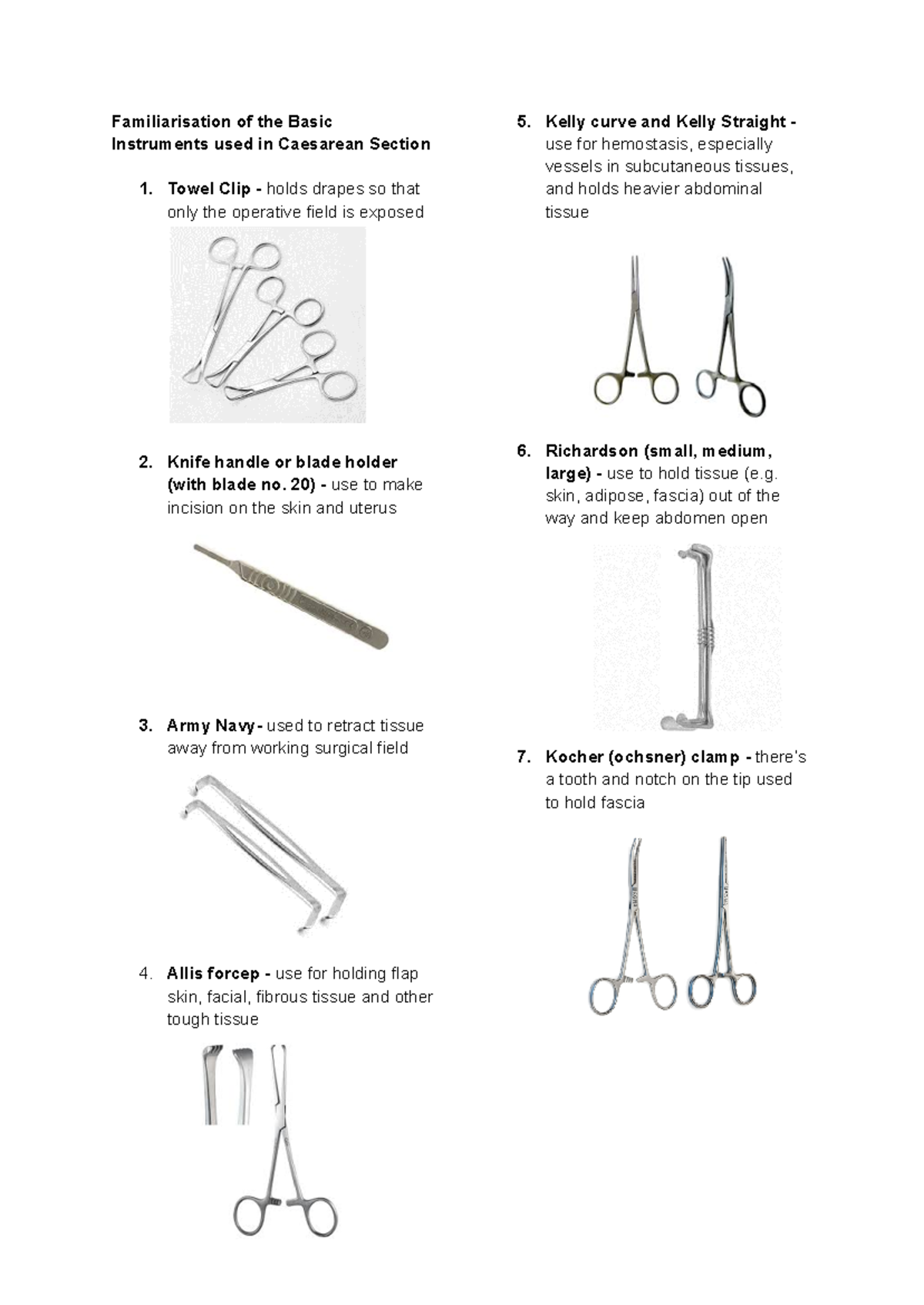 Familiarisation of the Basic Instruments used in Caesarean Section

1. Towel Clip - holds drapes so that only the operative field is exposed

2. Knife handle or blade holder (with blade no. 20) - use to make incision on the skin and uterus

3. Army Navy - used to retract tissue away from working surgical field

4. Allis forcep - use for holding flap skin, facial, fibrous tissue and other tough tissue

5. Kelly curve and Kelly Straight - use for hemostasis, especially vessels in subcutaneous tissues, and holds heavier abdominal tissue

6. Richardson (small, medium, large) - use to hold tissue (e.g. skin, adipose, fascia) out of the way and keep abdomen open

7. Kocher (ochsner) clamp - there's a tooth and notch on the tip used to hold fascia