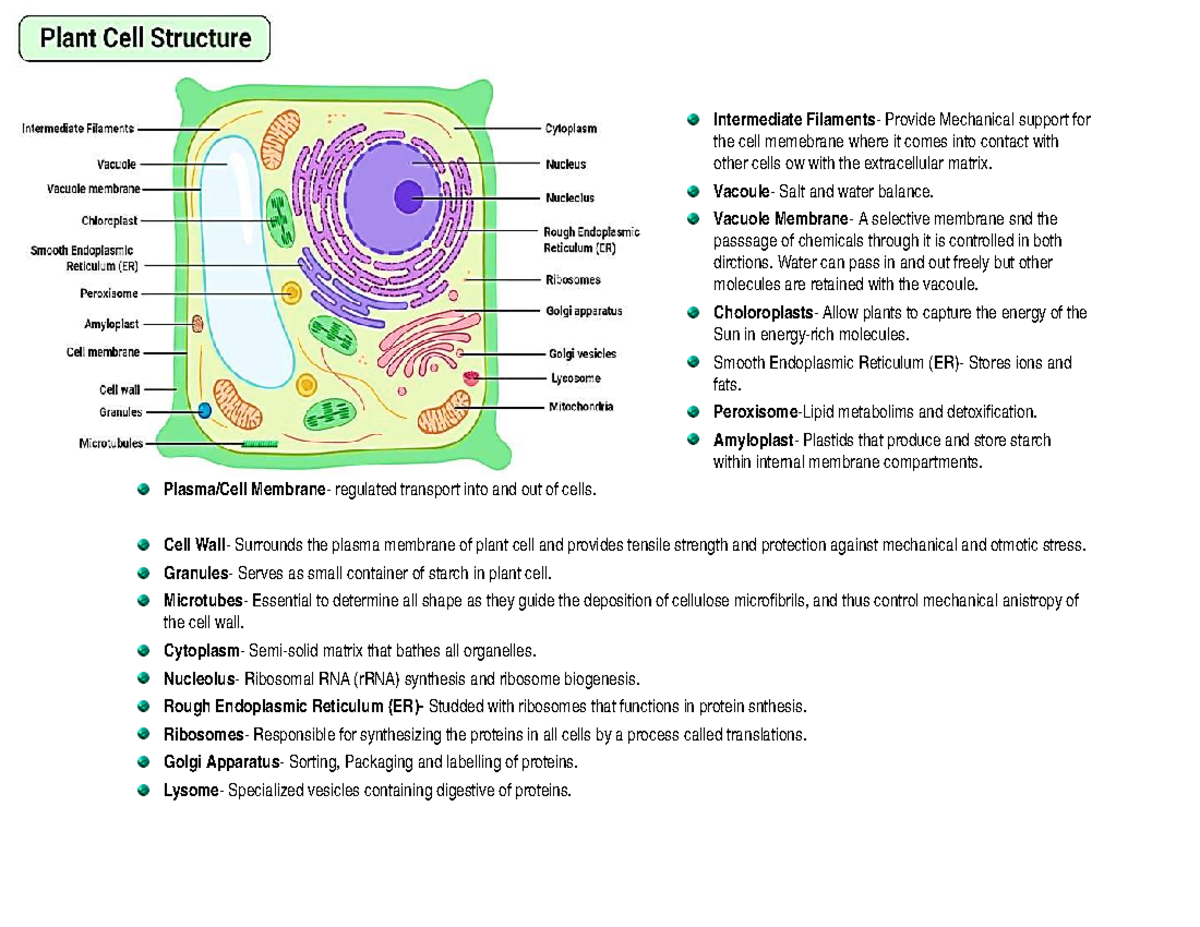 Plant Cell Structure

Intermediate Filaments
Vacuole
Vacuole membrane
Chloroplast
Smooth Endoplasmic Reticulum (ER)
Peroxisome
Amyloplast
Cell membrane
Cell wall
Granules
Microtubules
Cytoplasm
Nucleus
Nucleolus
Rough Endoplasmic Reticulum (ER)
Ribosomes
Golgi apparatus
Golgi vesicles
Lysosome
Mitochondria

Intermediate Filaments- Provide Mechanical support for the cell memebrane where it comes into contact with other cells ow with the extracellular matrix.

Vacoule- Salt and water balance.

Vacuole Membrane- A selective membrane snd the passsage of chemicals through it is controlled in both dirctions. Water can pass in and out freely but other molecules are retained with the vacoule.

Choloroplasts- Allow plants to capture the energy of the Sun in energy-rich molecules.

Smooth Endoplasmic Reticulum (ER)- Stores ions and fats.

Peroxisome-Lipid metabolims and detoxification.

Amyloplast- Plastids that produce and store starch within internal membrane compartments.

Plasma/Cell Membrane- regulated transport into and out of cells.

Cell Wall- Surrounds the plasma membrane of plant cell and provides tensile strength and protection against mechanical and otmotic stress.

Granules- Serves as small container of starch in plant cell.

Microtubes- Essential to determine all shape as they guide the deposition of cellulose microfibrils, and thus control mechanical anistropy of the cell wall.

Cytoplasm- Semi-solid matrix that bathes all organelles.

Nucleolus- Ribosomal RNA (rRNA) synthesis and ribosome biogenesis.

Rough Endoplasmic Reticulum (ER)- Studded with ribosomes that functions in protein snthesis.

Ribosomes- Responsible for synthesizing the proteins in all cells by a process called translations.

Golgi Apparatus- Sorting, Packaging and labelling of proteins.

Lysome- Specialized vesicles containing digestive of proteins.