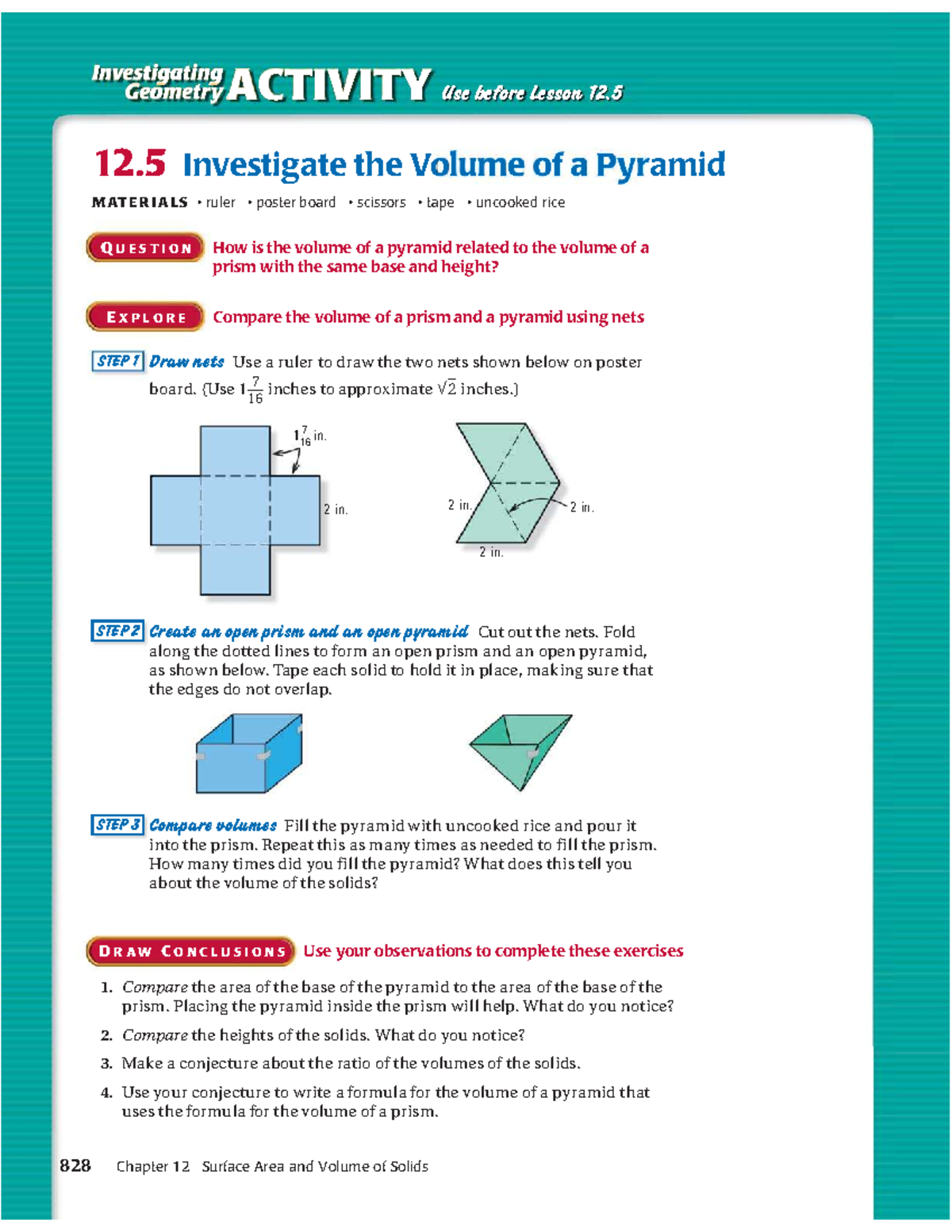 Investigating Geometry ACTIVITY Use before Lesson 12.5

12.5 Investigate the Volume of a Pyramid

MATERIALS • ruler • poster board • scissors • tape • uncooked rice

QUESTION How is the volume of a pyramid related to the volume of a prism with the same base and height?

EXPLORE Compare the volume of a prism and a pyramid using nets

STEP 1 Draw nets Use a ruler to draw the two nets shown below on poster board. (Use $1\frac{7}{16}$ inches to approximate $\sqrt{2}$ inches.)

$1\frac{7}{16}$ in.

2 in.

2 in.

2 in.

2 in.

STEP 2 Create an open prism and an open pyramid Cut out the nets. Fold along the dotted lines to form an open prism and an open pyramid, as shown below. Tape each solid to hold it in place, making sure that the edges do not overlap.

STEP 3 Compare volumes Fill the pyramid with uncooked rice and pour it into the prism. Repeat this as many times as needed to fill the prism. How many times did you fill the pyramid? What does this tell you about the volume of the solids?

DRAW CONCLUSIONS Use your observations to complete these exercises

1. Compare the area of the base of the pyramid to the area of the base of the prism. Placing the pyramid inside the prism will help. What do you notice?

2. Compare the heights of the solids. What do you notice?

3. Make a conjecture about the ratio of the volumes of the solids.

4. Use your conjecture to write a formula for the volume of a pyramid that uses the formula for the volume of a prism.

828 Chapter 12 Surface Area and Volume of Solids