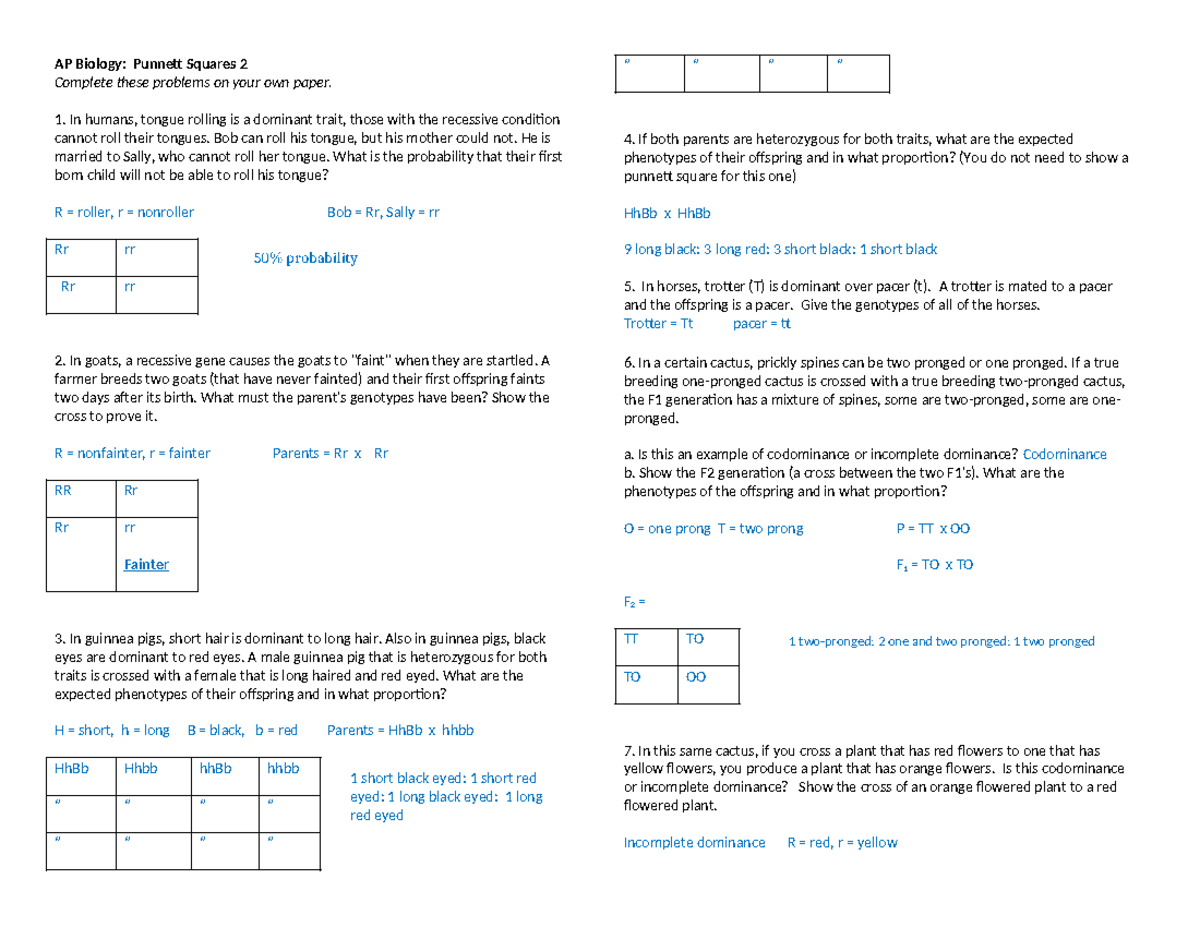 AP Biology: Punnett Squares 2
Complete these problems on your own paper.

1. In humans, tongue rolling is a dominant trait, those with the recessive condition cannot roll their tongues. Bob can roll his tongue, but his mother could not. He is married to Sally, who cannot roll her tongue. What is the probability that their first born child will not be able to roll his tongue?

R = roller, r = nonroller Bob = Rr, Sally = rr

| Rr | rr |
|---|---|
| Rr | rr |

50% probability

2. In goats, a recessive gene causes the goats to "faint" when they are startled. A farmer breeds two goats (that have never fainted) and their first offspring faints two days after its birth. What must the parent's genotypes have been? Show the cross to prove it.

R = nonfainter, r = fainter Parents = Rr x Rr

| RR | Rr |
|---|---|
| Rr | rr Fainter |

3. In guinnea pigs, short hair is dominant to long hair. Also in guinnea pigs, black eyes are dominant to red eyes. A male guinnea pig that is heterozygous for both traits is crossed with a female that is long haired and red eyed. What are the expected phenotypes of their offspring and in what proportion?

H = short, h = long B = black, b = red Parents = HhBb x hhbb

| HhBb | Hhbb | hhBb | hhbb |
|---|---|---|---|
| " | " | " | " |
| " | " | " | " |

1 short black eyed: 1 short red eyed: 1 long black eyed: 1 long red eyed

| " | " | " | " |
|---|---|---|---|

4. If both parents are heterozygous for both traits, what are the expected phenotypes of their offspring and in what proportion? (You do not need to show a punnett square for this one)

HhBb x HhBb

9 long black: 3 long red: 3 short black: 1 short black

5. In horses, trotter (T) is dominant over pacer (t). A trotter is mated to a pacer and the offspring is a pacer. Give the genotypes of all of the horses.
Trotter = Tt pacer = tt

6. In a certain cactus, prickly spines can be two pronged or one pronged. If a true breeding one-pronged cactus is crossed with a true breeding two-pronged cactus, the F1 generation has a mixture of spines, some are two-pronged, some are one-pronged.

a. Is this an example of codominance or incomplete dominance? Codominance
b. Show the F2 generation (a cross between the two F1's). What are the phenotypes of the offspring and in what proportion?

O = one prong T = two prong P = TT x OO

$F_1$ = TO x TO

$F_2$ =

| TT | TO |
|---|---|
| TO | OO |

1 two-pronged: 2 one and two pronged: 1 two pronged

7. In this same cactus, if you cross a plant that has red flowers to one that has yellow flowers, you produce a plant that has orange flowers. Is this codominance or incomplete dominance? Show the cross of an orange flowered plant to a red flowered plant.

Incomplete dominance R = red, r = yellow