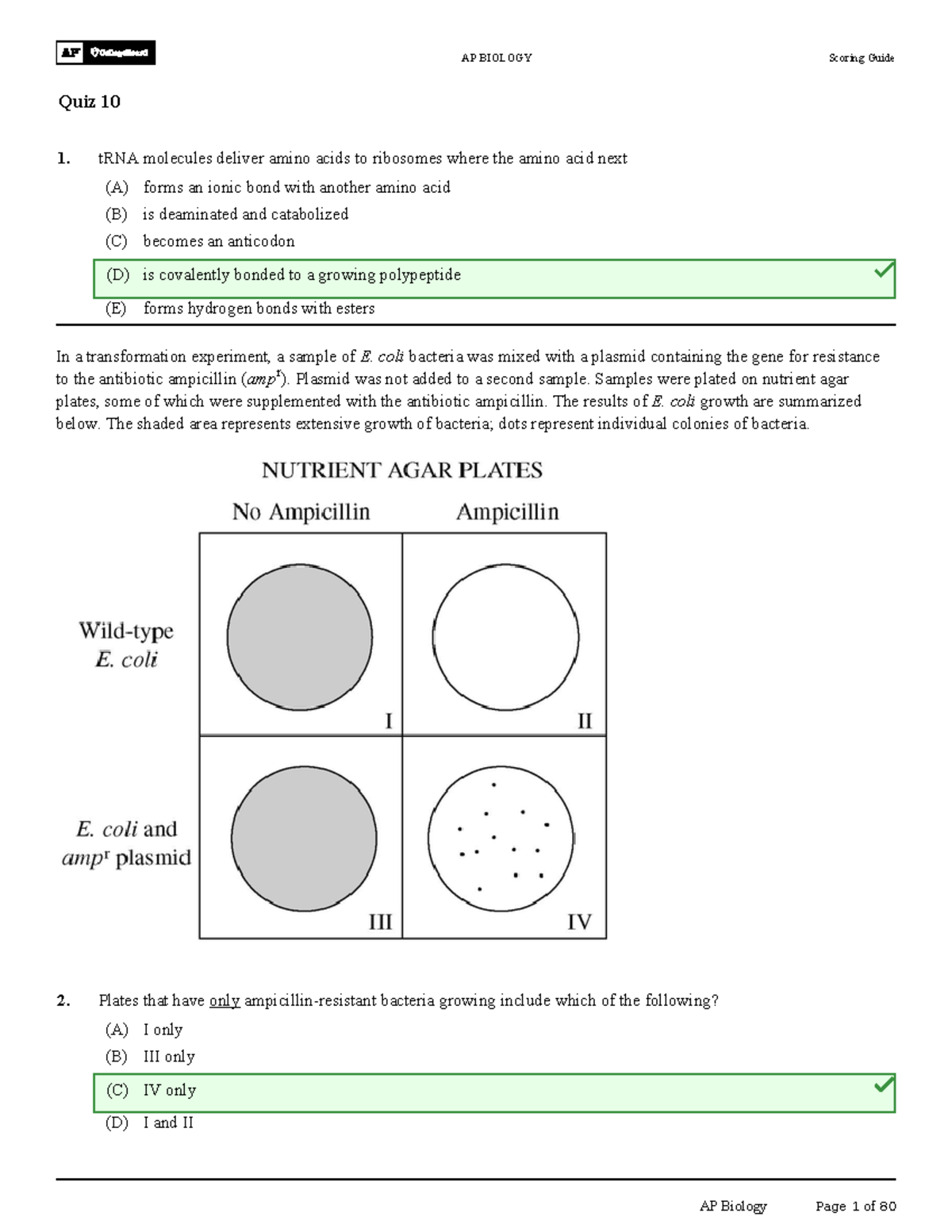 AP CollegeBoard

AP BIOLOGY

Scoring Guide

Quiz 10

1. tRNA molecules deliver amino acids to ribosomes where the amino acid next

(A) forms an ionic bond with another amino acid

(B) is deaminated and catabolized

(C) becomes an anticodon

(D) is covalently bonded to a growing polypeptide

(E) forms hydrogen bonds with esters

In a transformation experiment, a sample of E. coli bacteria was mixed with a plasmid containing the gene for resistance to the antibiotic ampicillin ($amp^r$). Plasmid was not added to a second sample. Samples were plated on nutrient agar plates, some of which were supplemented with the antibiotic ampicillin. The results of E. coli growth are summarized below. The shaded area represents extensive growth of bacteria; dots represent individual colonies of bacteria.

NUTRIENT AGAR PLATES

No Ampicillin

Ampicillin

Wild-type E. coli

I

II

E. coli and $amp^r$ plasmid

III

IV

2. Plates that have only ampicillin-resistant bacteria growing include which of the following?

(A) I only

(B) III only

(C) IV only

(D) I and II

AP Biology

Page 1 of 80