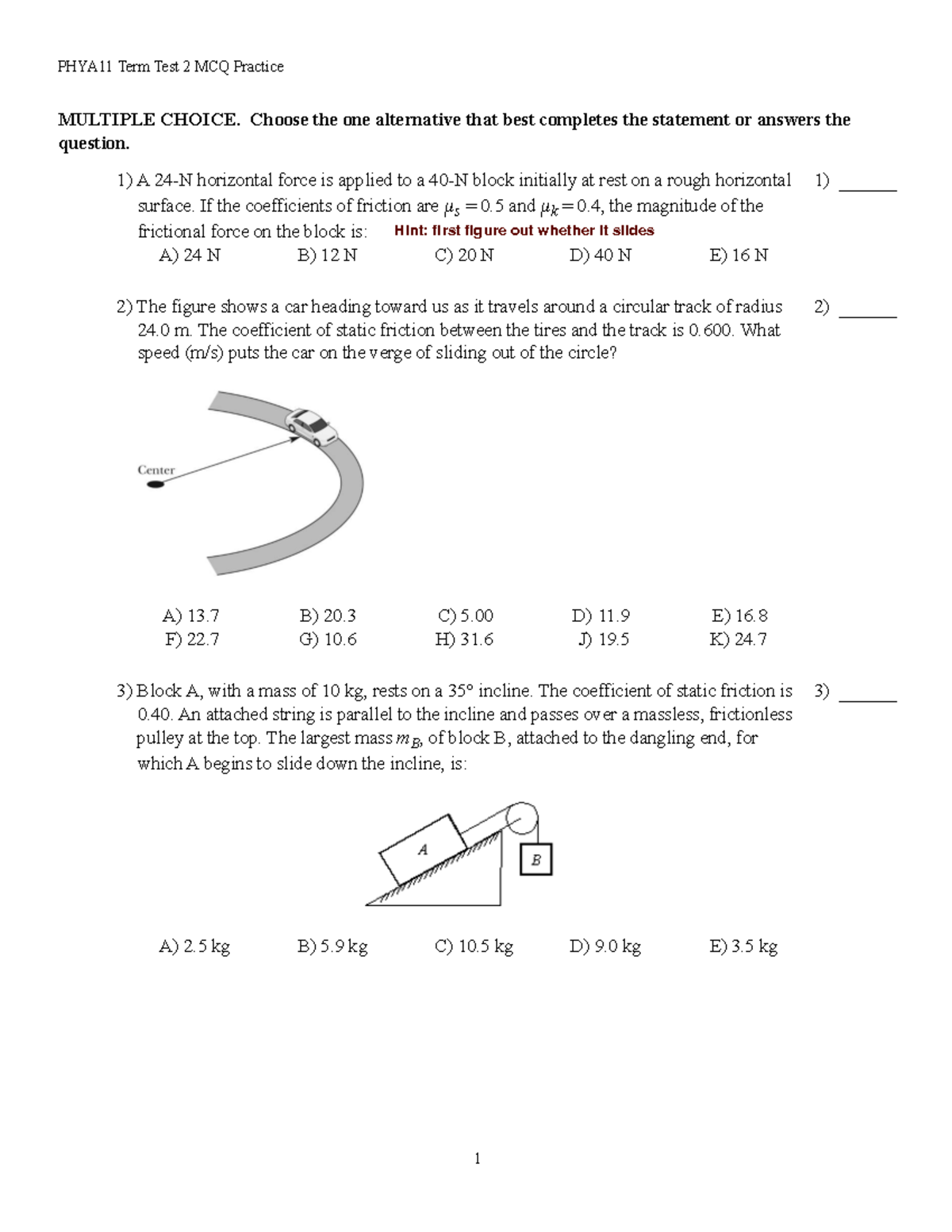 PHYA11 Term Test 2 MCQ Practice

MULTIPLE CHOICE. Choose the one alternative that best completes the statement or answers the question.

1) A 24-N horizontal force is applied to a 40-N block initially at rest on a rough horizontal surface. If the coefficients of friction are $\mu_s = 0.5$ and $\mu_k = 0.4$, the magnitude of the frictional force on the block is: Hint: first figure out whether it slides

1) _______

A) 24 N B) 12 N C) 20 N D) 40 N E) 16 N

2) The figure shows a car heading toward us as it travels around a circular track of radius 24.0 m. The coefficient of static friction between the tires and the track is 0.600. What speed (m/s) puts the car on the verge of sliding out of the circle?

2) _______

Center

A) 13.7 B) 20.3 C) 5.00 D) 11.9 E) 16.8
F) 22.7 G) 10.6 H) 31.6 J) 19.5 K) 24.7

3) Block A, with a mass of 10 kg, rests on a 35° incline. The coefficient of static friction is 0.40. An attached string is parallel to the incline and passes over a massless, frictionless pulley at the top. The largest mass $m_B$, of block B, attached to the dangling end, for which A begins to slide down the incline, is:

3) _______

A

B

A) 2.5 kg B) 5.9 kg C) 10.5 kg D) 9.0 kg E) 3.5 kg

1