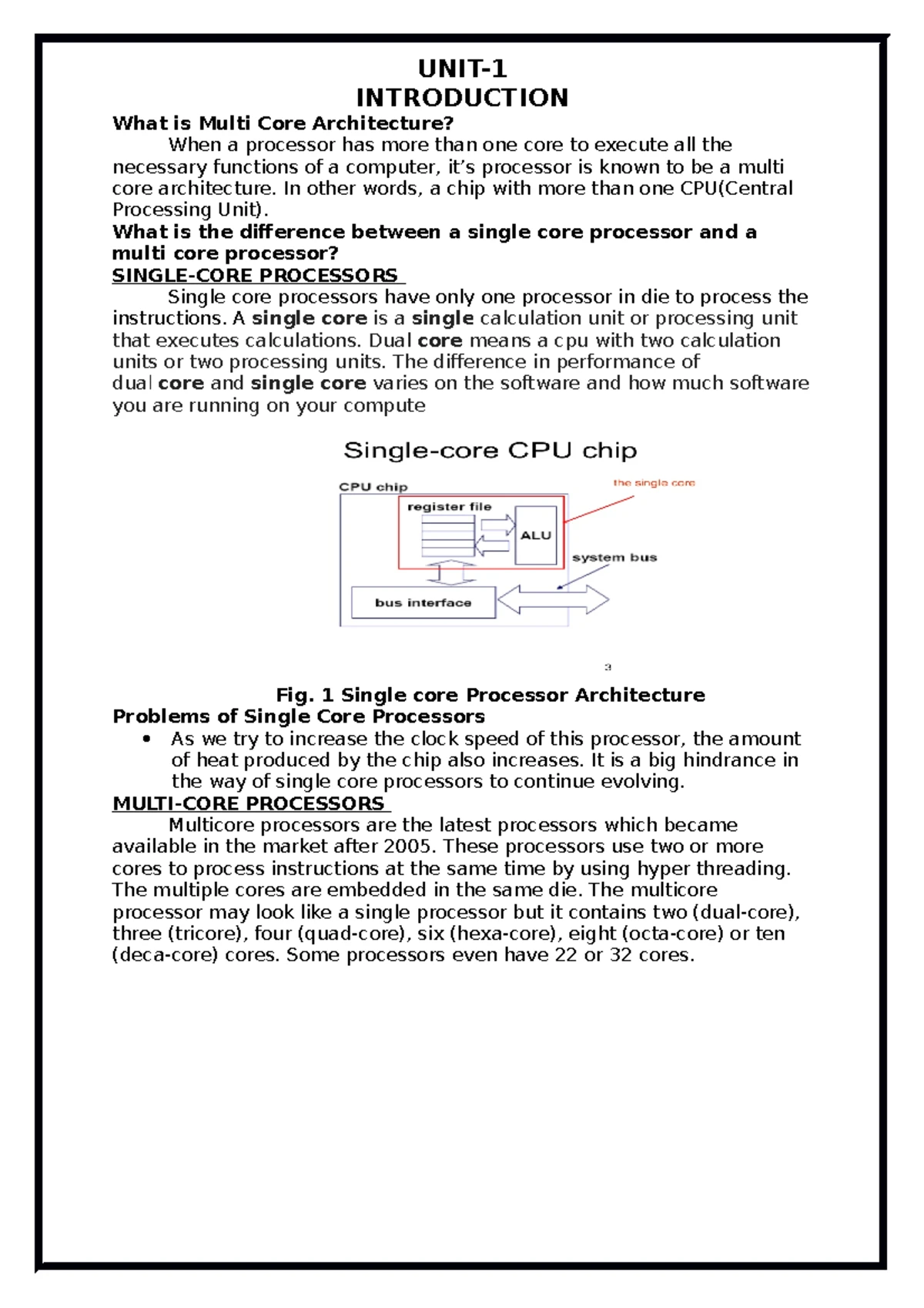 UNIT-1
INTRODUCTION

What is Multi Core Architecture?

When a processor has more than one core to execute all the necessary functions of a computer, it's processor is known to be a multi core architecture. In other words, a chip with more than one CPU(Central Processing Unit).

What is the difference between a single core processor and a multi core processor?

SINGLE-CORE PROCESSORS

Single core processors have only one processor in die to process the instructions. A single core is a single calculation unit or processing unit that executes calculations. Dual core means a cpu with two calculation units or two processing units. The difference in performance of dual core and single core varies on the software and how much software you are running on your compute

Single-core CPU chip

CPU chip

the single core

register file

ALU

system bus

bus interface

3

Fig. 1 Single core Processor Architecture

Problems of Single Core Processors

• As we try to increase the clock speed of this processor, the amount of heat produced by the chip also increases. It is a big hindrance in the way of single core processors to continue evolving.

MULTI-CORE PROCESSORS

Multicore processors are the latest processors which became available in the market after 2005. These processors use two or more cores to process instructions at the same time by using hyper threading. The multiple cores are embedded in the same die. The multicore processor may look like a single processor but it contains two (dual-core), three (tricore), four (quad-core), six (hexa-core), eight (octa-core) or ten (deca-core) cores. Some processors even have 22 or 32 cores.