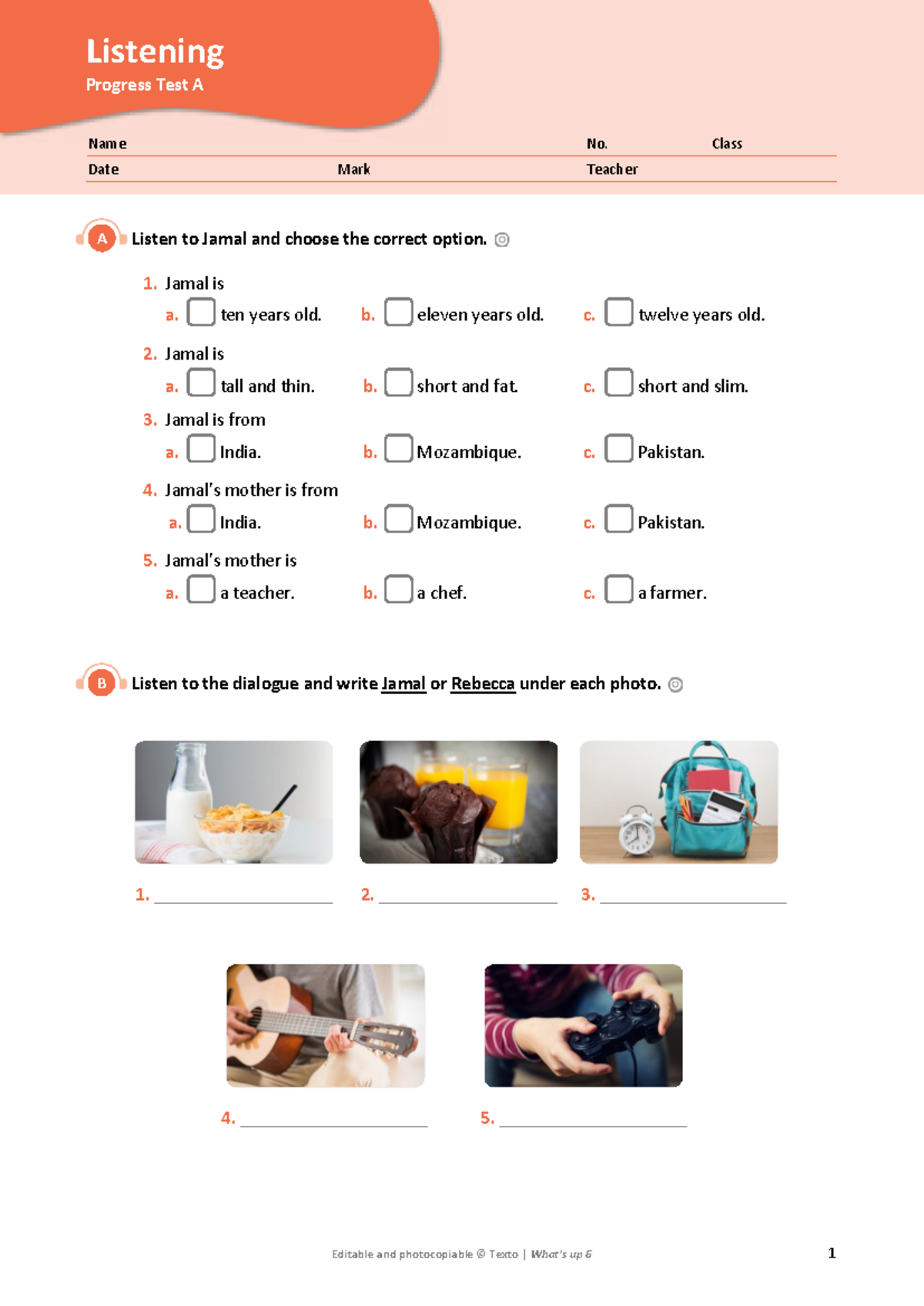 Listening
Progress Test A

Name No. Class
Date Mark Teacher

A Listen to Jamal and choose the correct option.

1. Jamal is
a. ten years old. b. eleven years old. c. twelve years old.

2. Jamal is
a. tall and thin. b. short and fat. c. short and slim.

3. Jamal is from
a. India. b. Mozambique. c. Pakistan.

4. Jamal's mother is from
a. India. b. Mozambique. c. Pakistan.

5. Jamal's mother is
a. a teacher. b. a chef. c. a farmer.

B Listen to the dialogue and write Jamal or Rebecca under each photo.

1. ____________
2. ____________
3. ____________
4. ____________
5. ____________

Editable and photocopiable © Texto | What's up 6

1