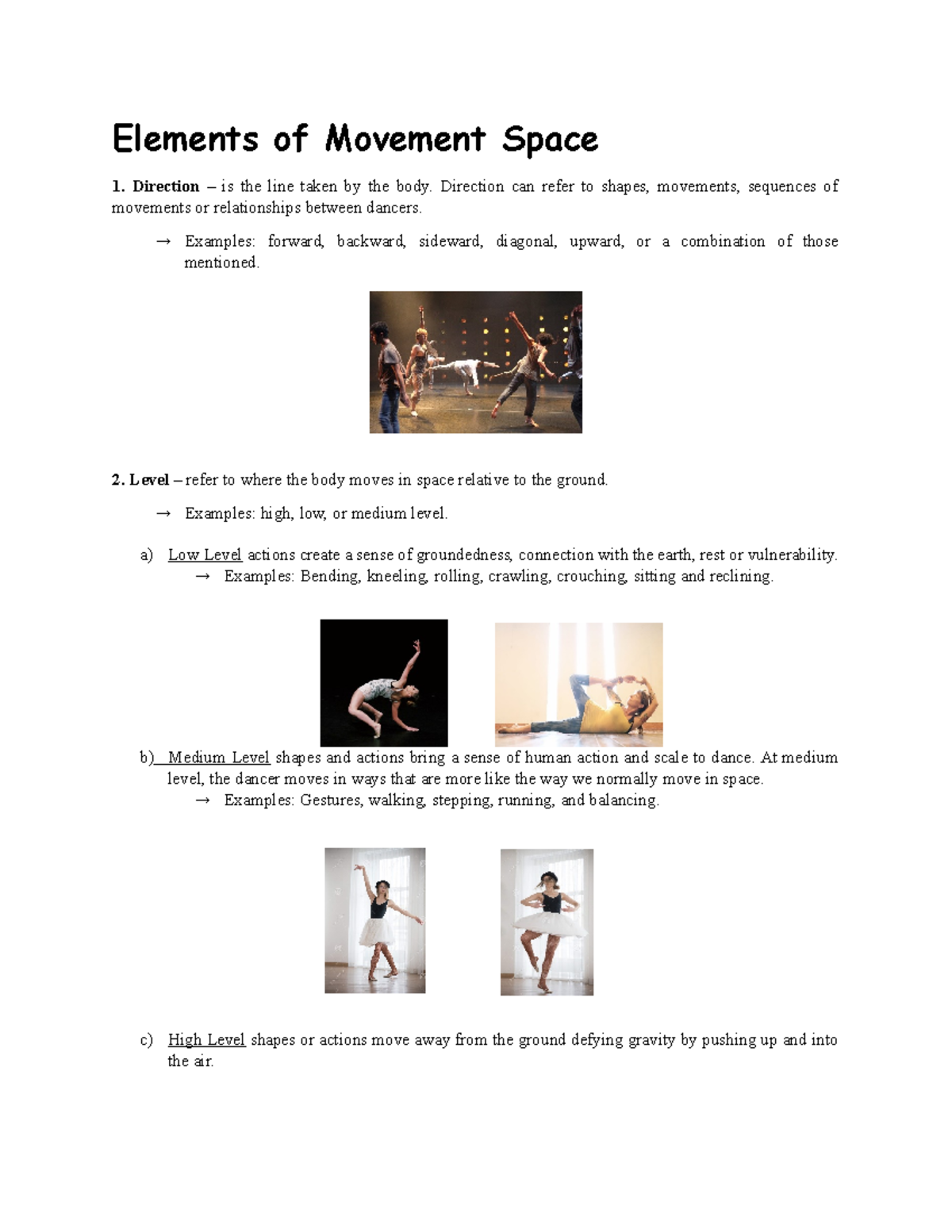 Elements of Movement Space

1. Direction – is the line taken by the body. Direction can refer to shapes, movements, sequences of movements or relationships between dancers.

→ Examples: forward, backward, sideward, diagonal, upward, or a combination of those mentioned.

2. Level – refer to where the body moves in space relative to the ground.

→ Examples: high, low, or medium level.

a) Low Level actions create a sense of groundedness, connection with the earth, rest or vulnerability.
→ Examples: Bending, kneeling, rolling, crawling, crouching, sitting and reclining.

b) Medium Level shapes and actions bring a sense of human action and scale to dance. At medium level, the dancer moves in ways that are more like the way we normally move in space.
→ Examples: Gestures, walking, stepping, running, and balancing.

c) High Level shapes or actions move away from the ground defying gravity by pushing up and into the air.