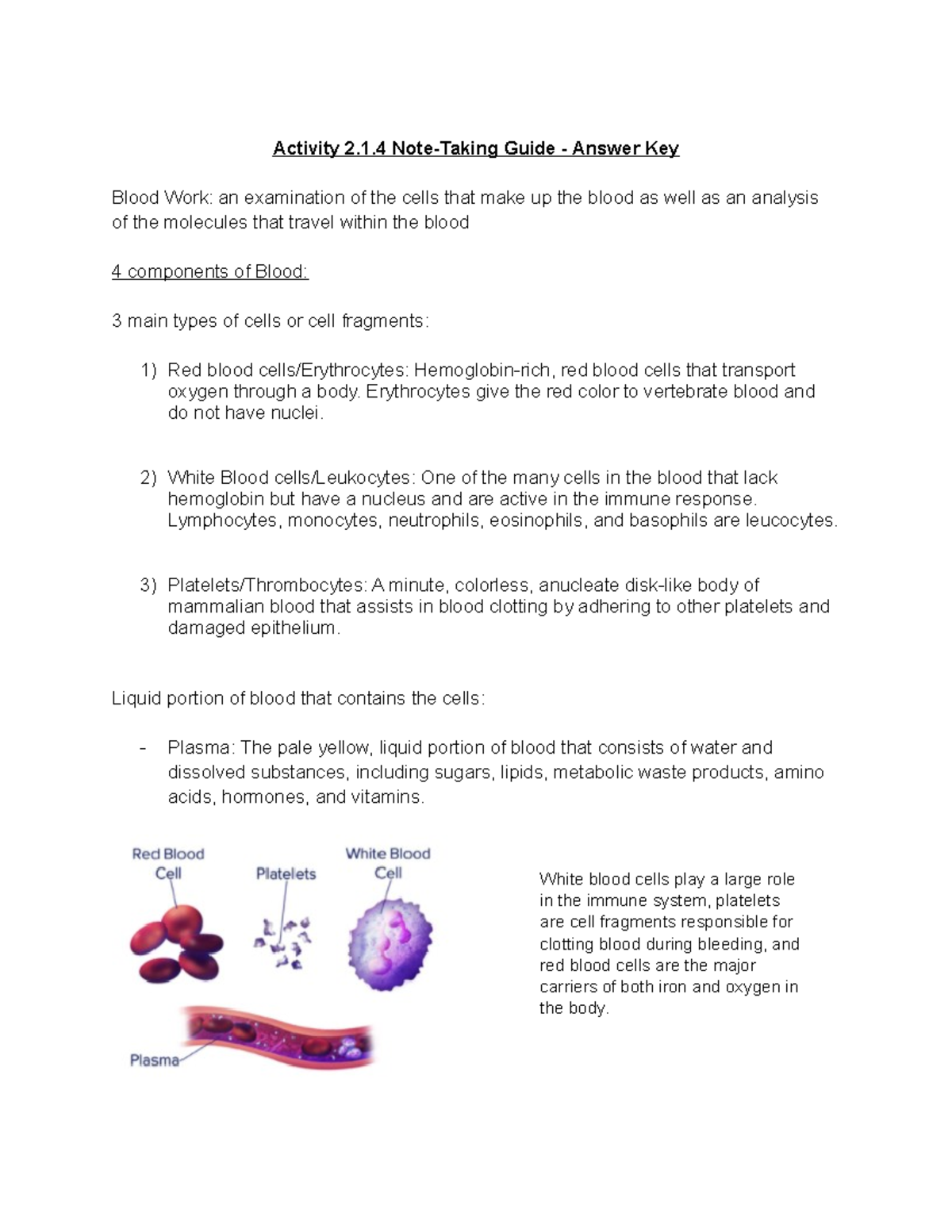 Activity 2.1.4 Note-Taking Guide - Answer Key

Blood Work: an examination of the cells that make up the blood as well as an analysis of the molecules that travel within the blood

4 components of Blood:

3 main types of cells or cell fragments:

1) Red blood cells/Erythrocytes: Hemoglobin-rich, red blood cells that transport oxygen through a body. Erythrocytes give the red color to vertebrate blood and do not have nuclei.

2) White Blood cells/Leukocytes: One of the many cells in the blood that lack hemoglobin but have a nucleus and are active in the immune response. Lymphocytes, monocytes, neutrophils, eosinophils, and basophils are leucocytes.

3) Platelets/Thrombocytes: A minute, colorless, anucleate disk-like body of mammalian blood that assists in blood clotting by adhering to other platelets and damaged epithelium.

Liquid portion of blood that contains the cells:

- Plasma: The pale yellow, liquid portion of blood that consists of water and dissolved substances, including sugars, lipids, metabolic waste products, amino acids, hormones, and vitamins.

Red Blood Cell

Platelets

White Blood Cell

Plasma

White blood cells play a large role in the immune system, platelets are cell fragments responsible for clotting blood during bleeding, and red blood cells are the major carriers of both iron and oxygen in the body.