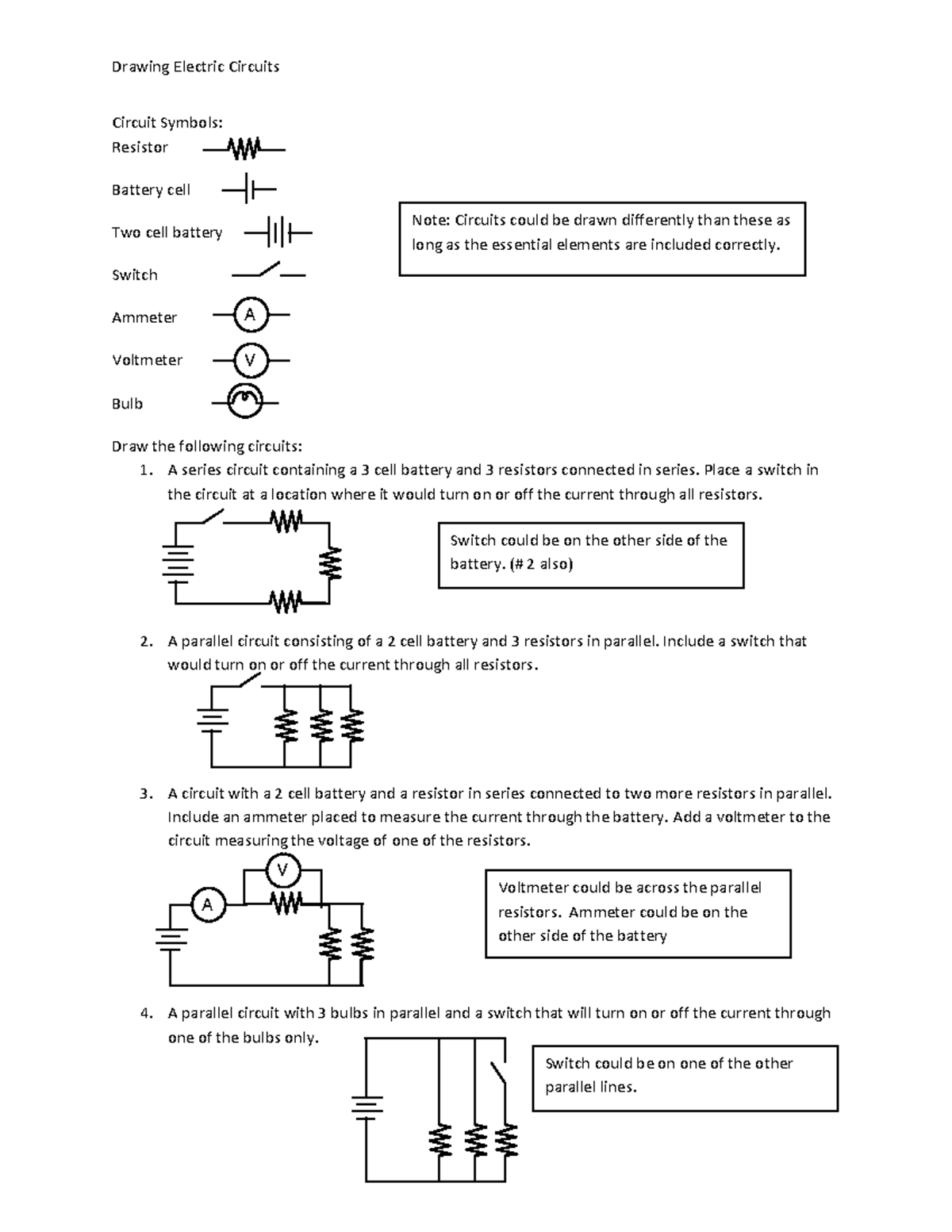 Drawing Electric Circuits

Circuit Symbols:
Resistor
Battery cell
Two cell battery
Switch
Ammeter A
Voltmeter V
Bulb

Note: Circuits could be drawn differently than these as long as the essential elements are included correctly.

Draw the following circuits:
1. A series circuit containing a 3 cell battery and 3 resistors connected in series. Place a switch in the circuit at a location where it would turn on or off the current through all resistors.

Switch could be on the other side of the battery. (#2 also)

2. A parallel circuit consisting of a 2 cell battery and 3 resistors in parallel. Include a switch that would turn on or off the current through all resistors.

3. A circuit with a 2 cell battery and a resistor in series connected to two more resistors in parallel. Include an ammeter placed to measure the current through the battery. Add a voltmeter to the circuit measuring the voltage of one of the resistors.

V
A

Voltmeter could be across the parallel resistors. Ammeter could be on the other side of the battery

4. A parallel circuit with 3 bulbs in parallel and a switch that will turn on or off the current through one of the bulbs only.

Switch could be on one of the other parallel lines.