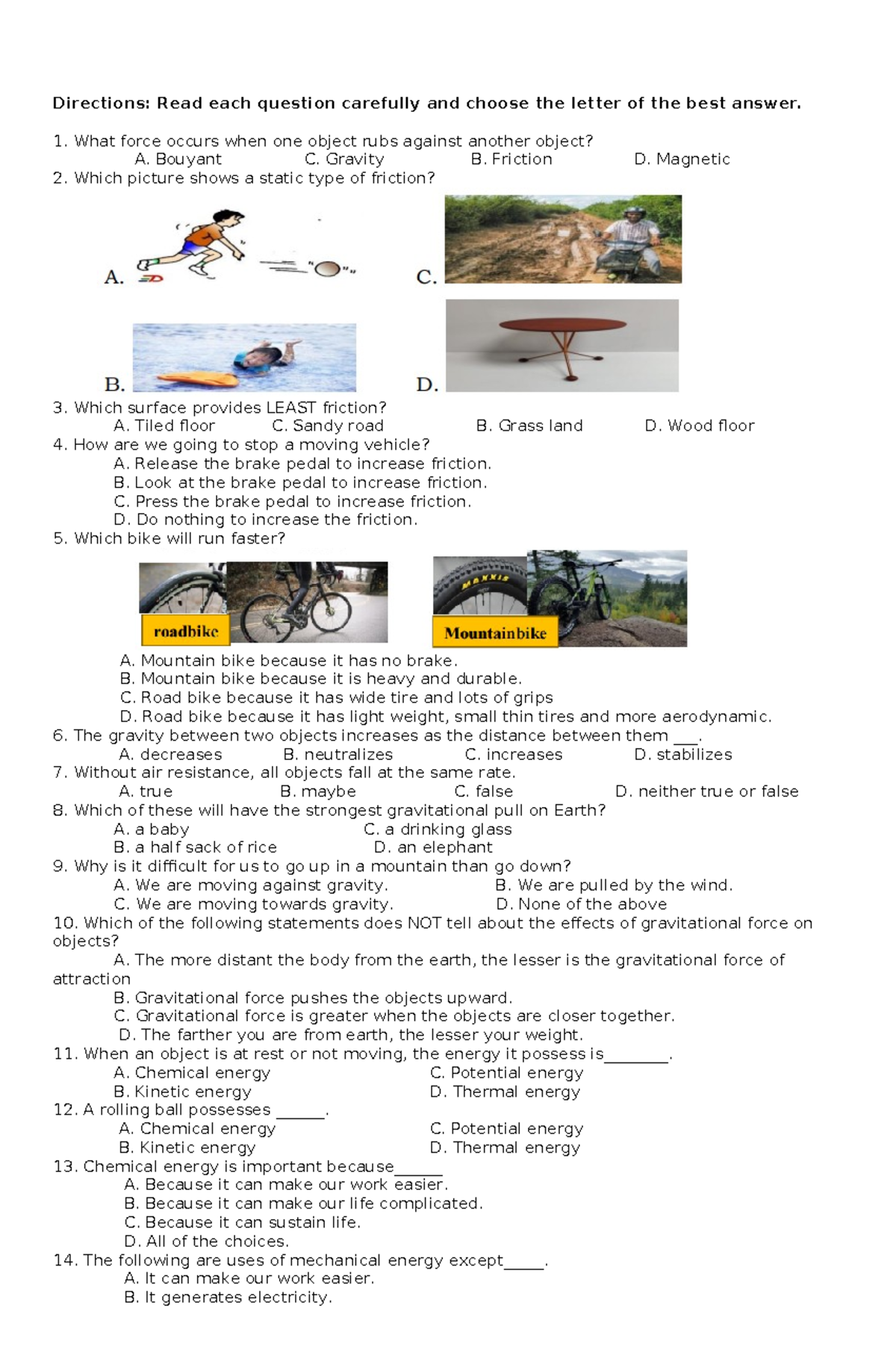 Directions: Read each question carefully and choose the letter of the best answer.

1. What force occurs when one object rubs against another object?
A. Bouyant C. Gravity B. Friction D. Magnetic

2. Which picture shows a static type of friction?

A.

C.

B.

D.

3. Which surface provides LEAST friction?
A. Tiled floor C. Sandy road B. Grass land D. Wood floor

4. How are we going to stop a moving vehicle?
A. Release the brake pedal to increase friction.
B. Look at the brake pedal to increase friction.
C. Press the brake pedal to increase friction.
D. Do nothing to increase the friction.

5. Which bike will run faster?

roadbike

MAXXIS

Mountainbike

A. Mountain bike because it has no brake.
B. Mountain bike because it is heavy and durable.
C. Road bike because it has wide tire and lots of grips
D. Road bike because it has light weight, small thin tires and more aerodynamic.

6. The gravity between two objects increases as the distance between them ___.
A. decreases B. neutralizes C. increases D. stabilizes

7. Without air resistance, all objects fall at the same rate.
A. true B. maybe C. false D. neither true or false

8. Which of these will have the strongest gravitational pull on Earth?
A. a baby C. a drinking glass
B. a half sack of rice D. an elephant

9. Why is it difficult for us to go up in a mountain than go down?
A. We are moving against gravity. B. We are pulled by the wind.
C. We are moving towards gravity. D. None of the above

10. Which of the following statements does NOT tell about the effects of gravitational force on objects?
A. The more distant the body from the earth, the lesser is the gravitational force of attraction
B. Gravitational force pushes the objects upward.
C. Gravitational force is greater when the objects are closer together.
D. The farther you are from earth, the lesser your weight.

11. When an object is at rest or not moving, the energy it possess is________.
A. Chemical energy C. Potential energy
B. Kinetic energy D. Thermal energy

12. A rolling ball possesses ______.
A. Chemical energy C. Potential energy
B. Kinetic energy D. Thermal energy

13. Chemical energy is important because______
A. Because it can make our work easier.
B. Because it can make our life complicated.
C. Because it can sustain life.
D. All of the choices.

14. The following are uses of mechanical energy except_____.
A. It can make our work easier.
B. It generates electricity.