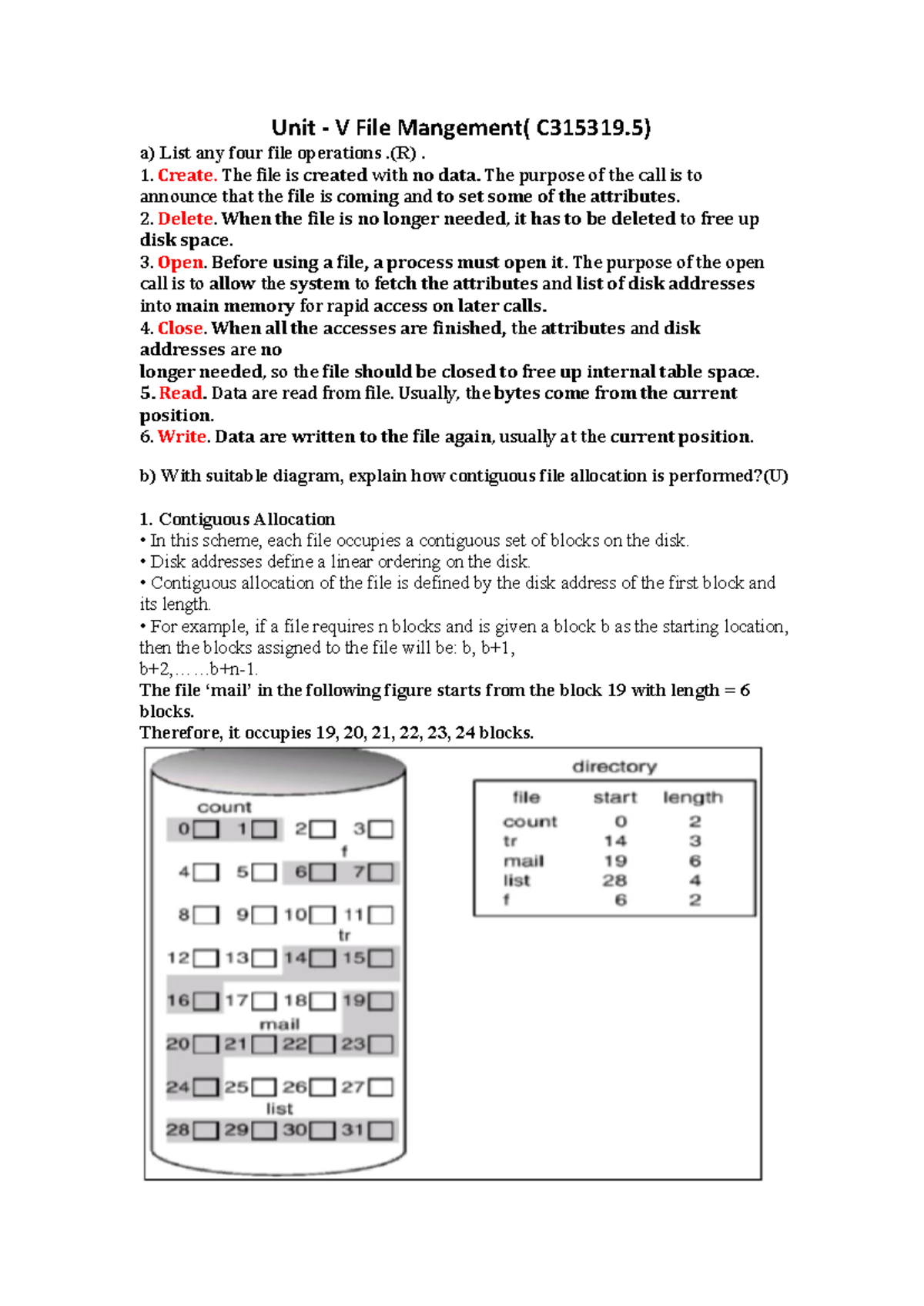 Unit - V File Mangement( C315319.5)

a) List any four file operations .(R) .

1. Create. The file is created with no data. The purpose of the call is to announce that the file is coming and to set some of the attributes.

2. Delete. When the file is no longer needed, it has to be deleted to free up disk space.

3. Open. Before using a file, a process must open it. The purpose of the open call is to allow the system to fetch the attributes and list of disk addresses into main memory for rapid access on later calls.

4. Close. When all the accesses are finished, the attributes and disk addresses are no
longer needed, so the file should be closed to free up internal table space.

5. Read. Data are read from file. Usually, the bytes come from the current position.

6. Write. Data are written to the file again, usually at the current position.

b) With suitable diagram, explain how contiguous file allocation is performed?(U)

1. Contiguous Allocation
• In this scheme, each file occupies a contiguous set of blocks on the disk.
• Disk addresses define a linear ordering on the disk.
• Contiguous allocation of the file is defined by the disk address of the first block and its length.
• For example, if a file requires n blocks and is given a block b as the starting location, then the blocks assigned to the file will be: b, b+1,
b+2,……b+n-1.
The file 'mail' in the following figure starts from the block 19 with length = 6 blocks.
Therefore, it occupies 19, 20, 21, 22, 23, 24 blocks.

count
0 1 2 3
f
4 5 6 7
8 9 10 11
tr
12 13 14 15
16 17 18 19
mail
20 21 22 23
24 25 26 27
list
28 29 30 31

directory

| file | start | length |
|---|---|---|
| count | 0 | 2 |
| tr | 14 | 3 |
| mail | 19 | 6 |
| list | 28 | 4 |
| f | 6 | 2 |