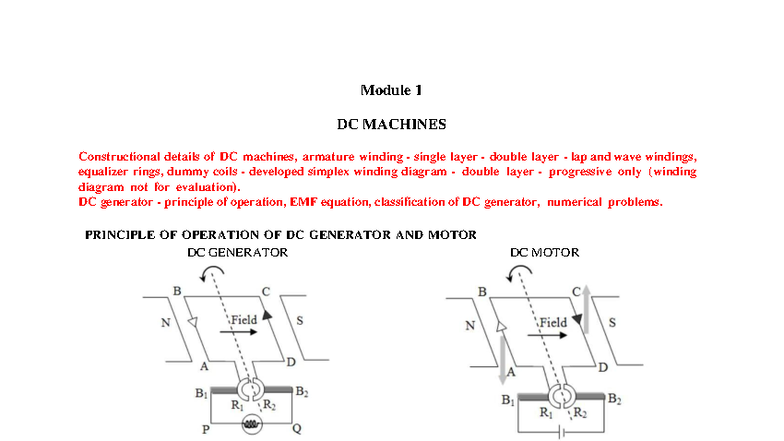 Module 1

DC MACHINES

Constructional details of DC machines, armature winding - single layer - double layer - lap and wave windings, equalizer rings, dummy coils - developed simplex winding diagram - double layer - progressive only (winding diagram not for evaluation).
DC generator - principle of operation, EMF equation, classification of DC generator, numerical problems.

PRINCIPLE OF OPERATION OF DC GENERATOR AND MOTOR

DC GENERATOR

B C N Field S A D $B_1$ $B_2$ $R_1$ $R_2$ P Q

DC MOTOR

B C N Field S A D $B_1$ $B_2$ $R_1$ $R_2$