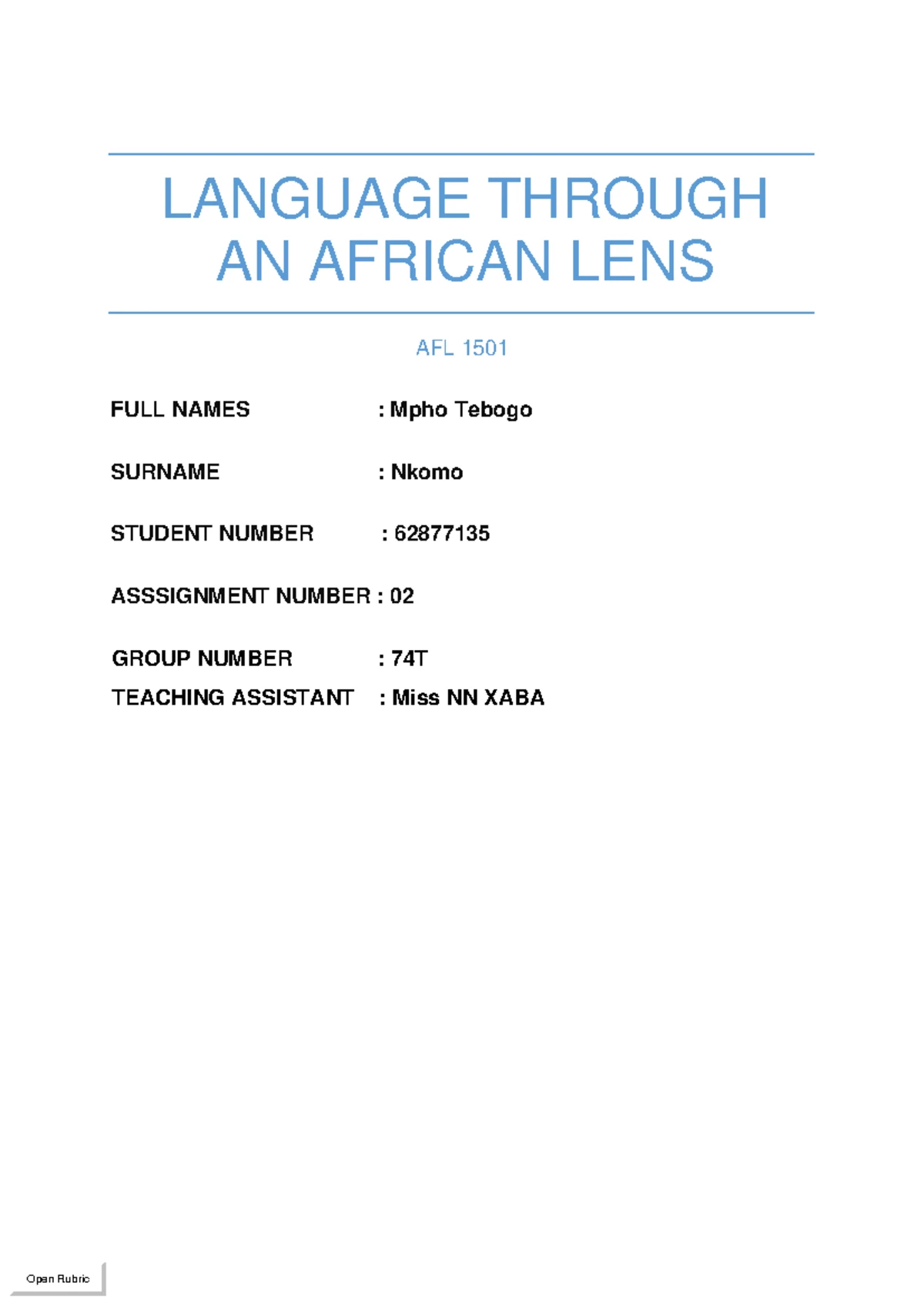 LANGUAGE THROUGH AN AFRICAN LENS

AFL 1501

FULL NAMES : Mpho Tebogo

SURNAME : Nkomo

STUDENT NUMBER : 62877135

ASSSIGNMENT NUMBER : 02

GROUP NUMBER : 74T

TEACHING ASSISTANT : Miss NN XABA

Open Rubric