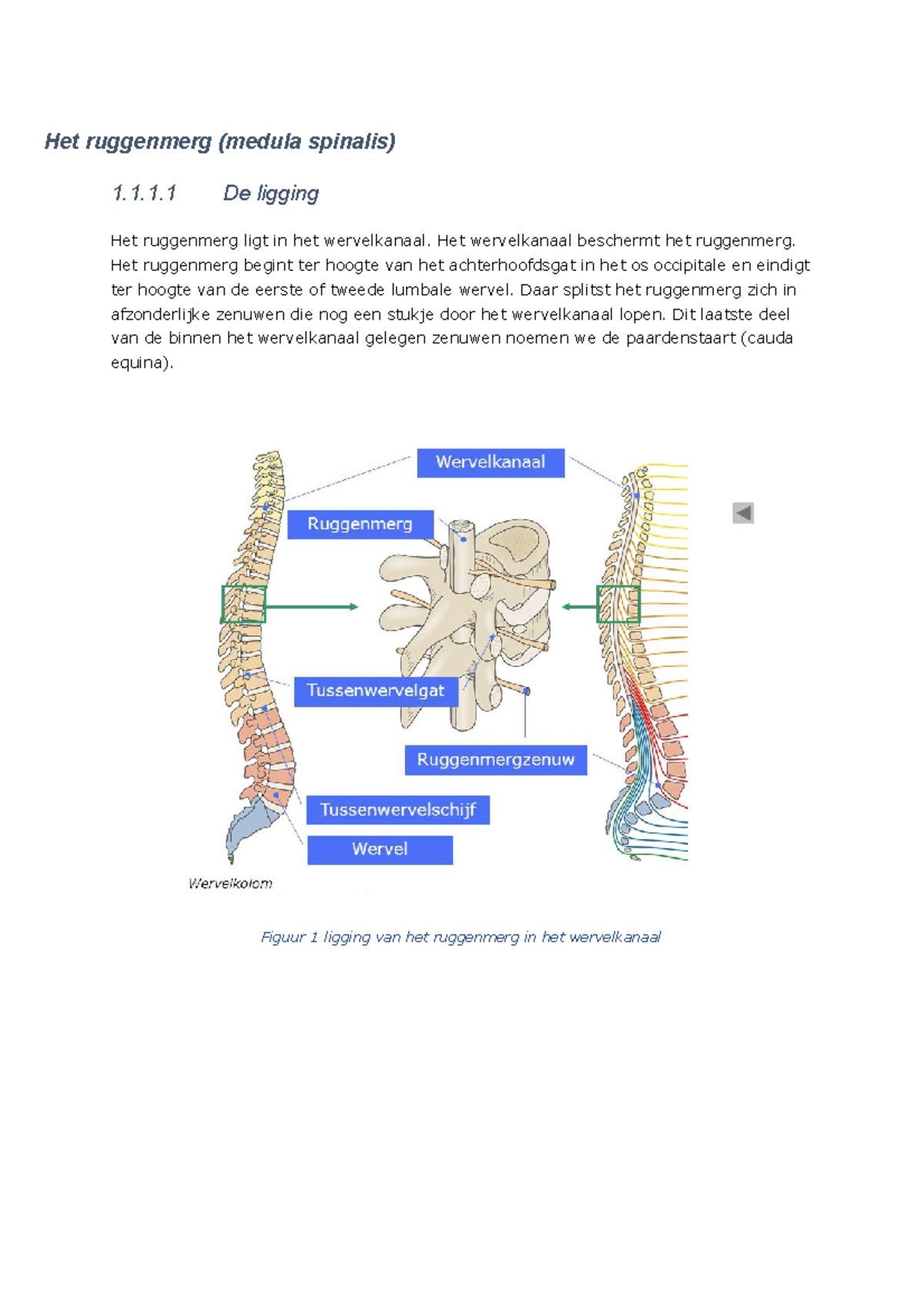 Het ruggenmerg (medula spinalis)

1.1.1.1 De ligging

Het ruggenmerg ligt in het wervelkanaal. Het wervelkanaal beschermt het ruggenmerg. Het ruggenmerg begint ter hoogte van het achterhoofdsgat in het os occipitale en eindigt ter hoogte van de eerste of tweede lumbale wervel. Daar splitst het ruggenmerg zich in afzonderlijke zenuwen die nog een stukje door het wervelkanaal lopen. Dit laatste deel van de binnen het wervelkanaal gelegen zenuwen noemen we de paardenstaart (cauda equina).

Wervelkanaal
Ruggenmerg
Tussenwervelgat
Ruggenmergzenuw
Tussenwervelschijf
Wervel
Wervelkolom

Figuur 1 ligging van het ruggenmerg in het wervelkanaal