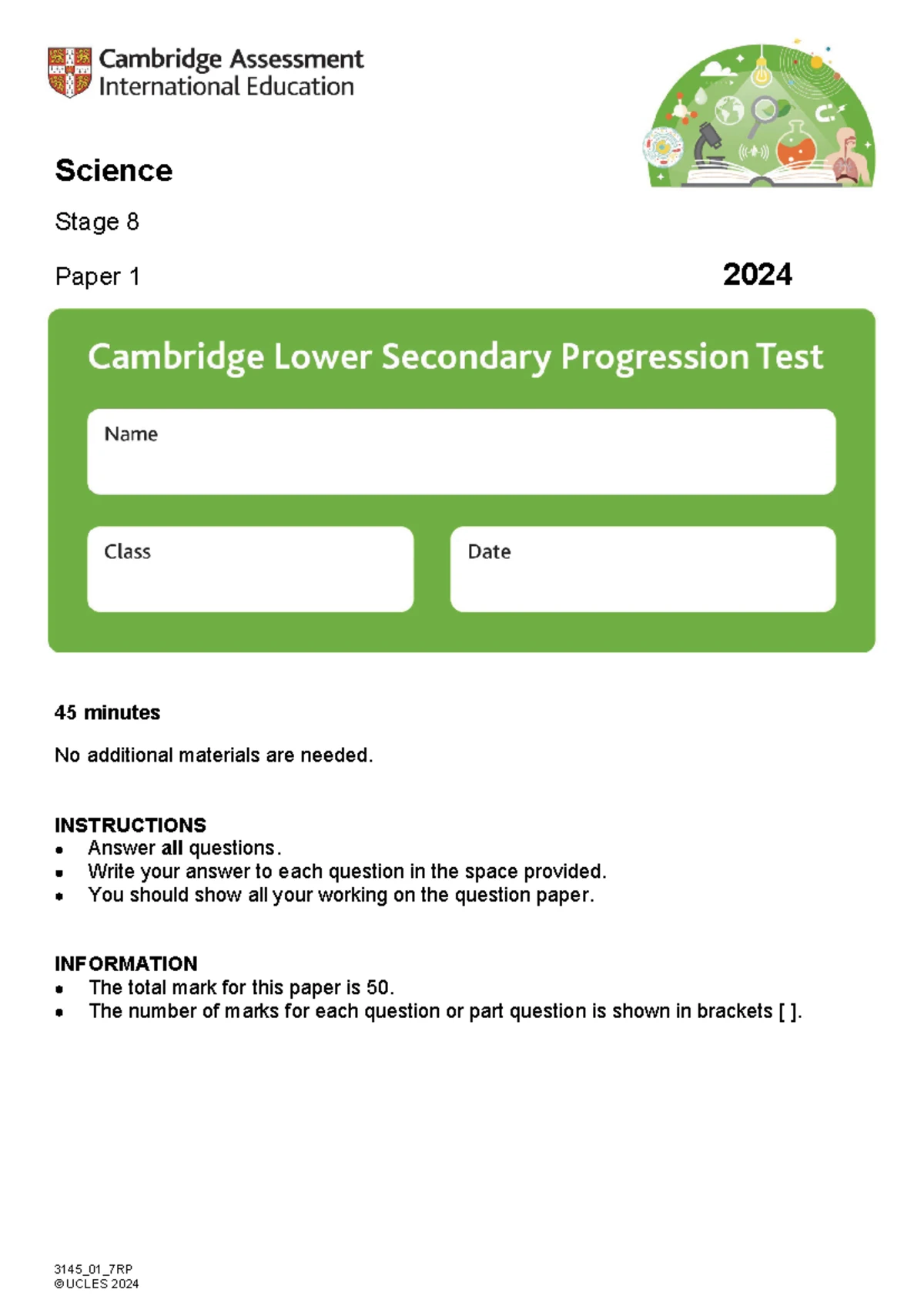 Cambridge Assessment International Education

Science

Stage 8

Paper 1

2024

Cambridge Lower Secondary Progression Test

Name

Class

Date

45 minutes

No additional materials are needed.

INSTRUCTIONS
• Answer all questions.
• Write your answer to each question in the space provided.
• You should show all your working on the question paper.

INFORMATION
• The total mark for this paper is 50.
• The number of marks for each question or part question is shown in brackets [ ].

3145_01_7RP
©UCLES 2024